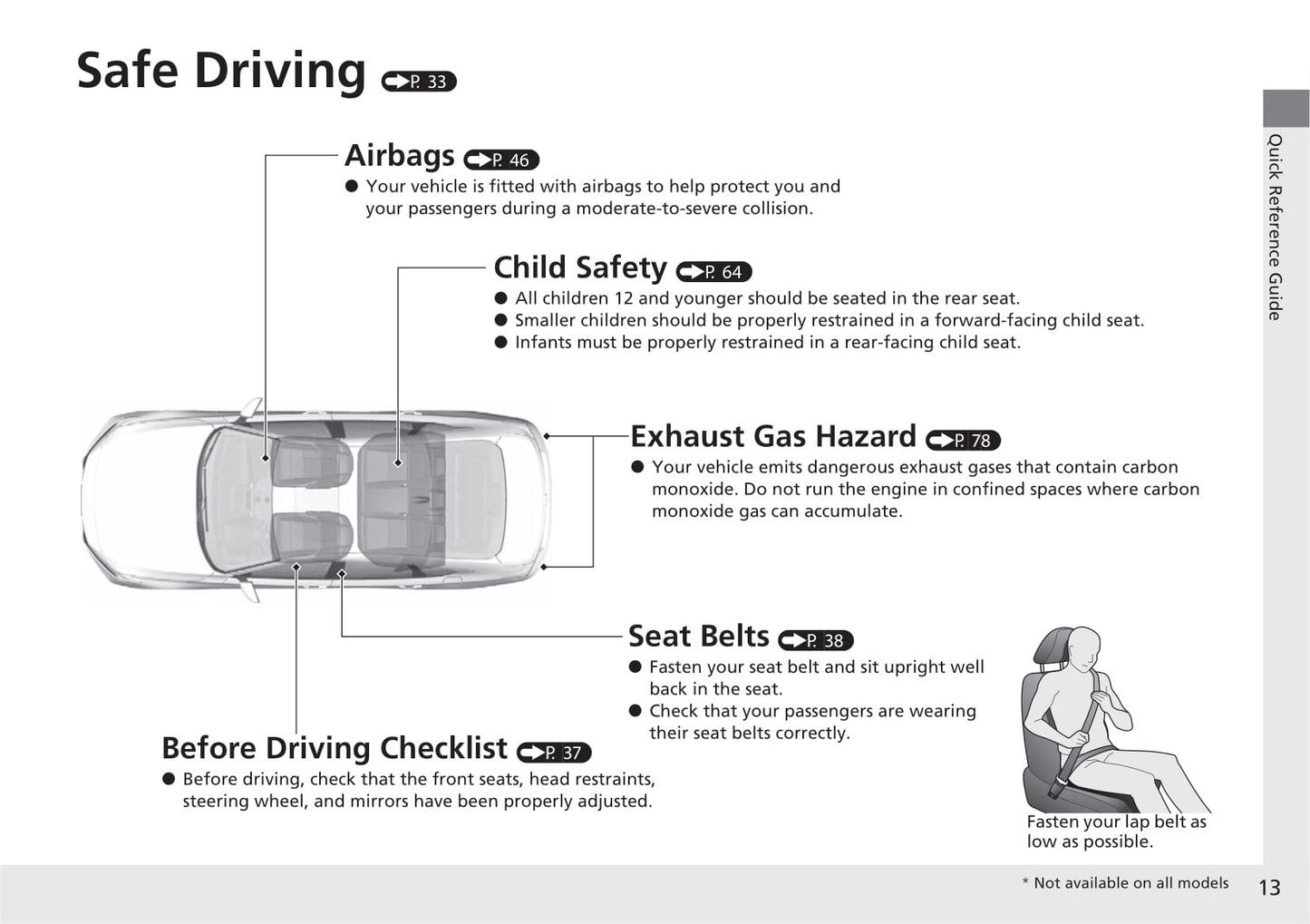 Safe Driving P. 33

Quick Reference Guide

Airbags P. 46
● Your vehicle is fitted with airbags to help protect you and your passengers during a moderate-to-severe collision.

Child Safety P. 64
● All children 12 and younger should be seated in the rear seat.
● Smaller children should be properly restrained in a forward-facing child seat.
● Infants must be properly restrained in a rear-facing child seat.

Exhaust Gas Hazard P. 78
● Your vehicle emits dangerous exhaust gases that contain carbon monoxide. Do not run the engine in confined spaces where carbon monoxide gas can accumulate.

Seat Belts P. 38
● Fasten your seat belt and sit upright well back in the seat.
● Check that your passengers are wearing their seat belts correctly.

Fasten your lap belt as low as possible.

Before Driving Checklist P. 37
● Before driving, check that the front seats, head restraints, steering wheel, and mirrors have been properly adjusted.

* Not available on all models

13