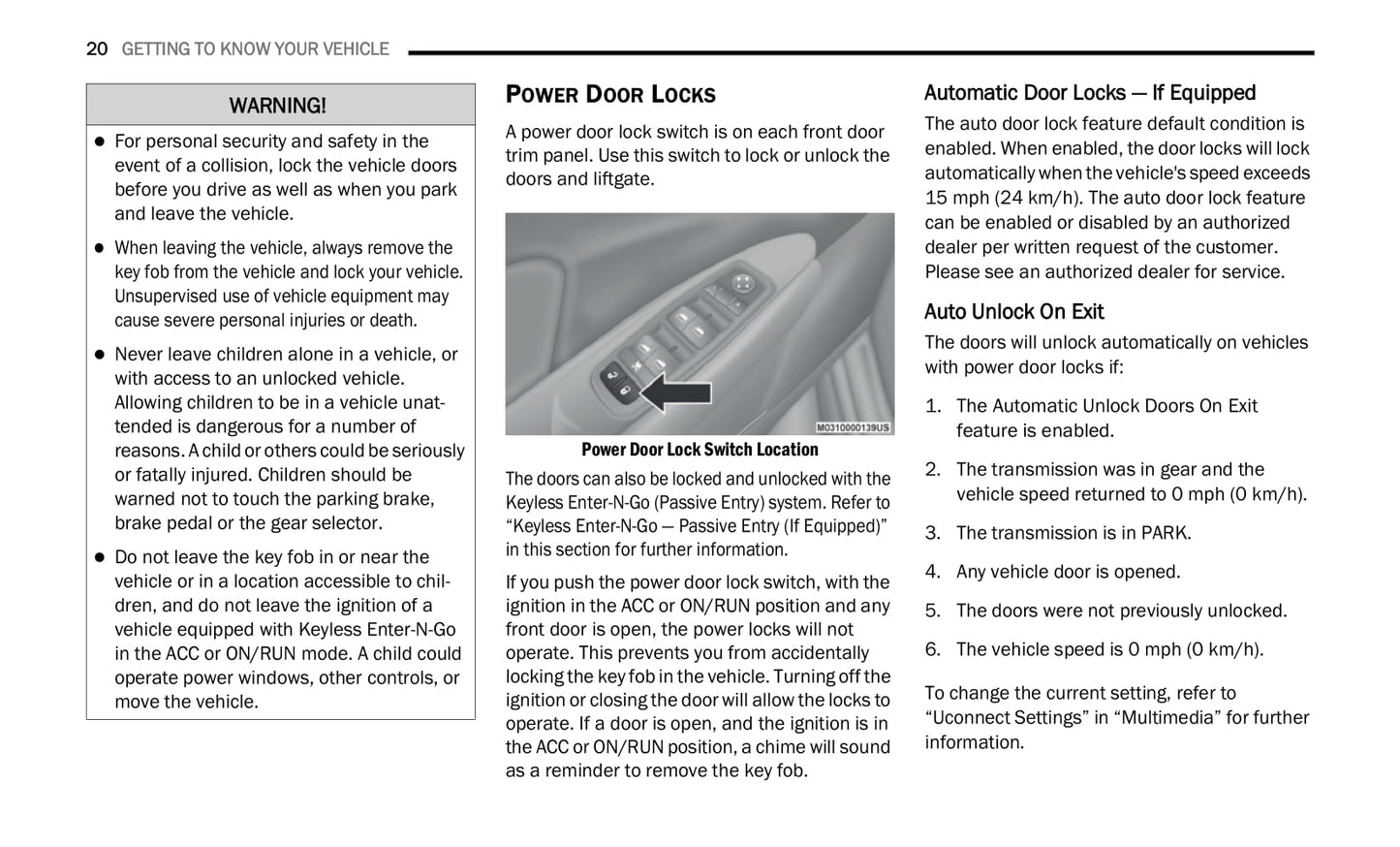 20 GETTING TO KNOW YOUR VEHICLE

WARNING!

- For personal security and safety in the event of a collision, lock the vehicle doors before you drive as well as when you park and leave the vehicle.
- When leaving the vehicle, always remove the key fob from the vehicle and lock your vehicle. Unsupervised use of vehicle equipment may cause severe personal injuries or death.
- Never leave children alone in a vehicle, or with access to an unlocked vehicle. Allowing children to be in a vehicle unattended is dangerous for a number of reasons. A child or others could be seriously or fatally injured. Children should be warned not to touch the parking brake, brake pedal or the gear selector.
- Do not leave the key fob in or near the vehicle or in a location accessible to children, and do not leave the ignition of a vehicle equipped with Keyless Enter-N-Go in the ACC or ON/RUN mode. A child could operate power windows, other controls, or move the vehicle.

POWER DOOR LOCKS

A power door lock switch is on each front door trim panel. Use this switch to lock or unlock the doors and liftgate.

M0310000139US

Power Door Lock Switch Location

The doors can also be locked and unlocked with the Keyless Enter-N-Go (Passive Entry) system. Refer to “Keyless Enter-N-Go — Passive Entry (If Equipped)” in this section for further information.

If you push the power door lock switch, with the ignition in the ACC or ON/RUN position and any front door is open, the power locks will not operate. This prevents you from accidentally locking the key fob in the vehicle. Turning off the ignition or closing the door will allow the locks to operate. If a door is open, and the ignition is in the ACC or ON/RUN position, a chime will sound as a reminder to remove the key fob.

Automatic Door Locks — If Equipped

The auto door lock feature default condition is enabled. When enabled, the door locks will lock automatically when the vehicle's speed exceeds 15 mph (24 km/h). The auto door lock feature can be enabled or disabled by an authorized dealer per written request of the customer. Please see an authorized dealer for service.

Auto Unlock On Exit

The doors will unlock automatically on vehicles with power door locks if:

1. The Automatic Unlock Doors On Exit feature is enabled.
2. The transmission was in gear and the vehicle speed returned to 0 mph (0 km/h).
3. The transmission is in PARK.
4. Any vehicle door is opened.
5. The doors were not previously unlocked.
6. The vehicle speed is 0 mph (0 km/h).

To change the current setting, refer to “Uconnect Settings” in “Multimedia” for further information.