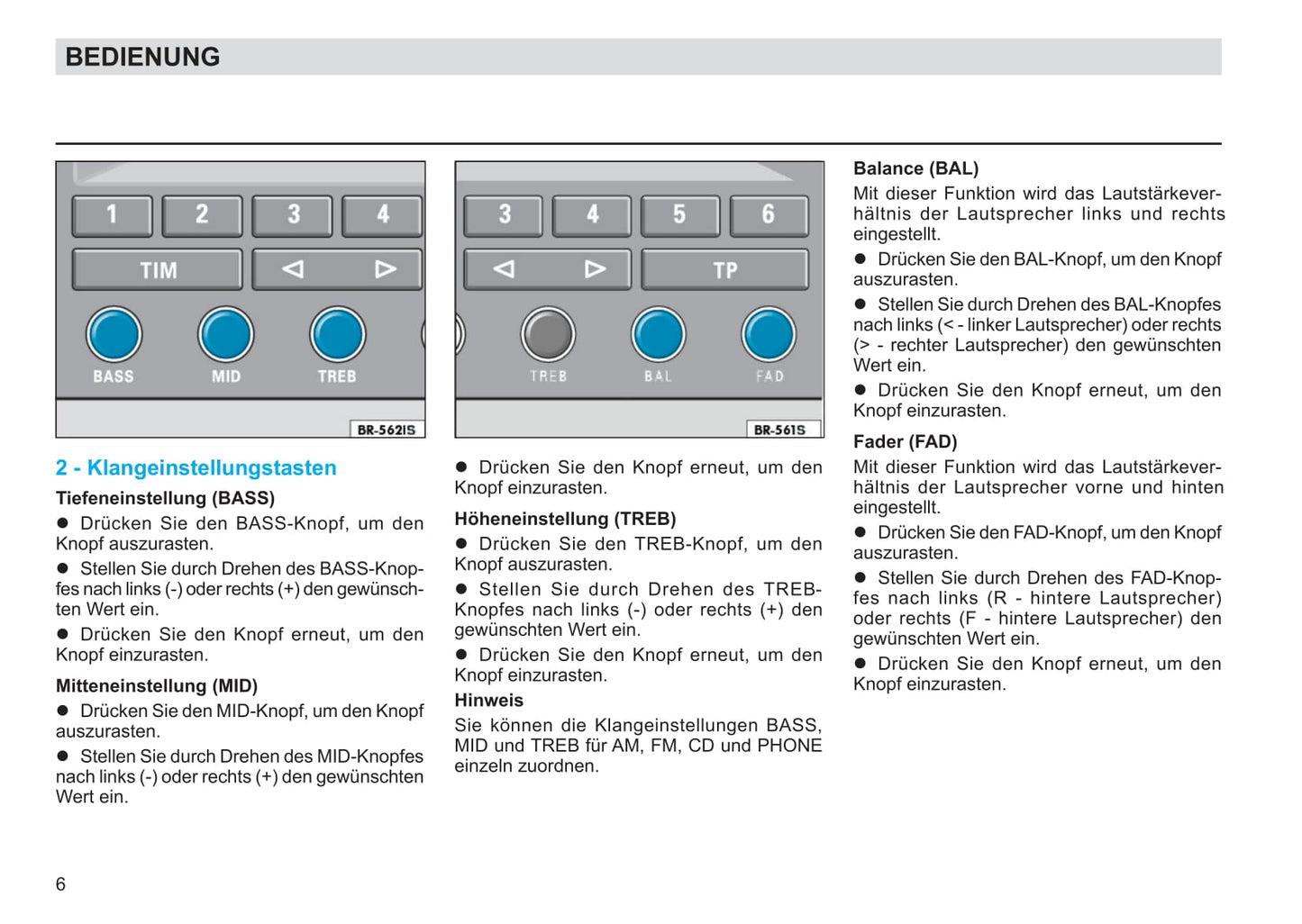 BEDIENUNG

1 2 3 4
TIM ◁ ▷
BASS MID TREB
BR-562IS

3 4 5 6
◁ ▷ TP
TREB BAL FAD
BR-561S

2 - Klangeinstellungstasten

Tiefeneinstellung (BASS)

● Drücken Sie den BASS-Knopf, um den Knopf auszurasten.

● Stellen Sie durch Drehen des BASS-Knopfes nach links (-) oder rechts (+) den gewünschten Wert ein.

● Drücken Sie den Knopf erneut, um den Knopf einzurasten.

Mitteneinstellung (MID)

● Drücken Sie den MID-Knopf, um den Knopf auszurasten.

● Stellen Sie durch Drehen des MID-Knopfes nach links (-) oder rechts (+) den gewünschten Wert ein.

● Drücken Sie den Knopf erneut, um den Knopf einzurasten.

Höheneinstellung (TREB)

● Drücken Sie den TREB-Knopf, um den Knopf auszurasten.

● Stellen Sie durch Drehen des TREB-Knopfes nach links (-) oder rechts (+) den gewünschten Wert ein.

● Drücken Sie den Knopf erneut, um den Knopf einzurasten.

Hinweis

Sie können die Klangeinstellungen BASS, MID und TREB für AM, FM, CD und PHONE einzeln zuordnen.

Balance (BAL)

Mit dieser Funktion wird das Lautstärkeverhältnis der Lautsprecher links und rechts eingestellt.

● Drücken Sie den BAL-Knopf, um den Knopf auszurasten.

● Stellen Sie durch Drehen des BAL-Knopfes nach links (< - linker Lautsprecher) oder rechts (> - rechter Lautsprecher) den gewünschten Wert ein.

● Drücken Sie den Knopf erneut, um den Knopf einzurasten.

Fader (FAD)

Mit dieser Funktion wird das Lautstärkeverhältnis der Lautsprecher vorne und hinten eingestellt.

● Drücken Sie den FAD-Knopf, um den Knopf auszurasten.

● Stellen Sie durch Drehen des FAD-Knopfes nach links (R - hintere Lautsprecher) oder rechts (F - hintere Lautsprecher) den gewünschten Wert ein.

● Drücken Sie den Knopf erneut, um den Knopf einzurasten.

6