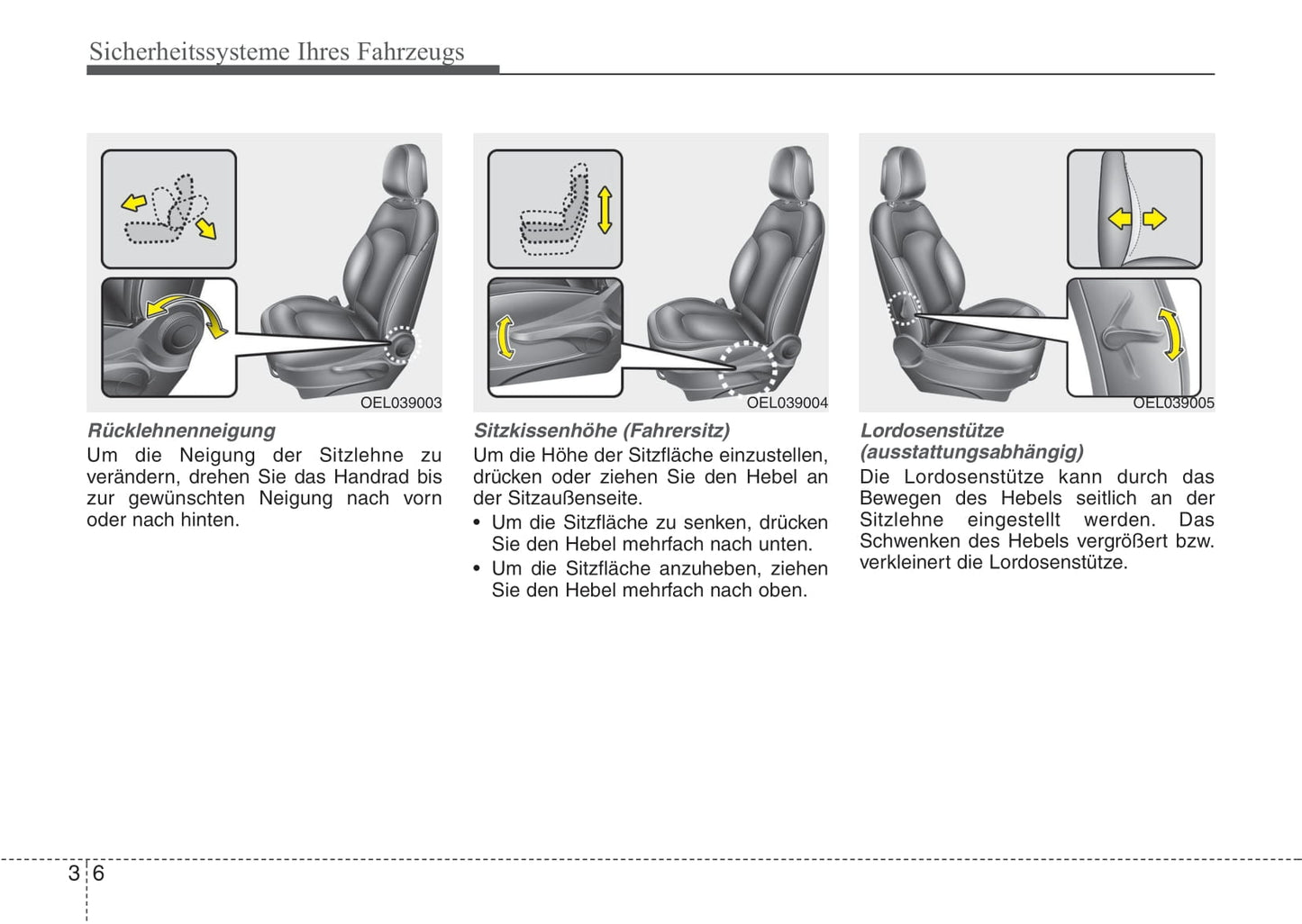 Sicherheitssysteme Ihres Fahrzeugs

OEL039003

Rücklehnenneigung

Um die Neigung der Sitzlehne zu verändern, drehen Sie das Handrad bis zur gewünschten Neigung nach vorn oder nach hinten.

OEL039004

Sitzkissenhöhe (Fahrersitz)

Um die Höhe der Sitzfläche einzustellen, drücken oder ziehen Sie den Hebel an der Sitzaußenseite.

• Um die Sitzfläche zu senken, drücken Sie den Hebel mehrfach nach unten.
• Um die Sitzfläche anzuheben, ziehen Sie den Hebel mehrfach nach oben.

OEL039005

Lordosenstütze (ausstattungsabhängig)

Die Lordosenstütze kann durch das Bewegen des Hebels seitlich an der Sitzlehne eingestellt werden. Das Schwenken des Hebels vergrößert bzw. verkleinert die Lordosenstütze.

3 6