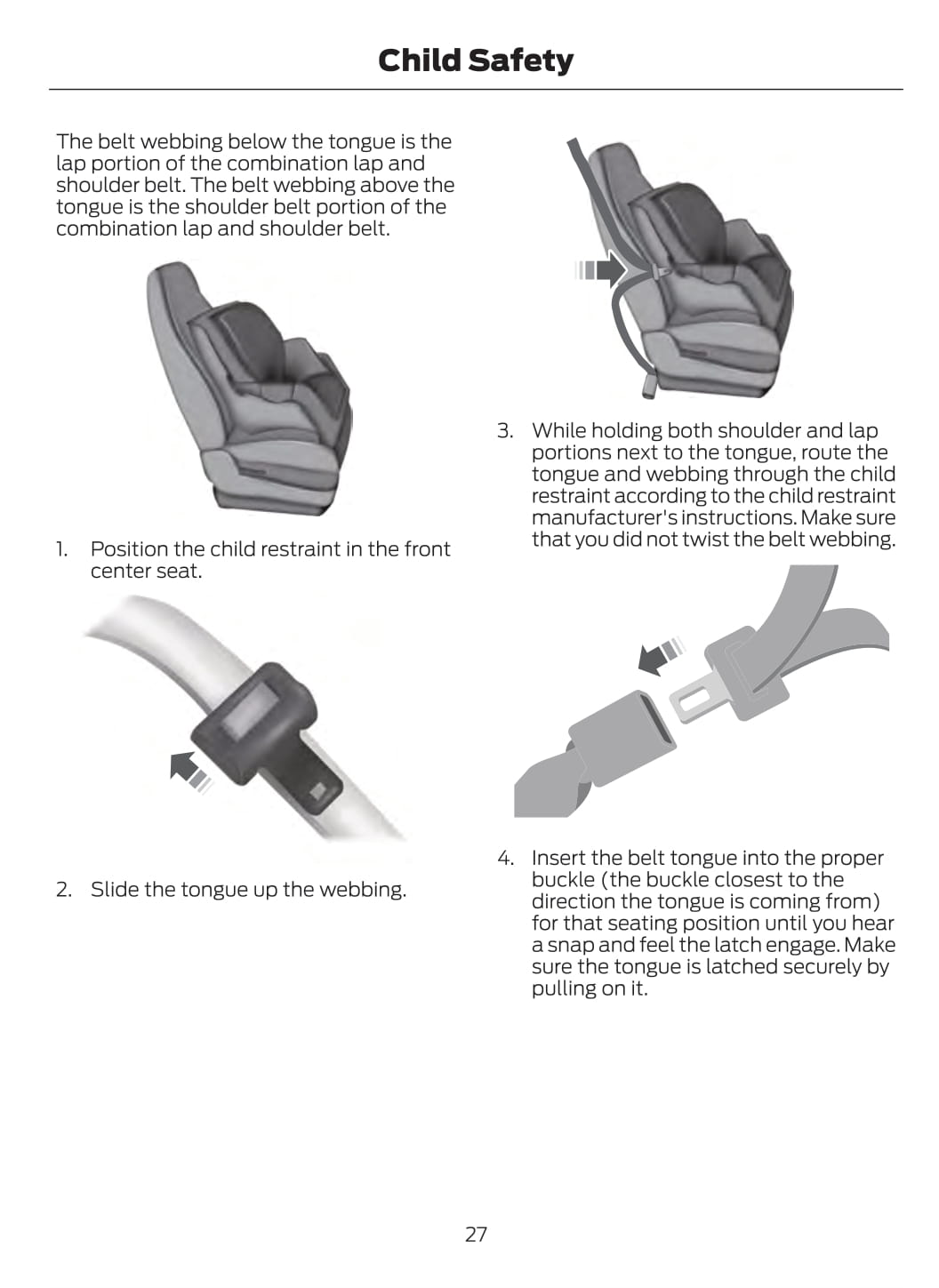 Child Safety

The belt webbing below the tongue is the lap portion of the combination lap and shoulder belt. The belt webbing above the tongue is the shoulder belt portion of the combination lap and shoulder belt.

1. Position the child restraint in the front center seat.

2. Slide the tongue up the webbing.

3. While holding both shoulder and lap portions next to the tongue, route the tongue and webbing through the child restraint according to the child restraint manufacturer's instructions. Make sure that you did not twist the belt webbing.

4. Insert the belt tongue into the proper buckle (the buckle closest to the direction the tongue is coming from) for that seating position until you hear a snap and feel the latch engage. Make sure the tongue is latched securely by pulling on it.

27