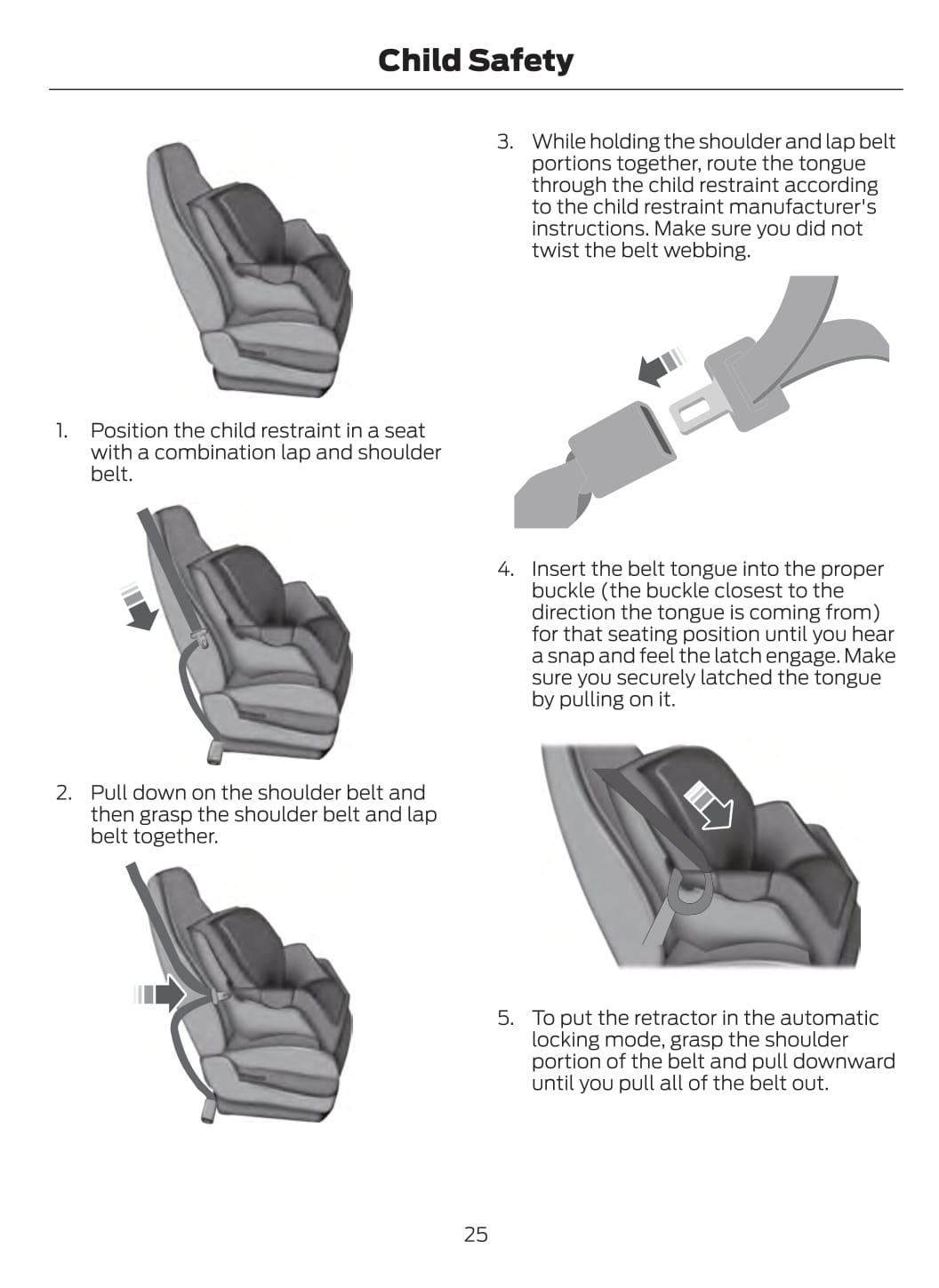 Child Safety

1. Position the child restraint in a seat with a combination lap and shoulder belt.

2. Pull down on the shoulder belt and then grasp the shoulder belt and lap belt together.

3. While holding the shoulder and lap belt portions together, route the tongue through the child restraint according to the child restraint manufacturer's instructions. Make sure you did not twist the belt webbing.

4. Insert the belt tongue into the proper buckle (the buckle closest to the direction the tongue is coming from) for that seating position until you hear a snap and feel the latch engage. Make sure you securely latched the tongue by pulling on it.

5. To put the retractor in the automatic locking mode, grasp the shoulder portion of the belt and pull downward until you pull all of the belt out.

25