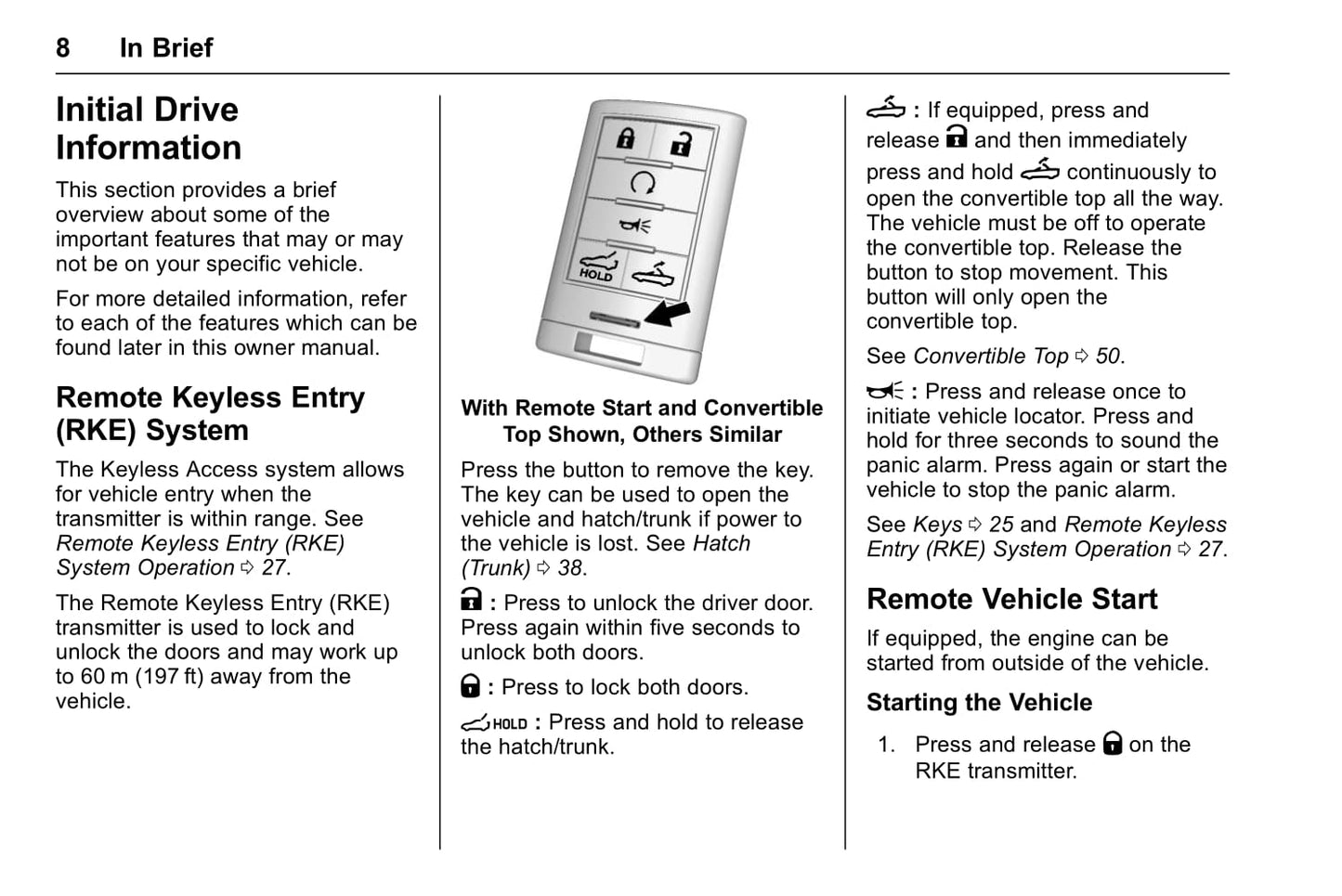 8 In Brief

Initial Drive Information

This section provides a brief overview about some of the important features that may or may not be on your specific vehicle.

For more detailed information, refer to each of the features which can be found later in this owner manual.

Remote Keyless Entry (RKE) System

The Keyless Access system allows for vehicle entry when the transmitter is within range. See Remote Keyless Entry (RKE) System Operation ⇨ 27.

The Remote Keyless Entry (RKE) transmitter is used to lock and unlock the doors and may work up to 60 m (197 ft) away from the vehicle.

HOLD

With Remote Start and Convertible Top Shown, Others Similar

Press the button to remove the key. The key can be used to open the vehicle and hatch/trunk if power to the vehicle is lost. See Hatch (Trunk) ⇨ 38.

: Press to unlock the driver door. Press again within five seconds to unlock both doors.

: Press to lock both doors.

HOLD : Press and hold to release the hatch/trunk.

: If equipped, press and release and then immediately press and hold continuously to open the convertible top all the way. The vehicle must be off to operate the convertible top. Release the button to stop movement. This button will only open the convertible top.

See Convertible Top ⇨ 50.

: Press and release once to initiate vehicle locator. Press and hold for three seconds to sound the panic alarm. Press again or start the vehicle to stop the panic alarm.

See Keys ⇨ 25 and Remote Keyless Entry (RKE) System Operation ⇨ 27.

Remote Vehicle Start

If equipped, the engine can be started from outside of the vehicle.

Starting the Vehicle

1. Press and release on the RKE transmitter.