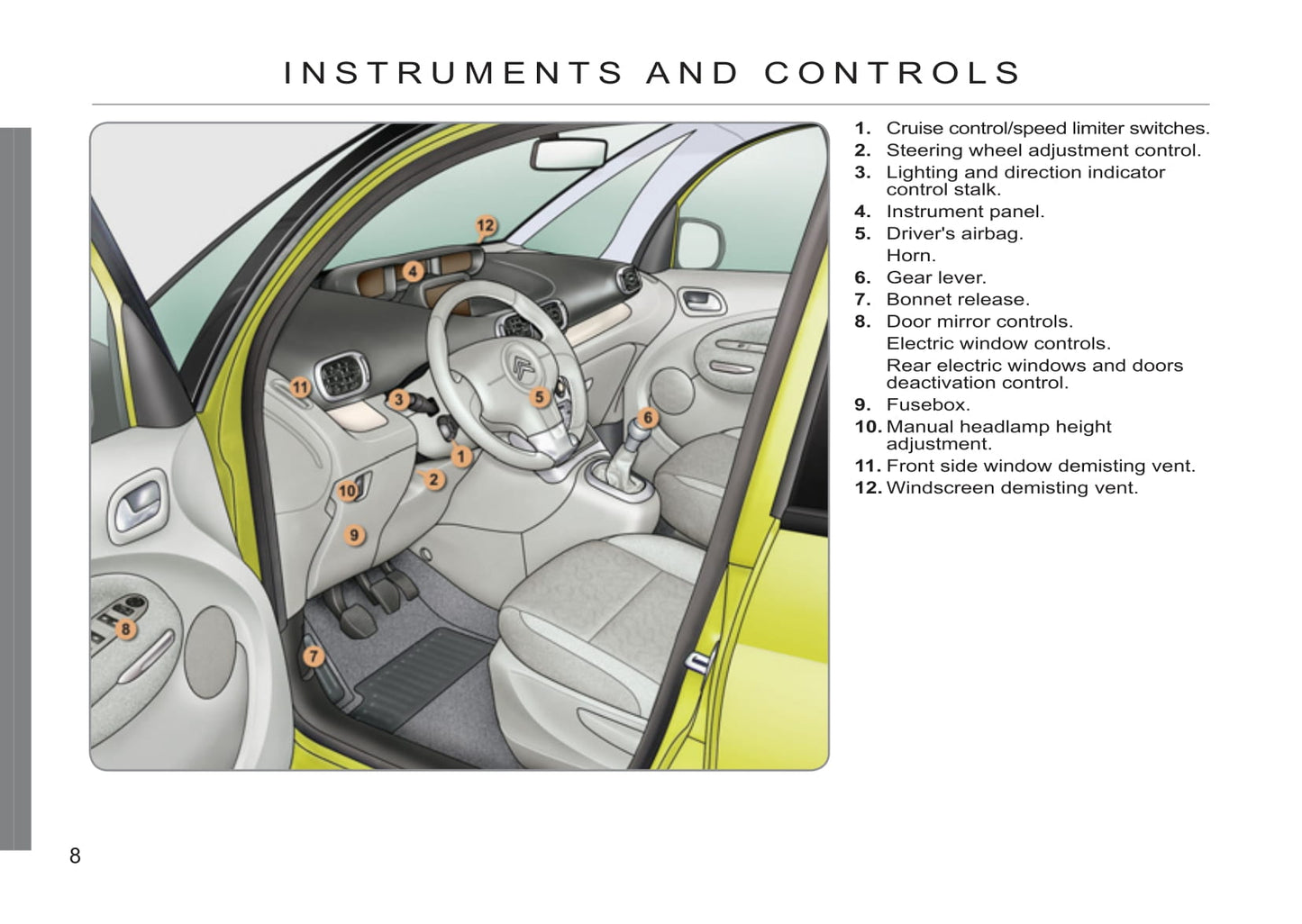 INSTRUMENTS AND CONTROLS

12
4
11
3
5
6
1
2
10
9
8
7

1. Cruise control/speed limiter switches.
2. Steering wheel adjustment control.
3. Lighting and direction indicator control stalk.
4. Instrument panel.
5. Driver's airbag.
Horn.
6. Gear lever.
7. Bonnet release.
8. Door mirror controls.
Electric window controls.
Rear electric windows and doors deactivation control.
9. Fusebox.
10. Manual headlamp height adjustment.
11. Front side window demisting vent.
12. Windscreen demisting vent.

8