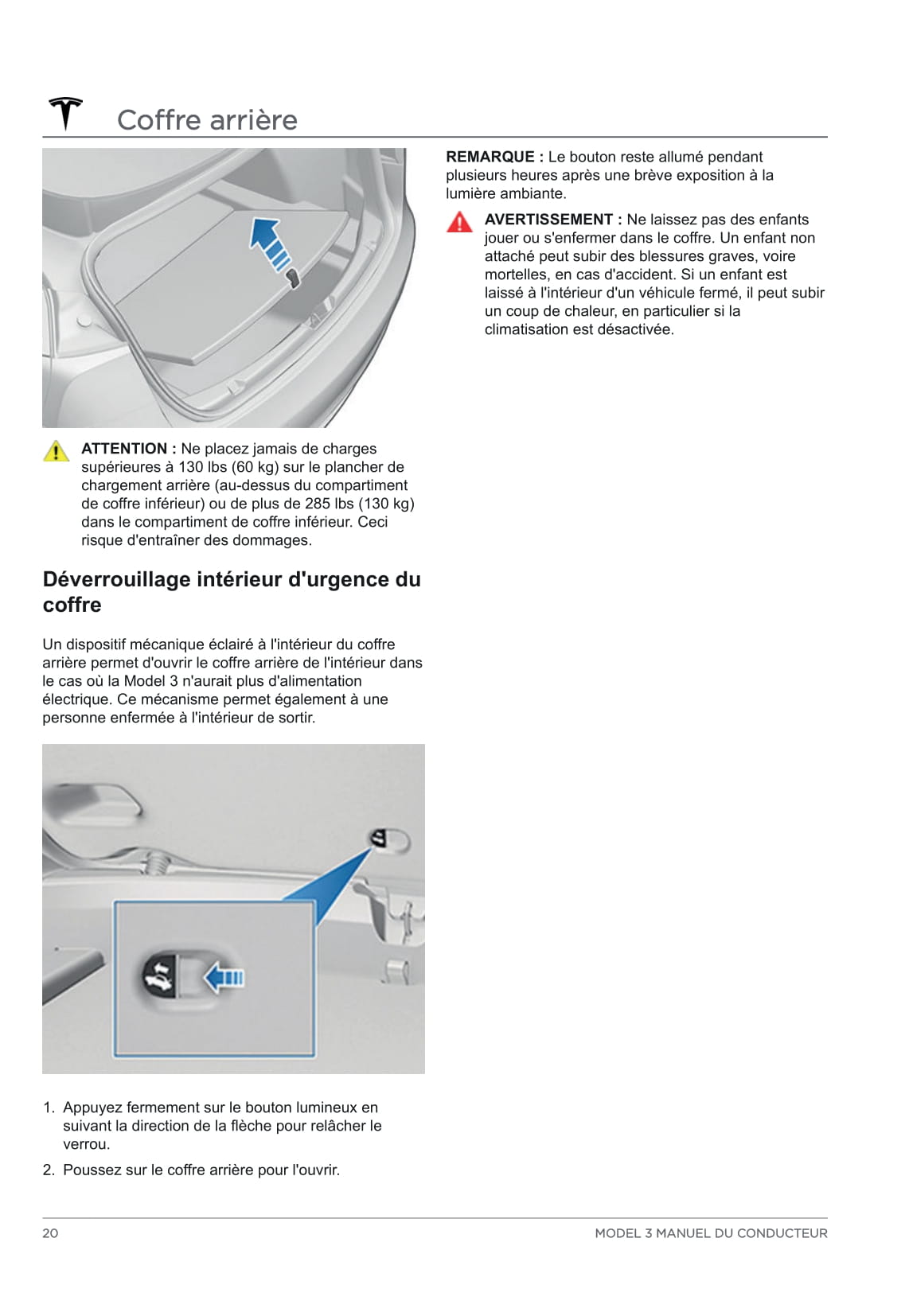 Coffre arrière

ATTENTION : Ne placez jamais de charges supérieures à 130 lbs (60 kg) sur le plancher de chargement arrière (au-dessus du compartiment de coffre inférieur) ou de plus de 285 lbs (130 kg) dans le compartiment de coffre inférieur. Ceci risque d'entraîner des dommages.

Déverrouillage intérieur d'urgence du coffre

Un dispositif mécanique éclairé à l'intérieur du coffre arrière permet d'ouvrir le coffre arrière de l'intérieur dans le cas où la Model 3 n'aurait plus d'alimentation électrique. Ce mécanisme permet également à une personne enfermée à l'intérieur de sortir.

1. Appuyez fermement sur le bouton lumineux en suivant la direction de la flèche pour relâcher le verrou.

2. Poussez sur le coffre arrière pour l'ouvrir.

REMARQUE : Le bouton reste allumé pendant plusieurs heures après une brève exposition à la lumière ambiante.

AVERTISSEMENT : Ne laissez pas des enfants jouer ou s'enfermer dans le coffre. Un enfant non attaché peut subir des blessures graves, voire mortelles, en cas d'accident. Si un enfant est laissé à l'intérieur d'un véhicule fermé, il peut subir un coup de chaleur, en particulier si la climatisation est désactivée.

20

MODEL 3 MANUEL DU CONDUCTEUR