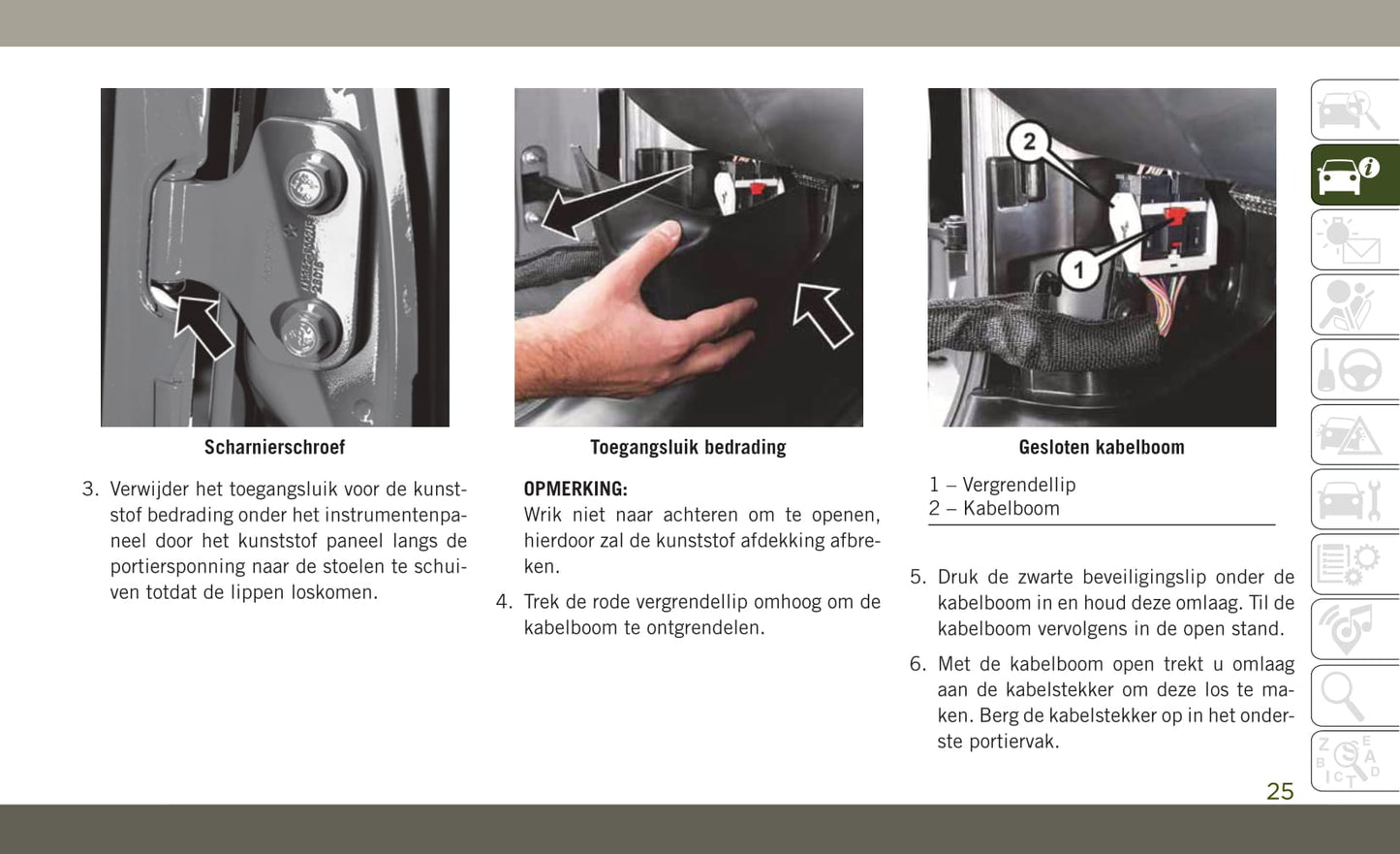 Scharnierschroef

3. Verwijder het toegangsluik voor de kunststof bedrading onder het instrumentenpaneel door het kunststof paneel langs de portiersponning naar de stoelen te schuiven totdat de lippen loskomen.

Toegangsluik bedrading

OPMERKING:
Wrik niet naar achteren om te openen, hierdoor zal de kunststof afdekking afbreken.

4. Trek de rode vergrendellip omhoog om de kabelboom te ontgrendelen.

2

1

Gesloten kabelboom

1 – Vergrendellip
2 – Kabelboom

5. Druk de zwarte beveiligingslip onder de kabelboom in en houd deze omlaag. Til de kabelboom vervolgens in de open stand.

6. Met de kabelboom open trekt u omlaag aan de kabelstekker om deze los te maken. Berg de kabelstekker op in het onderste portiervak.

25