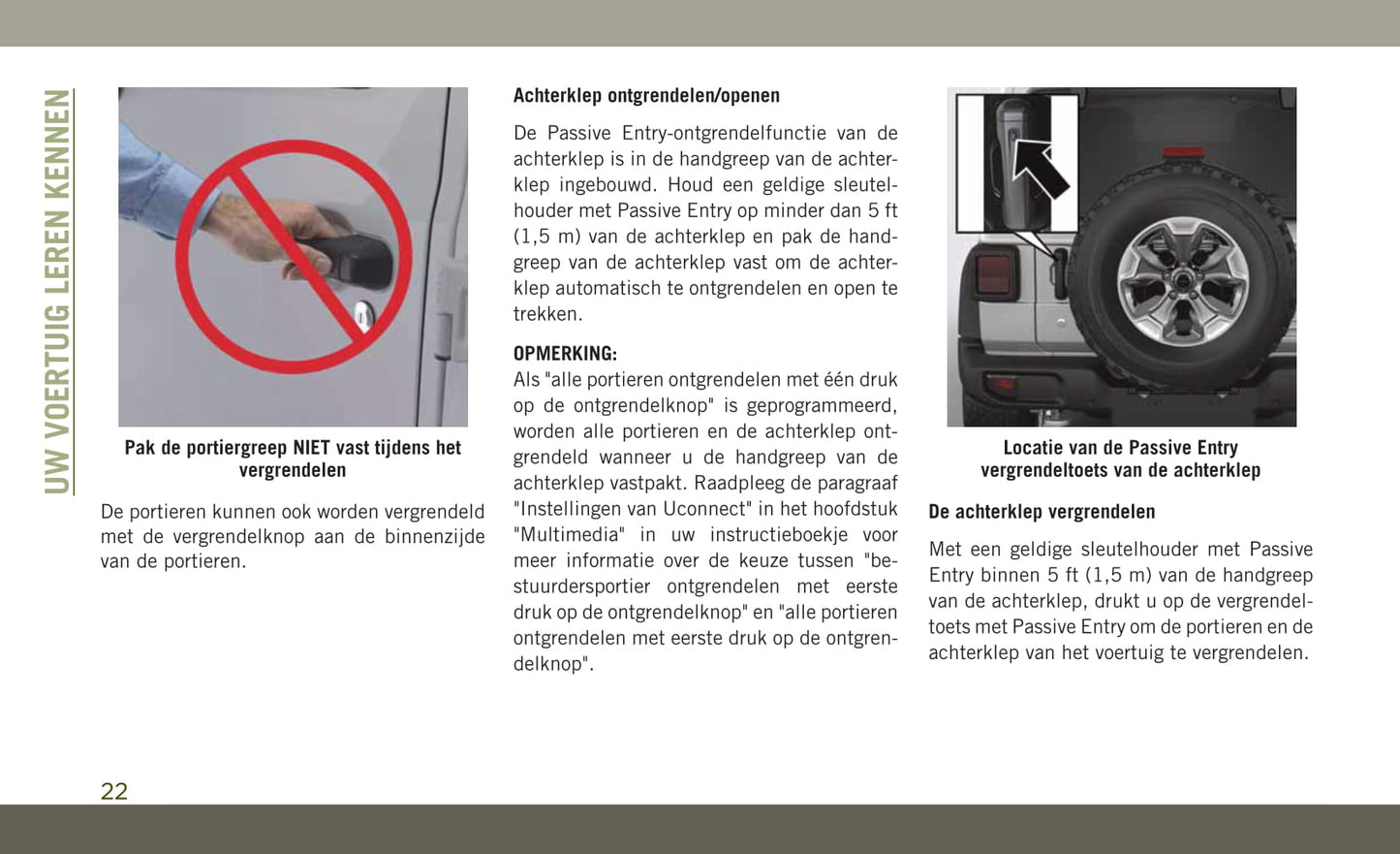 UW VOERTUIG LEREN KENNEN

Pak de portiergreep NIET vast tijdens het vergrendelen

De portieren kunnen ook worden vergrendeld met de vergrendelknop aan de binnenzijde van de portieren.

Achterklep ontgrendelen/openen

De Passive Entry-ontgrendelfunctie van de achterklep is in de handgreep van de achterklep ingebouwd. Houd een geldige sleutelhouder met Passive Entry op minder dan 5 ft (1,5 m) van de achterklep en pak de handgreep van de achterklep vast om de achterklep automatisch te ontgrendelen en open te trekken.

OPMERKING:
Als "alle portieren ontgrendelen met één druk op de ontgrendelknop" is geprogrammeerd, worden alle portieren en de achterklep ontgrendeld wanneer u de handgreep van de achterklep vastpakt. Raadpleeg de paragraaf "Instellingen van Uconnect" in het hoofdstuk "Multimedia" in uw instructieboekje voor meer informatie over de keuze tussen "bestuurdersportier ontgrendelen met eerste druk op de ontgrendelknop" en "alle portieren ontgrendelen met eerste druk op de ontgrendelknop".

Locatie van de Passive Entry vergrendeltoets van de achterklep

De achterklep vergrendelen

Met een geldige sleutelhouder met Passive Entry binnen 5 ft (1,5 m) van de handgreep van de achterklep, drukt u op de vergrendeltoets met Passive Entry om de portieren en de achterklep van het voertuig te vergrendelen.

22