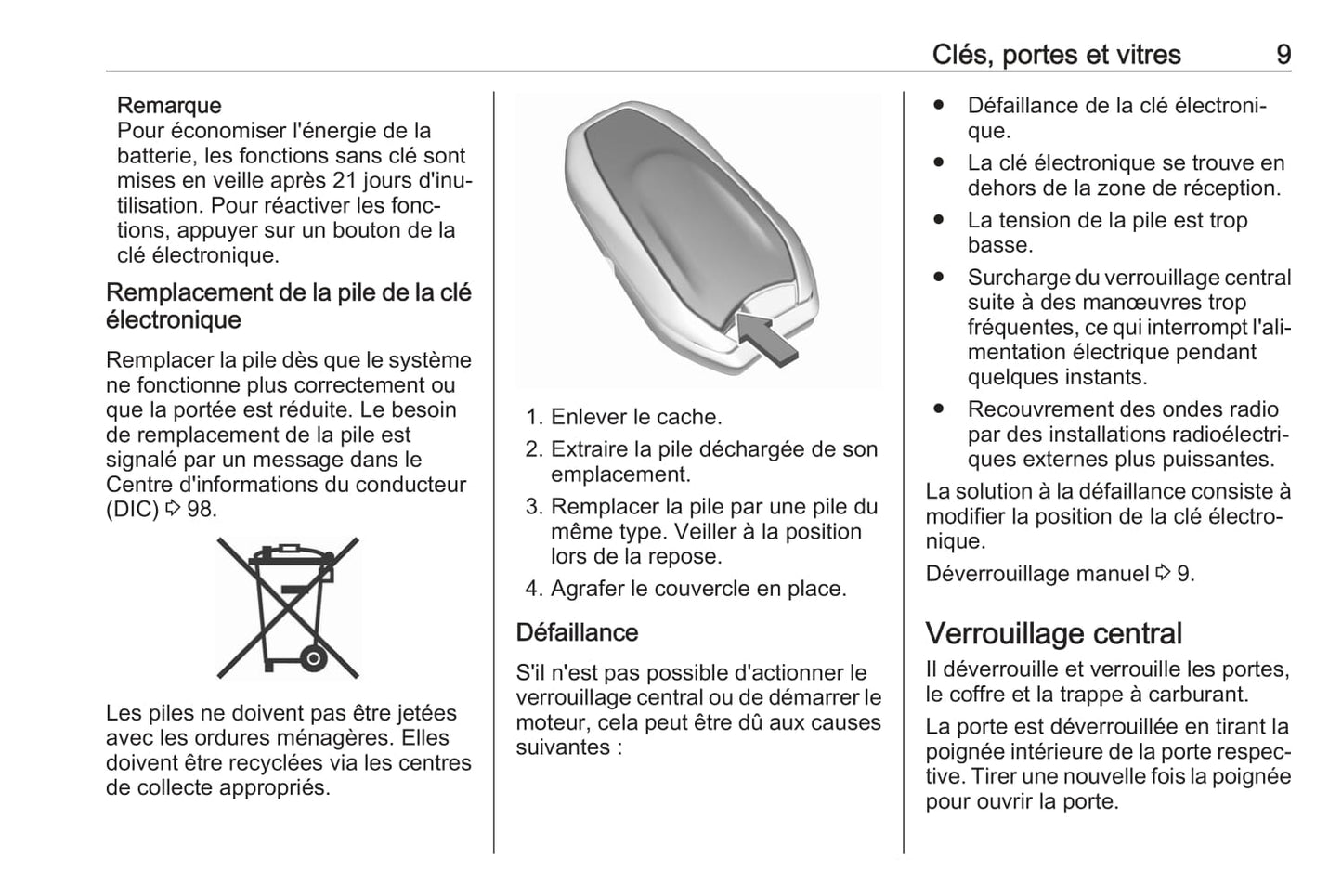 Clés, portes et vitres 9

Remarque
Pour économiser l'énergie de la batterie, les fonctions sans clé sont mises en veille après 21 jours d'inutilisation. Pour réactiver les fonctions, appuyer sur un bouton de la clé électronique.

Remplacement de la pile de la clé électronique

Remplacer la pile dès que le système ne fonctionne plus correctement ou que la portée est réduite. Le besoin de remplacement de la pile est signalé par un message dans le Centre d'informations du conducteur (DIC) ⇨ 98.

Les piles ne doivent pas être jetées avec les ordures ménagères. Elles doivent être recyclées via les centres de collecte appropriés.

1. Enlever le cache.
2. Extraire la pile déchargée de son emplacement.
3. Remplacer la pile par une pile du même type. Veiller à la position lors de la repose.
4. Agrafer le couvercle en place.

Défaillance

S'il n'est pas possible d'actionner le verrouillage central ou de démarrer le moteur, cela peut être dû aux causes suivantes :

● Défaillance de la clé électronique.
● La clé électronique se trouve en dehors de la zone de réception.
● La tension de la pile est trop basse.
● Surcharge du verrouillage central suite à des manœuvres trop fréquentes, ce qui interrompt l'alimentation électrique pendant quelques instants.
● Recouvrement des ondes radio par des installations radioélectriques externes plus puissantes.

La solution à la défaillance consiste à modifier la position de la clé électronique.

Déverrouillage manuel ⇨ 9.

Verrouillage central

Il déverrouille et verrouille les portes, le coffre et la trappe à carburant.

La porte est déverrouillée en tirant la poignée intérieure de la porte respective. Tirer une nouvelle fois la poignée pour ouvrir la porte.