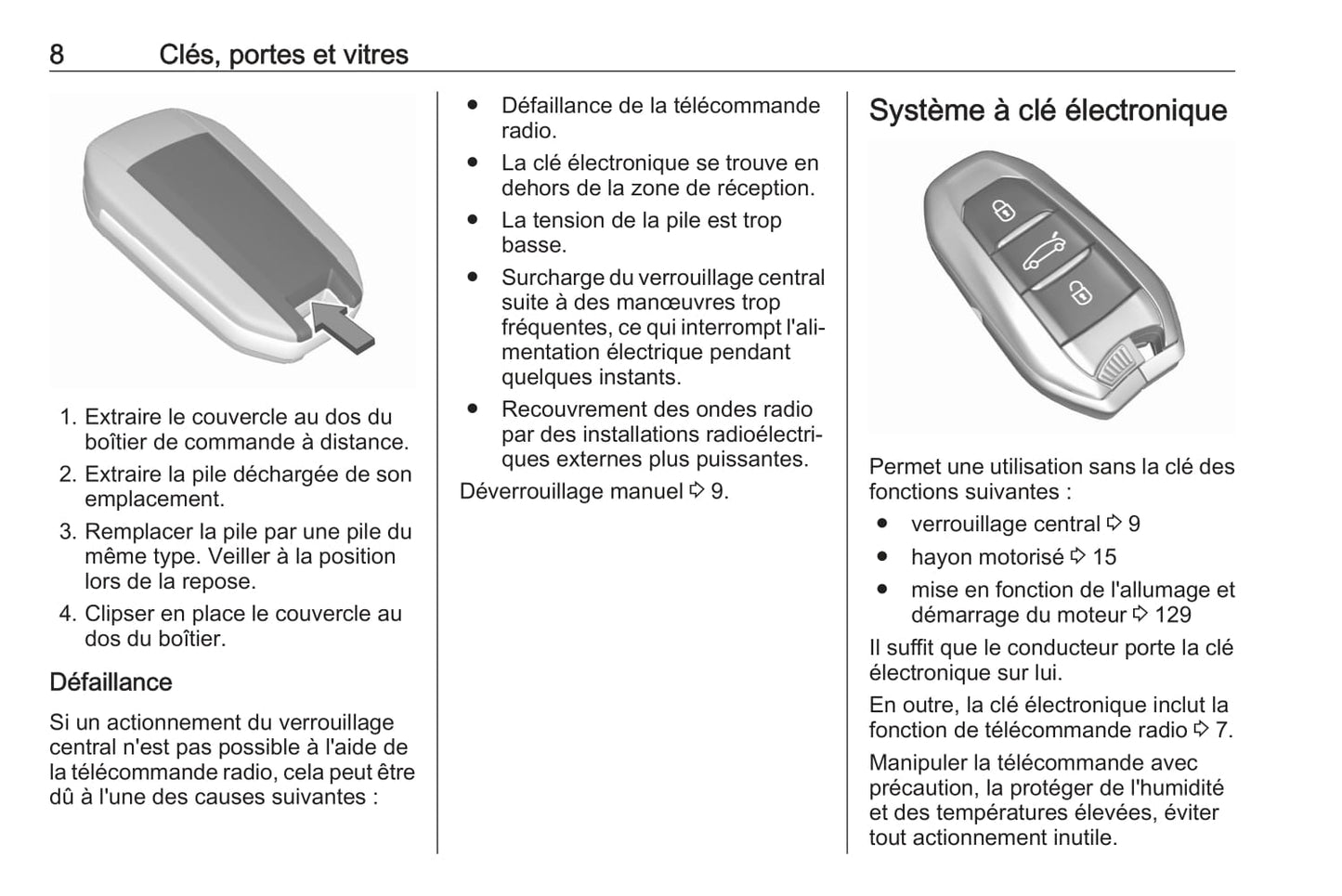 8 Clés, portes et vitres

1. Extraire le couvercle au dos du boîtier de commande à distance.
2. Extraire la pile déchargée de son emplacement.
3. Remplacer la pile par une pile du même type. Veiller à la position lors de la repose.
4. Clipser en place le couvercle au dos du boîtier.

Défaillance

Si un actionnement du verrouillage central n'est pas possible à l'aide de la télécommande radio, cela peut être dû à l'une des causes suivantes :

● Défaillance de la télécommande radio.
● La clé électronique se trouve en dehors de la zone de réception.
● La tension de la pile est trop basse.
● Surcharge du verrouillage central suite à des manœuvres trop fréquentes, ce qui interrompt l'alimentation électrique pendant quelques instants.
● Recouvrement des ondes radio par des installations radioélectriques externes plus puissantes.

Déverrouillage manuel ⇨ 9.

Système à clé électronique

Permet une utilisation sans la clé des fonctions suivantes :
● verrouillage central ⇨ 9
● hayon motorisé ⇨ 15
● mise en fonction de l'allumage et démarrage du moteur ⇨ 129

Il suffit que le conducteur porte la clé électronique sur lui.

En outre, la clé électronique inclut la fonction de télécommande radio ⇨ 7.

Manipuler la télécommande avec précaution, la protéger de l'humidité et des températures élevées, éviter tout actionnement inutile.