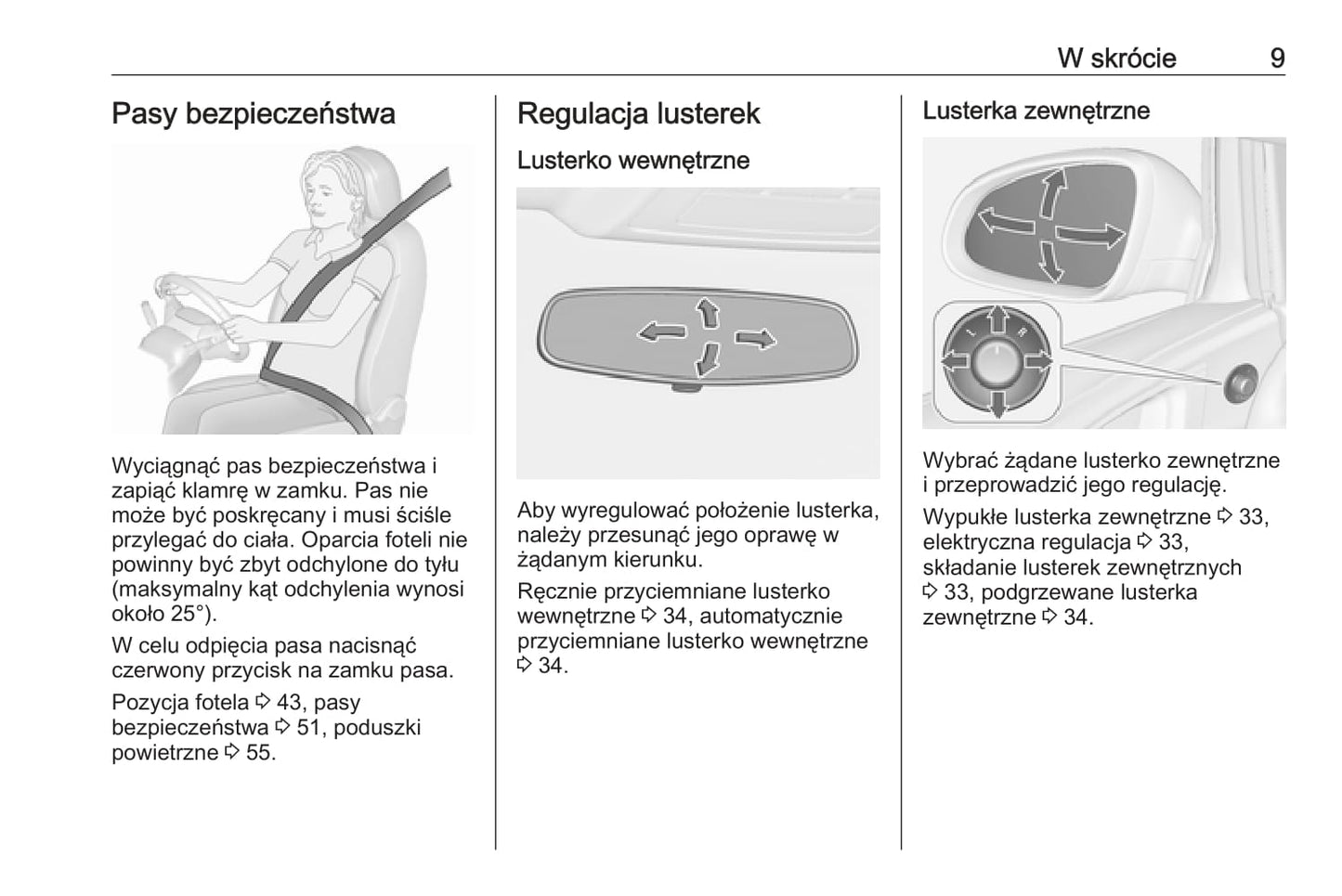 W skrócie 9

Pasy bezpieczeństwa

Wyciągnąć pas bezpieczeństwa i zapiąć klamrę w zamku. Pas nie może być poskręcany i musi ściśle przylegać do ciała. Oparcia foteli nie powinny być zbyt odchylone do tyłu (maksymalny kąt odchylenia wynosi około 25°).

W celu odpięcia pasa nacisnąć czerwony przycisk na zamku pasa.

Pozycja fotela ⇨ 43, pasy bezpieczeństwa ⇨ 51, poduszki powietrzne ⇨ 55.

Regulacja lusterek

Lusterko wewnętrzne

Aby wyregulować położenie lusterka, należy przesunąć jego oprawę w żądanym kierunku.

Ręcznie przyciemniane lusterko wewnętrzne ⇨ 34, automatycznie przyciemniane lusterko wewnętrzne ⇨ 34.

Lusterka zewnętrzne

L R

Wybrać żądane lusterko zewnętrzne i przeprowadzić jego regulację.

Wypukłe lusterka zewnętrzne ⇨ 33, elektryczna regulacja ⇨ 33, składanie lusterek zewnętrznych ⇨ 33, podgrzewane lusterka zewnętrzne ⇨ 34.