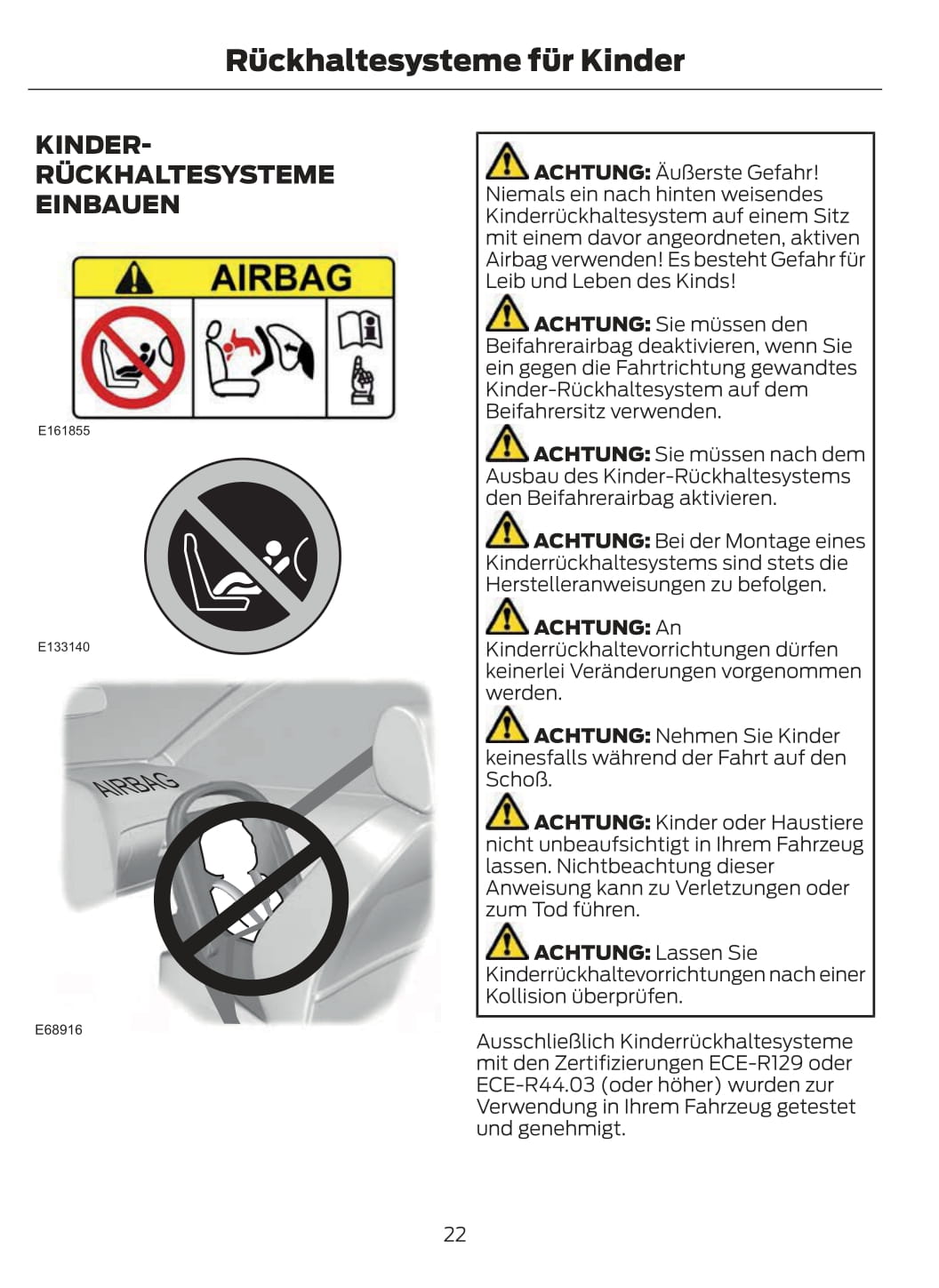 Rückhaltesysteme für Kinder

KINDER-RÜCKHALTESYSTEME EINBAUEN

AIRBAG

E161855

E133140

AIRBAG

E68916

ACHTUNG: Äußerste Gefahr! Niemals ein nach hinten weisendes Kinderrückhaltesystem auf einem Sitz mit einem davor angeordneten, aktiven Airbag verwenden! Es besteht Gefahr für Leib und Leben des Kinds!

ACHTUNG: Sie müssen den Beifahrerairbag deaktivieren, wenn Sie ein gegen die Fahrtrichtung gewandtes Kinder-Rückhaltesystem auf dem Beifahrersitz verwenden.

ACHTUNG: Sie müssen nach dem Ausbau des Kinder-Rückhaltesystems den Beifahrerairbag aktivieren.

ACHTUNG: Bei der Montage eines Kinderrückhaltesystems sind stets die Herstelleranweisungen zu befolgen.

ACHTUNG: An Kinderrückhaltevorrichtungen dürfen keinerlei Veränderungen vorgenommen werden.

ACHTUNG: Nehmen Sie Kinder keinesfalls während der Fahrt auf den Schoß.

ACHTUNG: Kinder oder Haustiere nicht unbeaufsichtigt in Ihrem Fahrzeug lassen. Nichtbeachtung dieser Anweisung kann zu Verletzungen oder zum Tod führen.

ACHTUNG: Lassen Sie Kinderrückhaltevorrichtungen nach einer Kollision überprüfen.

Ausschließlich Kinderrückhaltesysteme mit den Zertifizierungen ECE-R129 oder ECE-R44.03 (oder höher) wurden zur Verwendung in Ihrem Fahrzeug getestet und genehmigt.

22