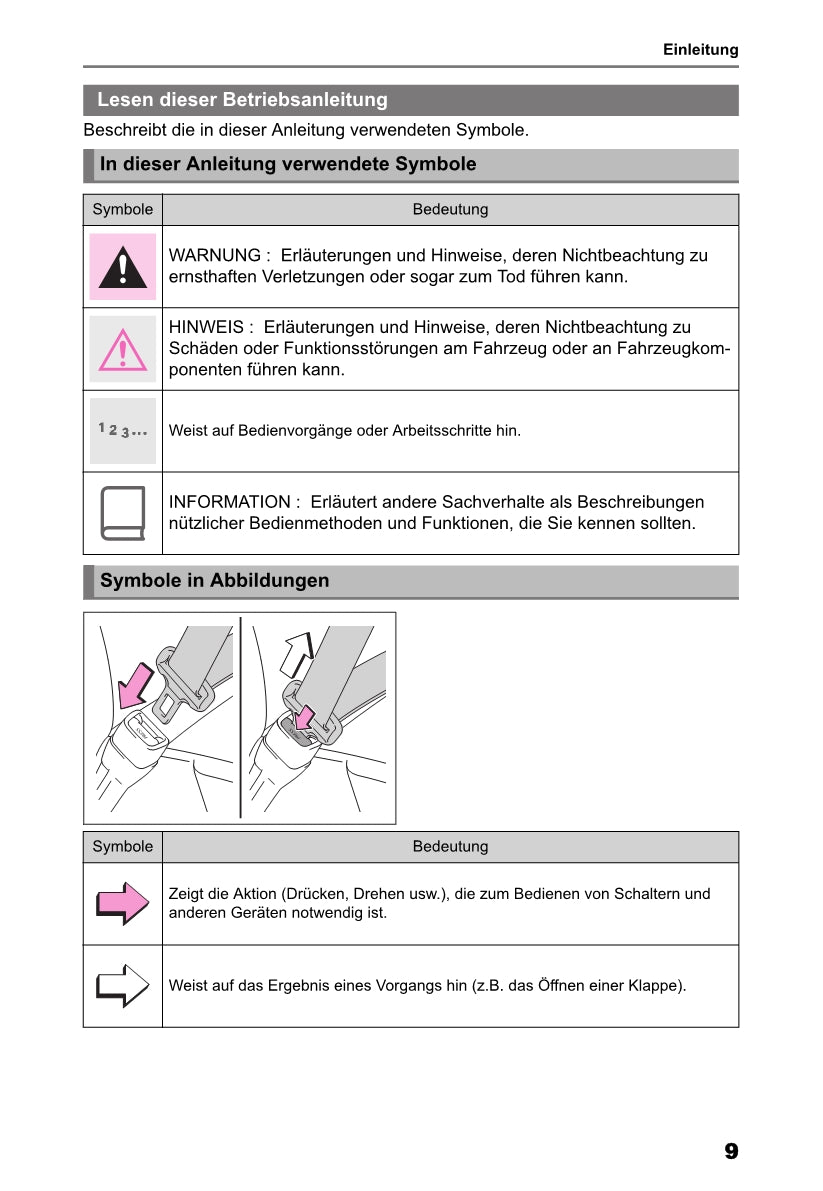 Einleitung

Lesen dieser Betriebsanleitung

Beschreibt die in dieser Anleitung verwendeten Symbole.

In dieser Anleitung verwendete Symbole

| Symbole | Bedeutung |
|---|---|
| | WARNUNG : Erläuterungen und Hinweise, deren Nichtbeachtung zu ernsthaften Verletzungen oder sogar zum Tod führen kann. |
| | HINWEIS : Erläuterungen und Hinweise, deren Nichtbeachtung zu Schäden oder Funktionsstörungen am Fahrzeug oder an Fahrzeugkomponenten führen kann. |
| 1 2 3 ... | Weist auf Bedienvorgänge oder Arbeitsschritte hin. |
| | INFORMATION : Erläutert andere Sachverhalte als Beschreibungen nützlicher Bedienmethoden und Funktionen, die Sie kennen sollten. |

Symbole in Abbildungen

| Symbole | Bedeutung |
|---|---|
| | Zeigt die Aktion (Drücken, Drehen usw.), die zum Bedienen von Schaltern und anderen Geräten notwendig ist. |
| | Weist auf das Ergebnis eines Vorgangs hin (z.B. das Öffnen einer Klappe). |

9