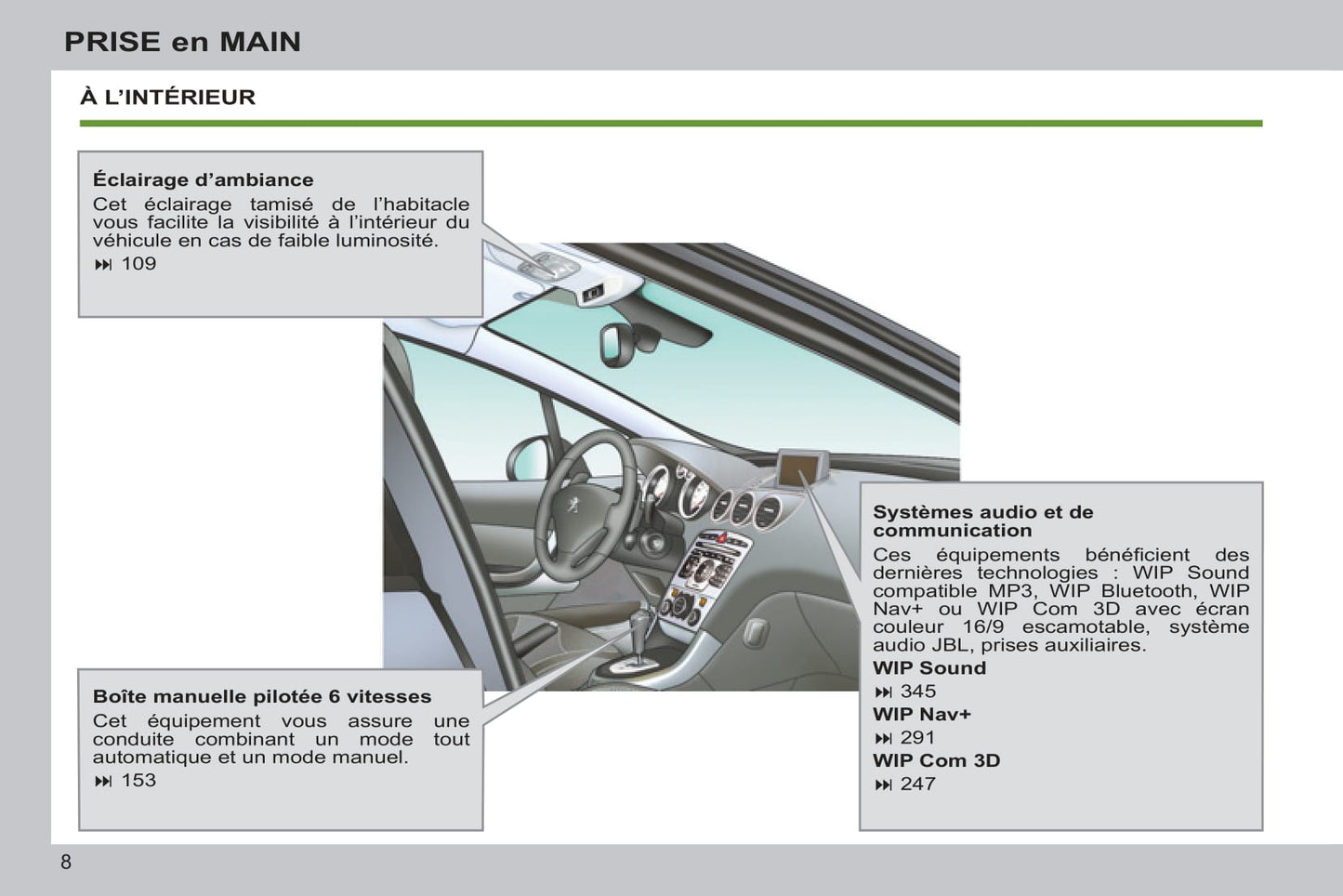 PRISE en MAIN

À L'INTÉRIEUR

Éclairage d'ambiance
Cet éclairage tamisé de l'habitacle vous facilite la visibilité à l'intérieur du véhicule en cas de faible luminosité.
⏭ 109

Boîte manuelle pilotée 6 vitesses
Cet équipement vous assure une conduite combinant un mode tout automatique et un mode manuel.
⏭ 153

Systèmes audio et de communication
Ces équipements bénéficient des dernières technologies : WIP Sound compatible MP3, WIP Bluetooth, WIP Nav+ ou WIP Com 3D avec écran couleur 16/9 escamotable, système audio JBL, prises auxiliaires.
WIP Sound
⏭ 345
WIP Nav+
⏭ 291
WIP Com 3D
⏭ 247

8