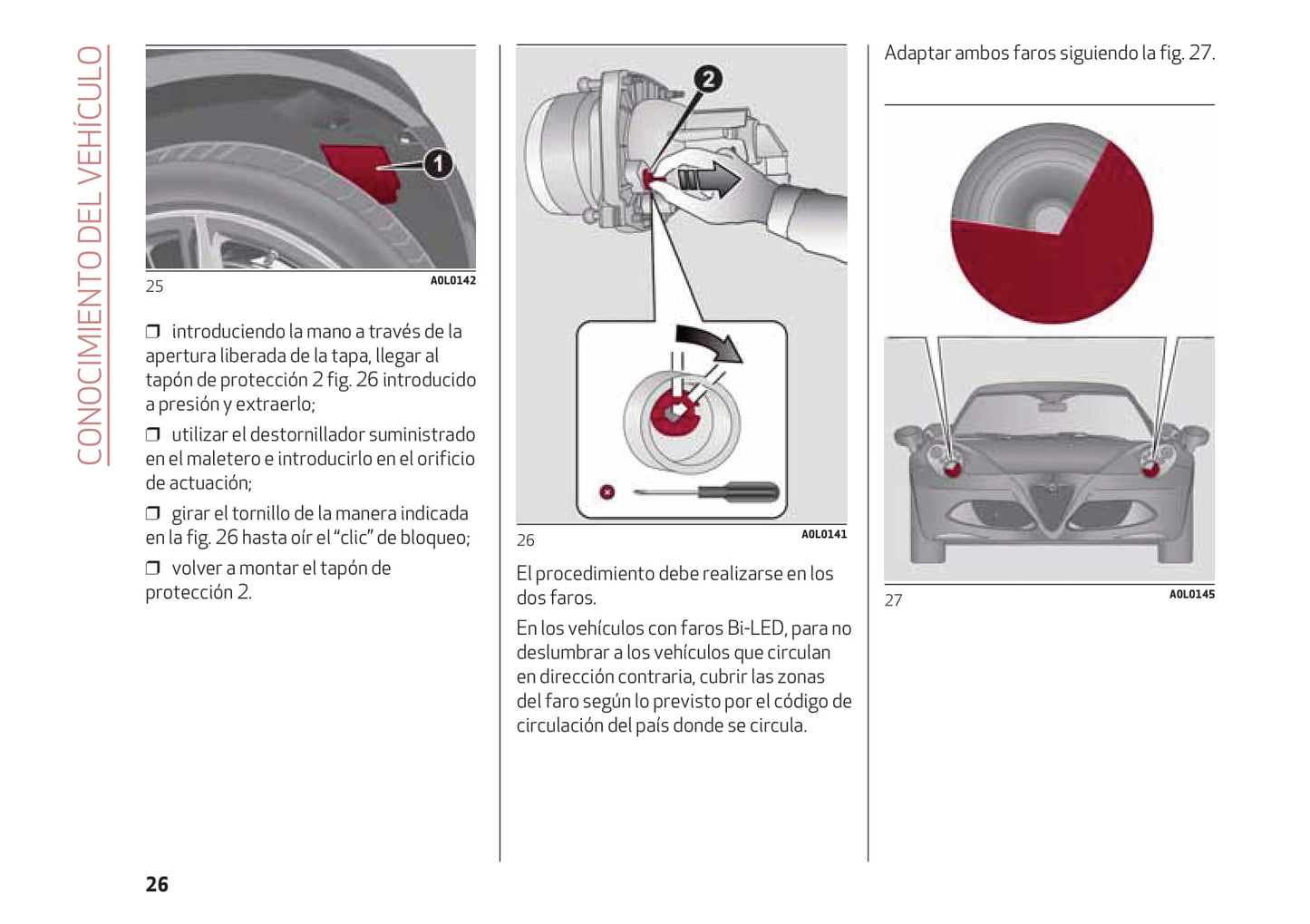 CONOCIMIENTO DEL VEHÍCULO

1

25 A0L0142

❒ introduciendo la mano a través de la apertura liberada de la tapa, llegar al tapón de protección 2 fig. 26 introducido a presión y extraerlo;

❒ utilizar el destornillador suministrado en el maletero e introducirlo en el orificio de actuación;

❒ girar el tornillo de la manera indicada en la fig. 26 hasta oír el "clic" de bloqueo;

❒ volver a montar el tapón de protección 2.

2

26 A0L0141

El procedimiento debe realizarse en los dos faros.

En los vehículos con faros Bi-LED, para no deslumbrar a los vehículos que circulan en dirección contraria, cubrir las zonas del faro según lo previsto por el código de circulación del país donde se circula.

Adaptar ambos faros siguiendo la fig. 27.

27 A0L0145

26