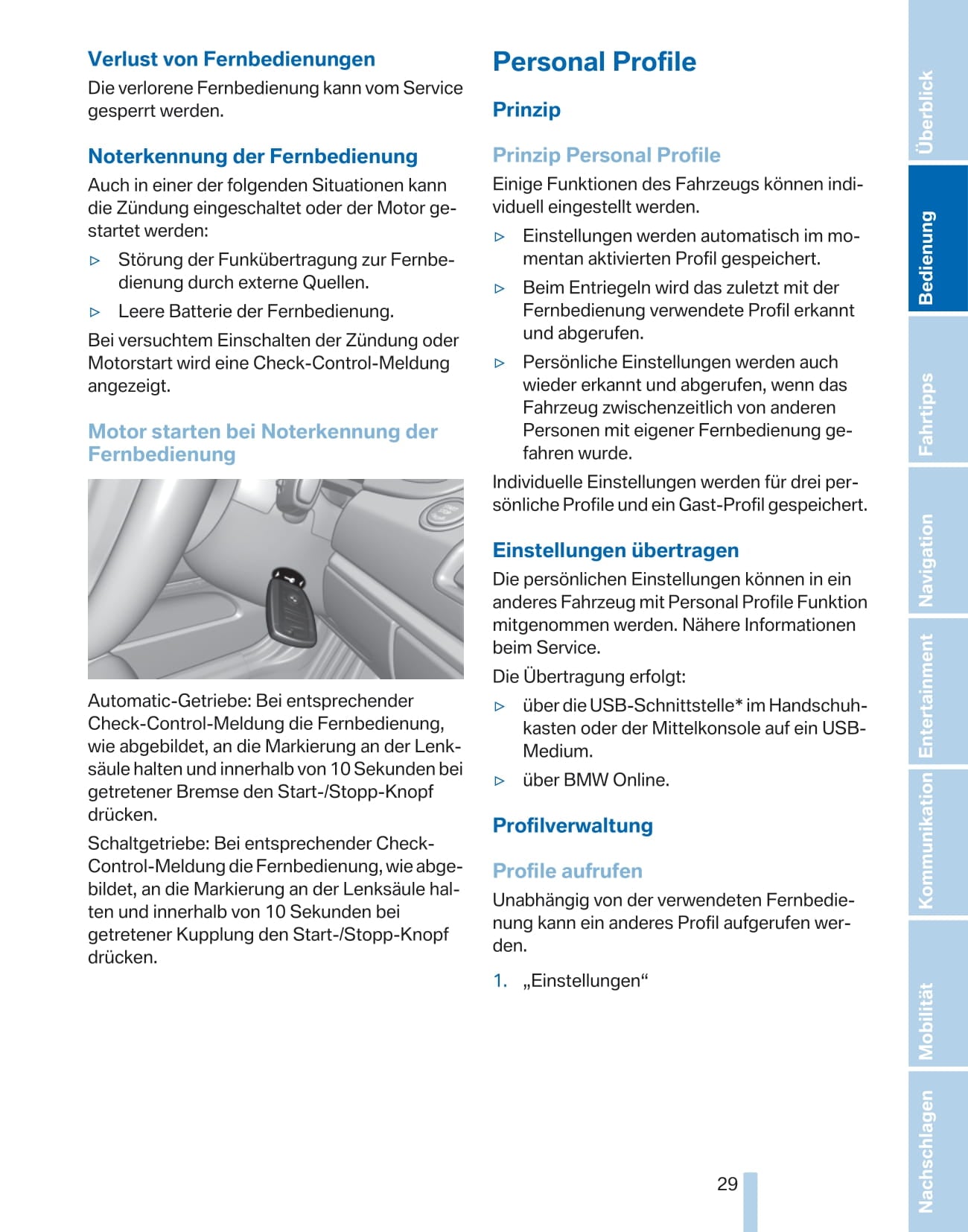 Verlust von Fernbedienungen

Die verlorene Fernbedienung kann vom Service gesperrt werden.

Noterkennung der Fernbedienung

Auch in einer der folgenden Situationen kann die Zündung eingeschaltet oder der Motor gestartet werden:

▷ Störung der Funkübertragung zur Fernbedienung durch externe Quellen.

▷ Leere Batterie der Fernbedienung.

Bei versuchtem Einschalten der Zündung oder Motorstart wird eine Check-Control-Meldung angezeigt.

Motor starten bei Noterkennung der Fernbedienung

Automatic-Getriebe: Bei entsprechender Check-Control-Meldung die Fernbedienung, wie abgebildet, an die Markierung an der Lenksäule halten und innerhalb von 10 Sekunden bei getretener Bremse den Start-/Stopp-Knopf drücken.

Schaltgetriebe: Bei entsprechender Check-Control-Meldung die Fernbedienung, wie abgebildet, an die Markierung an der Lenksäule halten und innerhalb von 10 Sekunden bei getretener Kupplung den Start-/Stopp-Knopf drücken.

Personal Profile

Prinzip

Prinzip Personal Profile

Einige Funktionen des Fahrzeugs können individuell eingestellt werden.

▷ Einstellungen werden automatisch im momentan aktivierten Profil gespeichert.

▷ Beim Entriegeln wird das zuletzt mit der Fernbedienung verwendete Profil erkannt und abgerufen.

▷ Persönliche Einstellungen werden auch wieder erkannt und abgerufen, wenn das Fahrzeug zwischenzeitlich von anderen Personen mit eigener Fernbedienung gefahren wurde.

Individuelle Einstellungen werden für drei persönliche Profile und ein Gast-Profil gespeichert.

Einstellungen übertragen

Die persönlichen Einstellungen können in ein anderes Fahrzeug mit Personal Profile Funktion mitgenommen werden. Nähere Informationen beim Service.

Die Übertragung erfolgt:

▷ über die USB-Schnittstelle* im Handschuhkasten oder der Mittelkonsole auf ein USB-Medium.

▷ über BMW Online.

Profilverwaltung

Profile aufrufen

Unabhängig von der verwendeten Fernbedienung kann ein anderes Profil aufgerufen werden.

1. „Einstellungen“

29

Überblick
Bedienung
Fahrtipps
Navigation
Entertainment
Kommunikation
Mobilität
Nachschlagen