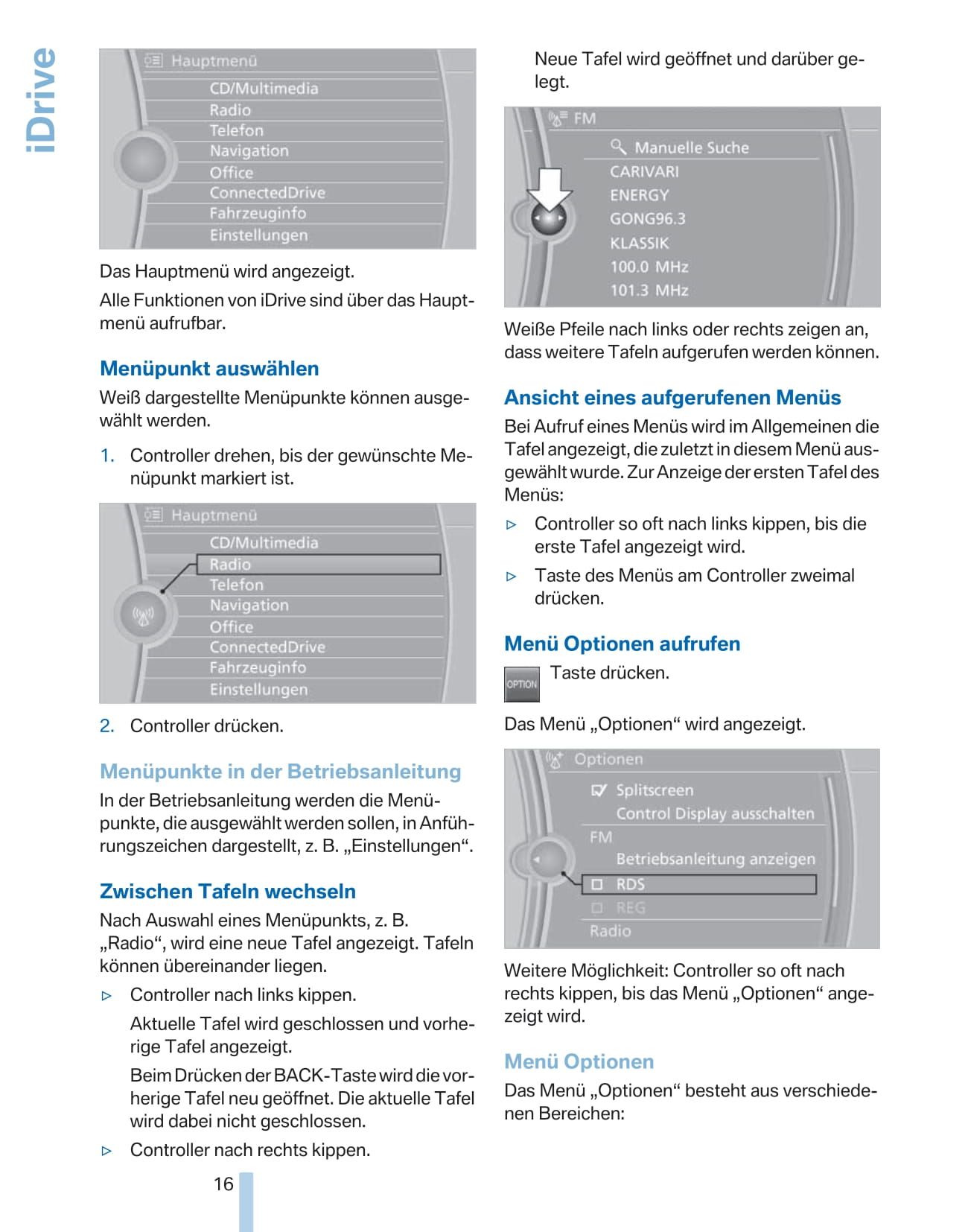 iDrive

Hauptmenü
CD/Multimedia
Radio
Telefon
Navigation
Office
ConnectedDrive
Fahrzeuginfo
Einstellungen

Das Hauptmenü wird angezeigt.

Alle Funktionen von iDrive sind über das Hauptmenü aufrufbar.

Menüpunkt auswählen

Weiß dargestellte Menüpunkte können ausgewählt werden.

1. Controller drehen, bis der gewünschte Menüpunkt markiert ist.

Hauptmenü
CD/Multimedia
Radio
Telefon
Navigation
Office
ConnectedDrive
Fahrzeuginfo
Einstellungen

2. Controller drücken.

Menüpunkte in der Betriebsanleitung

In der Betriebsanleitung werden die Menüpunkte, die ausgewählt werden sollen, in Anführungszeichen dargestellt, z. B. „Einstellungen“.

Zwischen Tafeln wechseln

Nach Auswahl eines Menüpunkts, z. B. „Radio“, wird eine neue Tafel angezeigt. Tafeln können übereinander liegen.

▷ Controller nach links kippen.

Aktuelle Tafel wird geschlossen und vorherige Tafel angezeigt.

Beim Drücken der BACK-Taste wird die vorherige Tafel neu geöffnet. Die aktuelle Tafel wird dabei nicht geschlossen.

▷ Controller nach rechts kippen.

Neue Tafel wird geöffnet und darüber gelegt.

FM
Manuelle Suche
CARIVARI
ENERGY
GONG96.3
KLASSIK
100.0 MHz
101.3 MHz

Weiße Pfeile nach links oder rechts zeigen an, dass weitere Tafeln aufgerufen werden können.

Ansicht eines aufgerufenen Menüs

Bei Aufruf eines Menüs wird im Allgemeinen die Tafel angezeigt, die zuletzt in diesem Menü ausgewählt wurde. Zur Anzeige der ersten Tafel des Menüs:

▷ Controller so oft nach links kippen, bis die erste Tafel angezeigt wird.

▷ Taste des Menüs am Controller zweimal drücken.

Menü Optionen aufrufen

OPTION Taste drücken.

Das Menü „Optionen“ wird angezeigt.

Optionen
Splitscreen
Control Display ausschalten
FM
Betriebsanleitung anzeigen
RDS
REG
Radio

Weitere Möglichkeit: Controller so oft nach rechts kippen, bis das Menü „Optionen“ angezeigt wird.

Menü Optionen

Das Menü „Optionen“ besteht aus verschiedenen Bereichen:

16