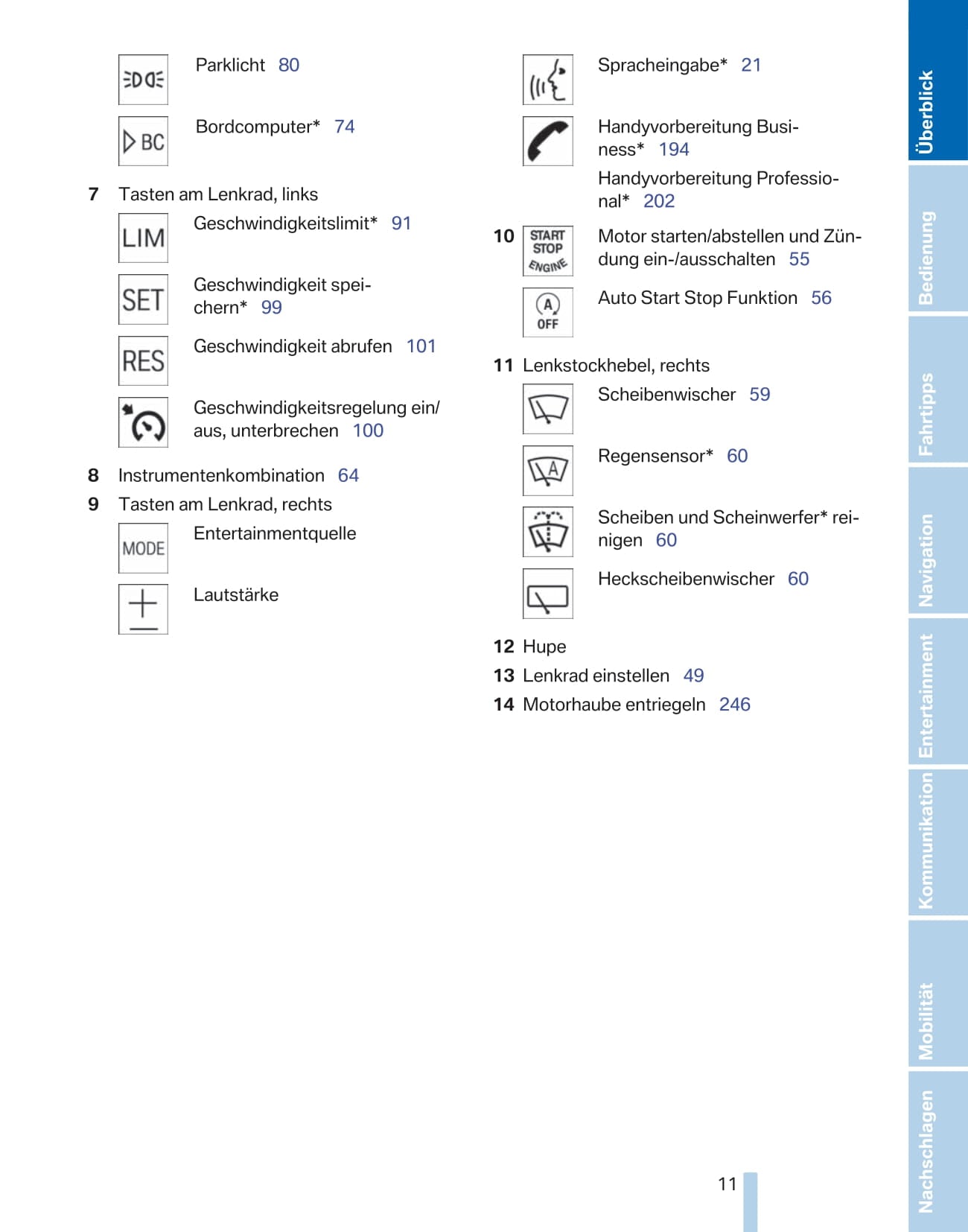 Parklicht 80

BC

Bordcomputer* 74

7 Tasten am Lenkrad, links

LIM

Geschwindigkeitslimit* 91

SET

Geschwindigkeit speichern* 99

RES

Geschwindigkeit abrufen 101

Geschwindigkeitsregelung ein/aus, unterbrechen 100

8 Instrumentenkombination 64

9 Tasten am Lenkrad, rechts

MODE

Entertainmentquelle

Lautstärke

Spracheingabe* 21

Handyvorbereitung Business* 194

Handyvorbereitung Professional* 202

10

START STOP ENGINE

Motor starten/abstellen und Zündung ein-/ausschalten 55

A OFF

Auto Start Stop Funktion 56

11 Lenkstockhebel, rechts

Scheibenwischer 59

A

Regensensor* 60

Scheiben und Scheinwerfer* reinigen 60

Heckscheibenwischer 60

12 Hupe

13 Lenkrad einstellen 49

14 Motorhaube entriegeln 246

11

Überblick

Bedienung

Fahrtipps

Navigation

Entertainment

Kommunikation

Mobilität

Nachschlagen