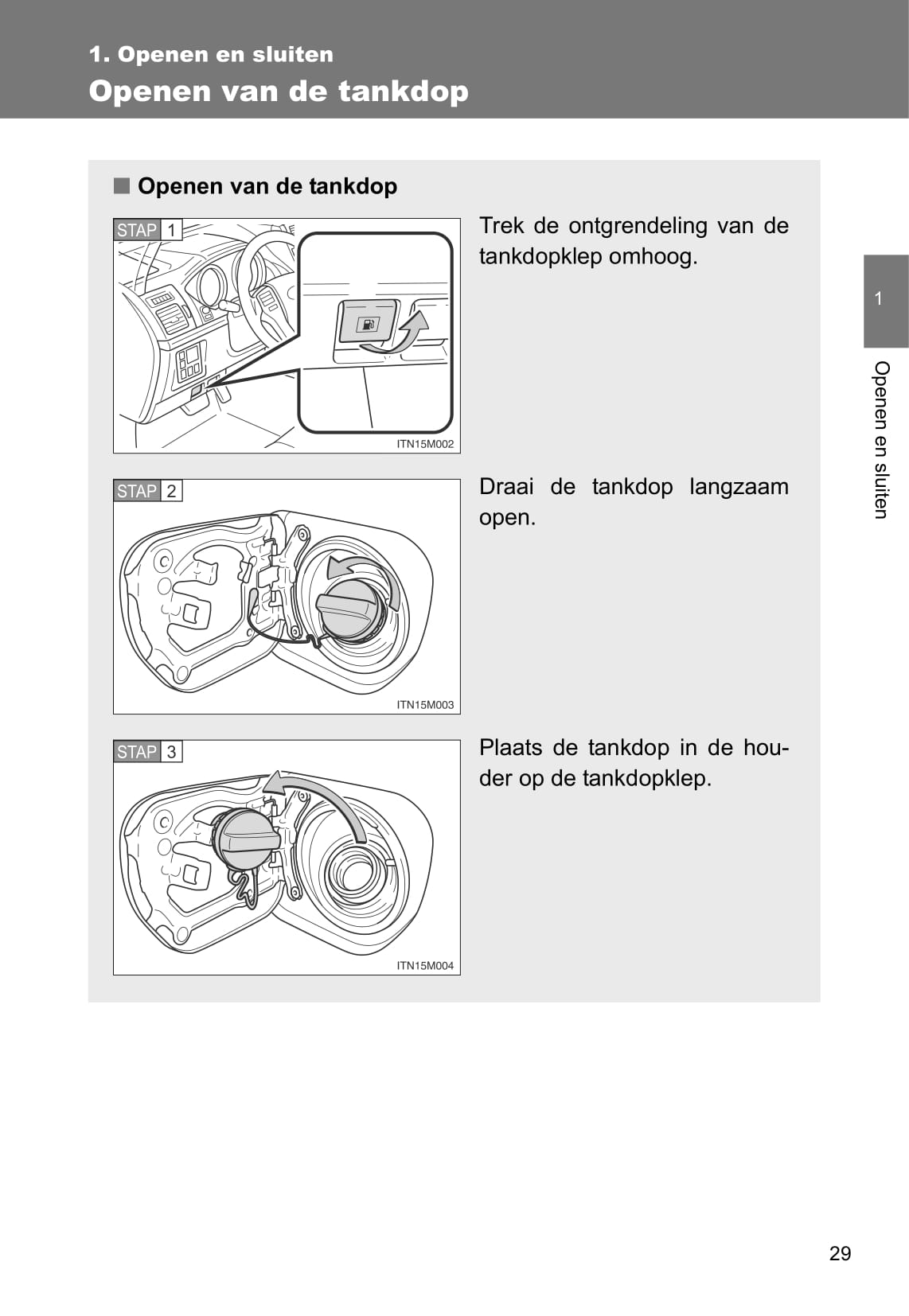 1. Openen en sluiten
Openen van de tankdop

■ Openen van de tankdop

STAP 1

ITN15M002

Trek de ontgrendeling van de tankdopklep omhoog.

STAP 2

ITN15M003

Draai de tankdop langzaam open.

STAP 3

ITN15M004

Plaats de tankdop in de houder op de tankdopklep.

1

Openen en sluiten

29