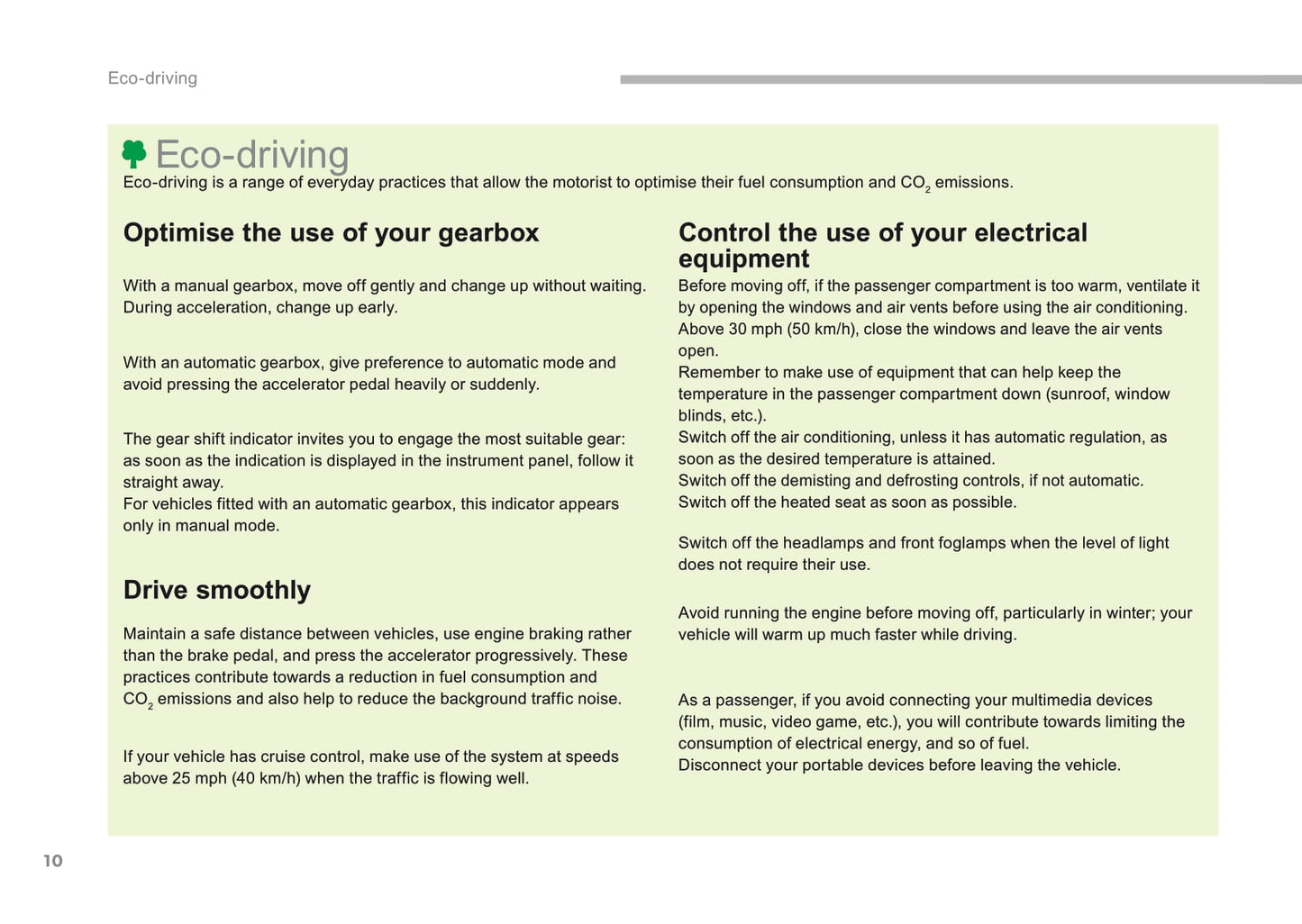 Eco-driving

Eco-driving

Eco-driving is a range of everyday practices that allow the motorist to optimise their fuel consumption and $CO_2$ emissions.

Optimise the use of your gearbox

With a manual gearbox, move off gently and change up without waiting. During acceleration, change up early.

With an automatic gearbox, give preference to automatic mode and avoid pressing the accelerator pedal heavily or suddenly.

The gear shift indicator invites you to engage the most suitable gear: as soon as the indication is displayed in the instrument panel, follow it straight away.
For vehicles fitted with an automatic gearbox, this indicator appears only in manual mode.

Drive smoothly

Maintain a safe distance between vehicles, use engine braking rather than the brake pedal, and press the accelerator progressively. These practices contribute towards a reduction in fuel consumption and $CO_2$ emissions and also help to reduce the background traffic noise.

If your vehicle has cruise control, make use of the system at speeds above 25 mph (40 km/h) when the traffic is flowing well.

Control the use of your electrical equipment

Before moving off, if the passenger compartment is too warm, ventilate it by opening the windows and air vents before using the air conditioning.
Above 30 mph (50 km/h), close the windows and leave the air vents open.
Remember to make use of equipment that can help keep the temperature in the passenger compartment down (sunroof, window blinds, etc.).
Switch off the air conditioning, unless it has automatic regulation, as soon as the desired temperature is attained.
Switch off the demisting and defrosting controls, if not automatic.
Switch off the heated seat as soon as possible.

Switch off the headlamps and front foglamps when the level of light does not require their use.

Avoid running the engine before moving off, particularly in winter; your vehicle will warm up much faster while driving.

As a passenger, if you avoid connecting your multimedia devices (film, music, video game, etc.), you will contribute towards limiting the consumption of electrical energy, and so of fuel.
Disconnect your portable devices before leaving the vehicle.

10