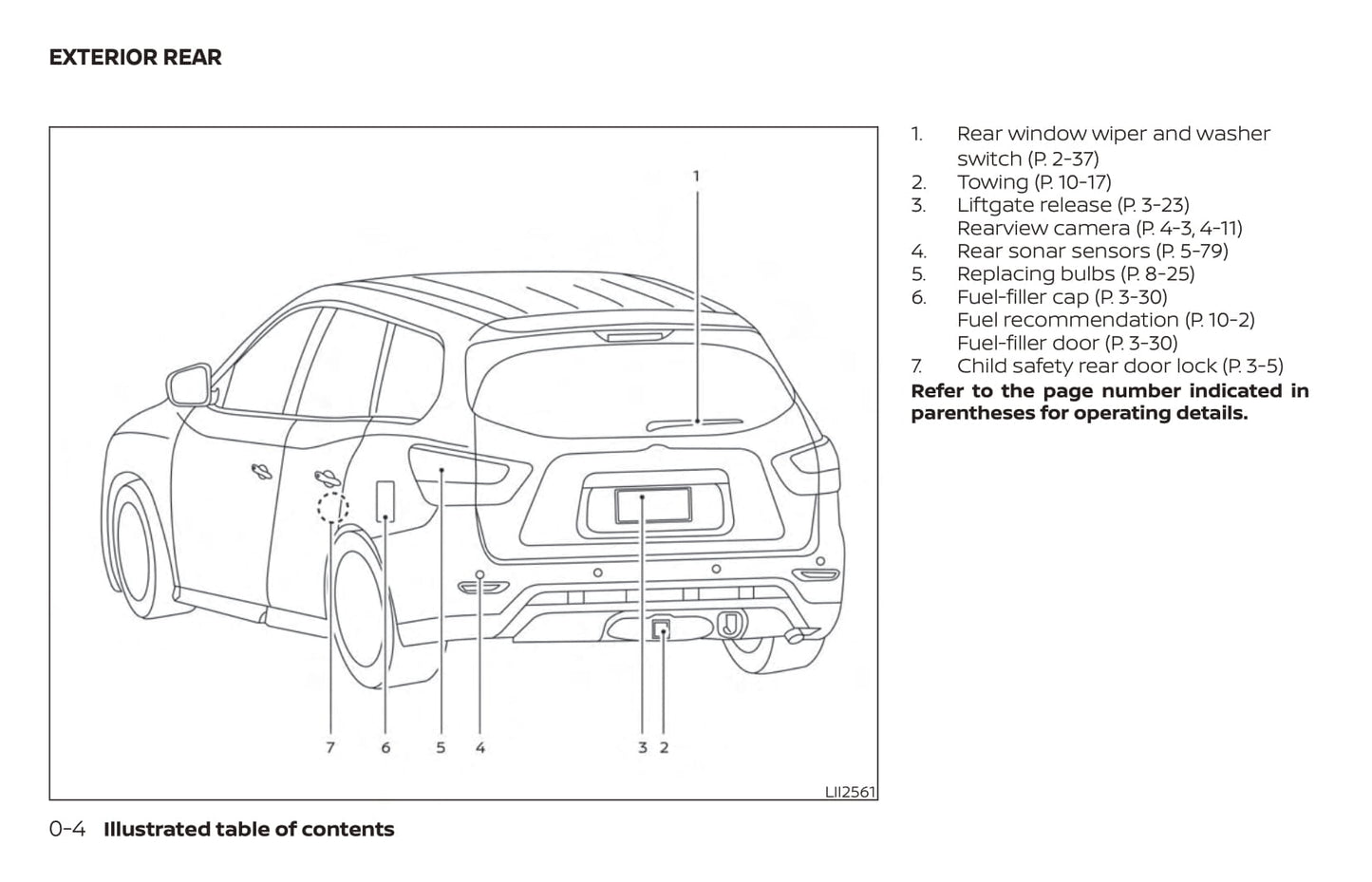 EXTERIOR REAR

1

7 6 5 4 3 2

LII2561

1. Rear window wiper and washer switch (P. 2-37)
2. Towing (P. 10-17)
3. Liftgate release (P. 3-23)
Rearview camera (P. 4-3, 4-11)
4. Rear sonar sensors (P. 5-79)
5. Replacing bulbs (P. 8-25)
6. Fuel-filler cap (P. 3-30)
Fuel recommendation (P. 10-2)
Fuel-filler door (P. 3-30)
7. Child safety rear door lock (P. 3-5)

Refer to the page number indicated in parentheses for operating details.

0-4 Illustrated table of contents