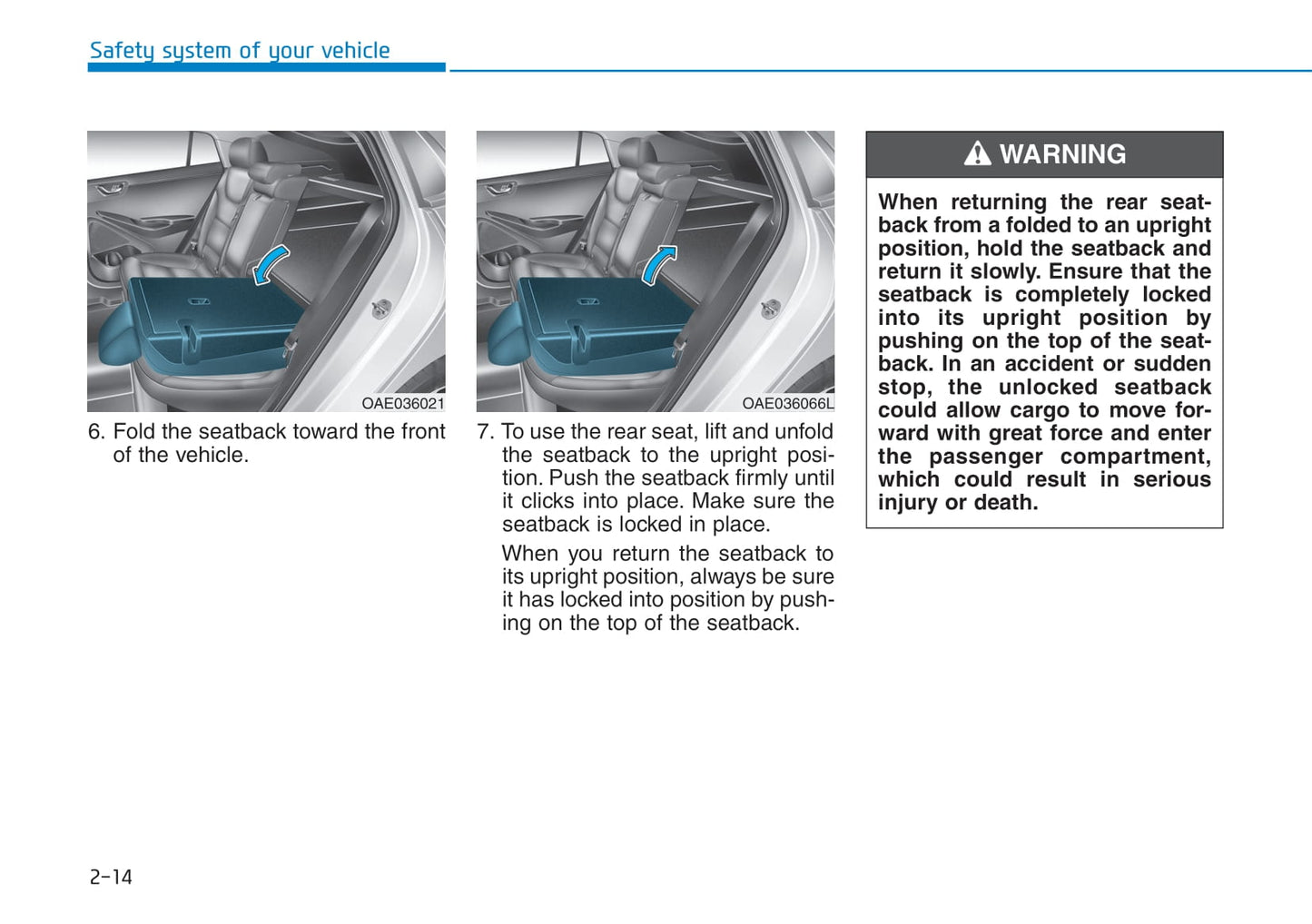 Safety system of your vehicle

OAE036021

6. Fold the seatback toward the front of the vehicle.

OAE036066L

7. To use the rear seat, lift and unfold the seatback to the upright position. Push the seatback firmly until it clicks into place. Make sure the seatback is locked in place.

When you return the seatback to its upright position, always be sure it has locked into position by pushing on the top of the seatback.

WARNING

When returning the rear seatback from a folded to an upright position, hold the seatback and return it slowly. Ensure that the seatback is completely locked into its upright position by pushing on the top of the seatback. In an accident or sudden stop, the unlocked seatback could allow cargo to move forward with great force and enter the passenger compartment, which could result in serious injury or death.

2-14