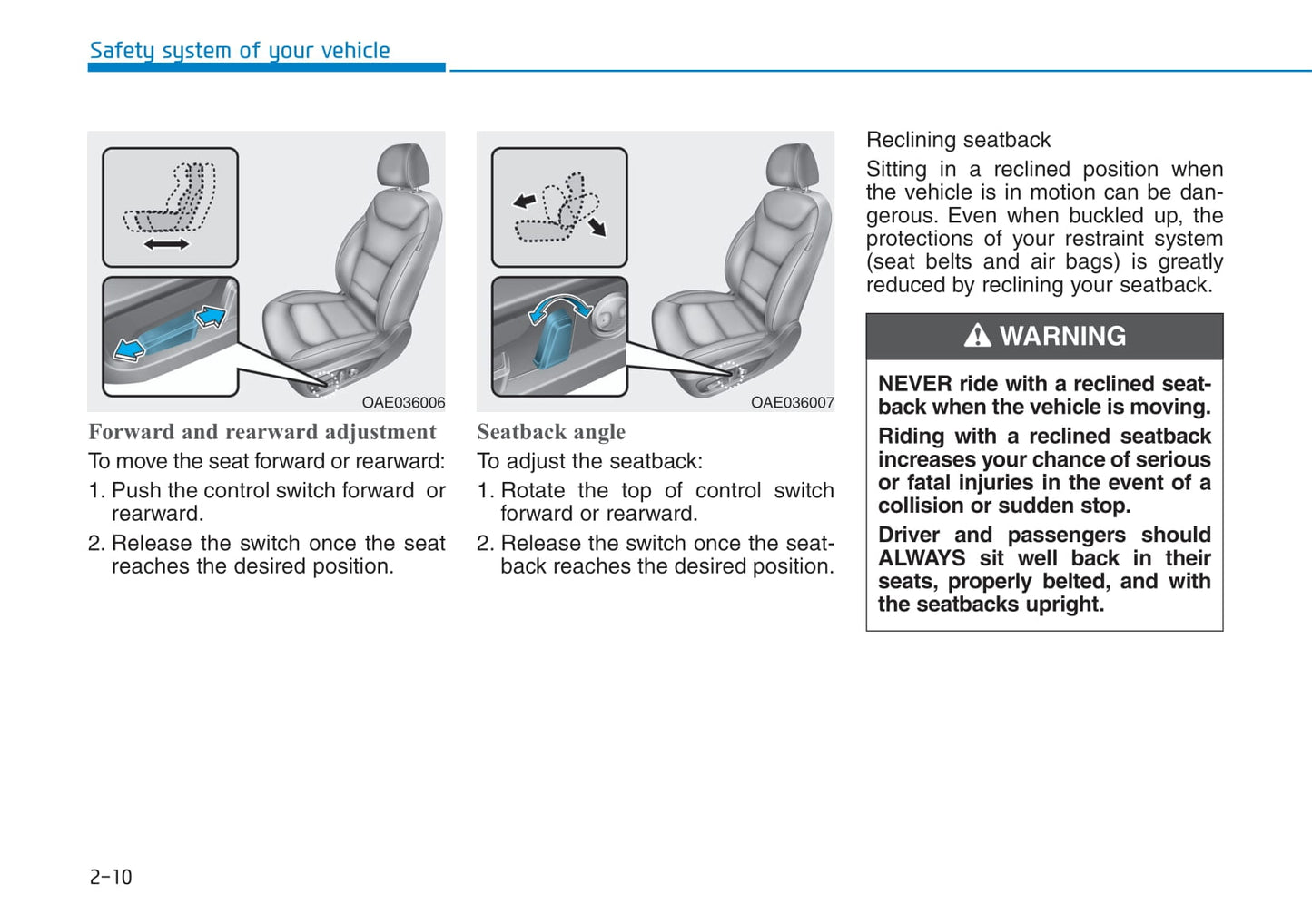 Safety system of your vehicle

OAE036006

Forward and rearward adjustment

To move the seat forward or rearward:

1. Push the control switch forward or rearward.

2. Release the switch once the seat reaches the desired position.

OAE036007

Seatback angle

To adjust the seatback:

1. Rotate the top of control switch forward or rearward.

2. Release the switch once the seatback reaches the desired position.

Reclining seatback

Sitting in a reclined position when the vehicle is in motion can be dangerous. Even when buckled up, the protections of your restraint system (seat belts and air bags) is greatly reduced by reclining your seatback.

WARNING

NEVER ride with a reclined seatback when the vehicle is moving.

Riding with a reclined seatback increases your chance of serious or fatal injuries in the event of a collision or sudden stop.

Driver and passengers should ALWAYS sit well back in their seats, properly belted, and with the seatbacks upright.

2-10