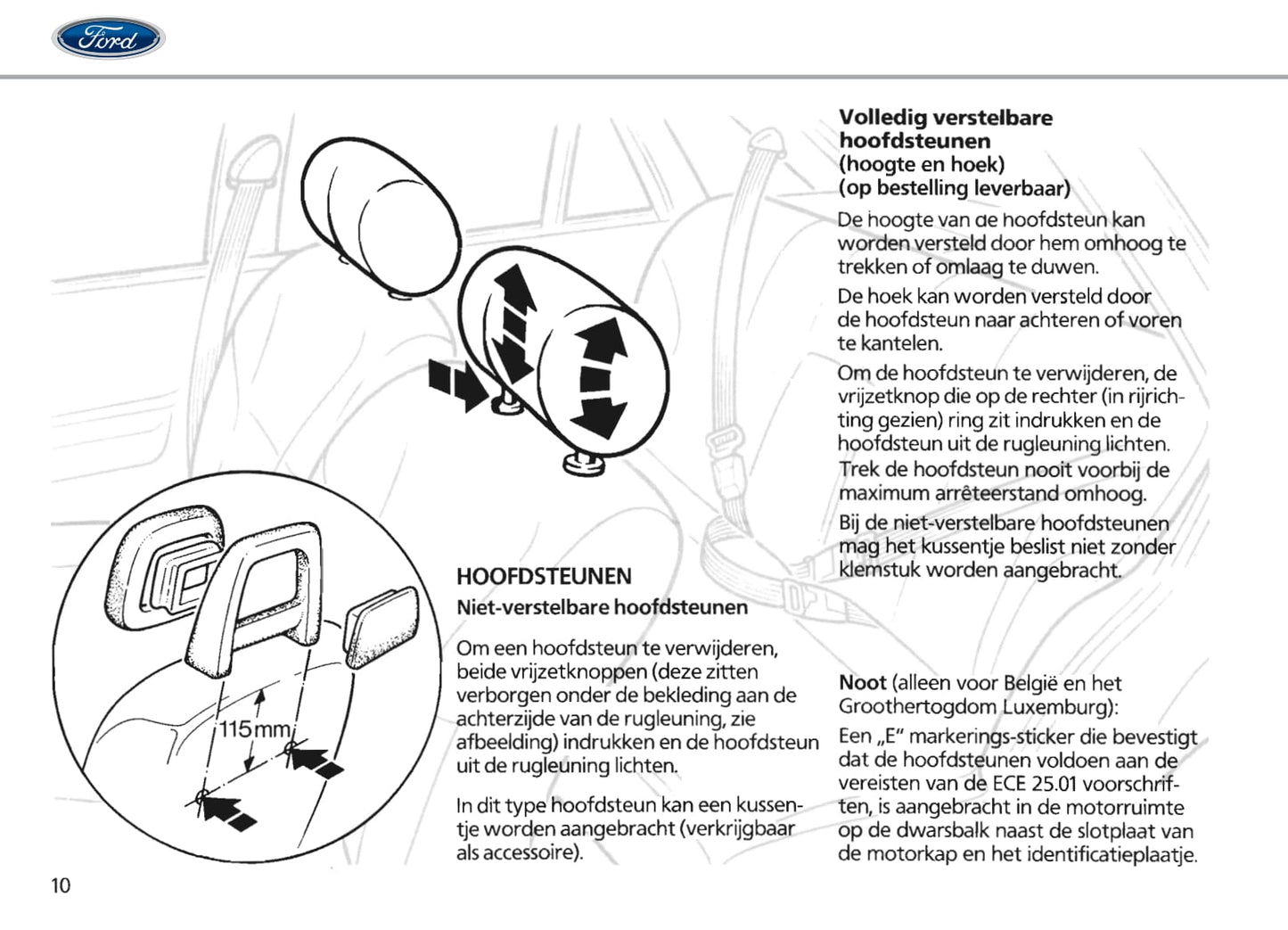 Ford

115mm

HOOFDSTEUNEN

Niet-verstelbare hoofdsteunen

Om een hoofdsteun te verwijderen, beide vrijzetknoppen (deze zitten verborgen onder de bekleding aan de achterzijde van de rugleuning, zie afbeelding) indrukken en de hoofdsteun uit de rugleuning lichten.

In dit type hoofdsteun kan een kussentje worden aangebracht (verkrijgbaar als accessoire).

Volledig verstelbare hoofdsteunen
(hoogte en hoek)
(op bestelling leverbaar)

De hoogte van de hoofdsteun kan worden versteld door hem omhoog te trekken of omlaag te duwen.

De hoek kan worden versteld door de hoofdsteun naar achteren of voren te kantelen.

Om de hoofdsteun te verwijderen, de vrijzetknop die op de rechter (in rijrichting gezien) ring zit indrukken en de hoofdsteun uit de rugleuning lichten.

Trek de hoofdsteun nooit voorbij de maximum arrêteerstand omhoog.

Bij de niet-verstelbare hoofdsteunen mag het kussentje beslist niet zonder klemstuk worden aangebracht.

Noot (alleen voor België en het Groothertogdom Luxemburg):

Een „E" markerings-sticker die bevestigt dat de hoofdsteunen voldoen aan de vereisten van de ECE 25.01 voorschriften, is aangebracht in de motorruimte op de dwarsbalk naast de slotplaat van de motorkap en het identificatieplaatje.

10