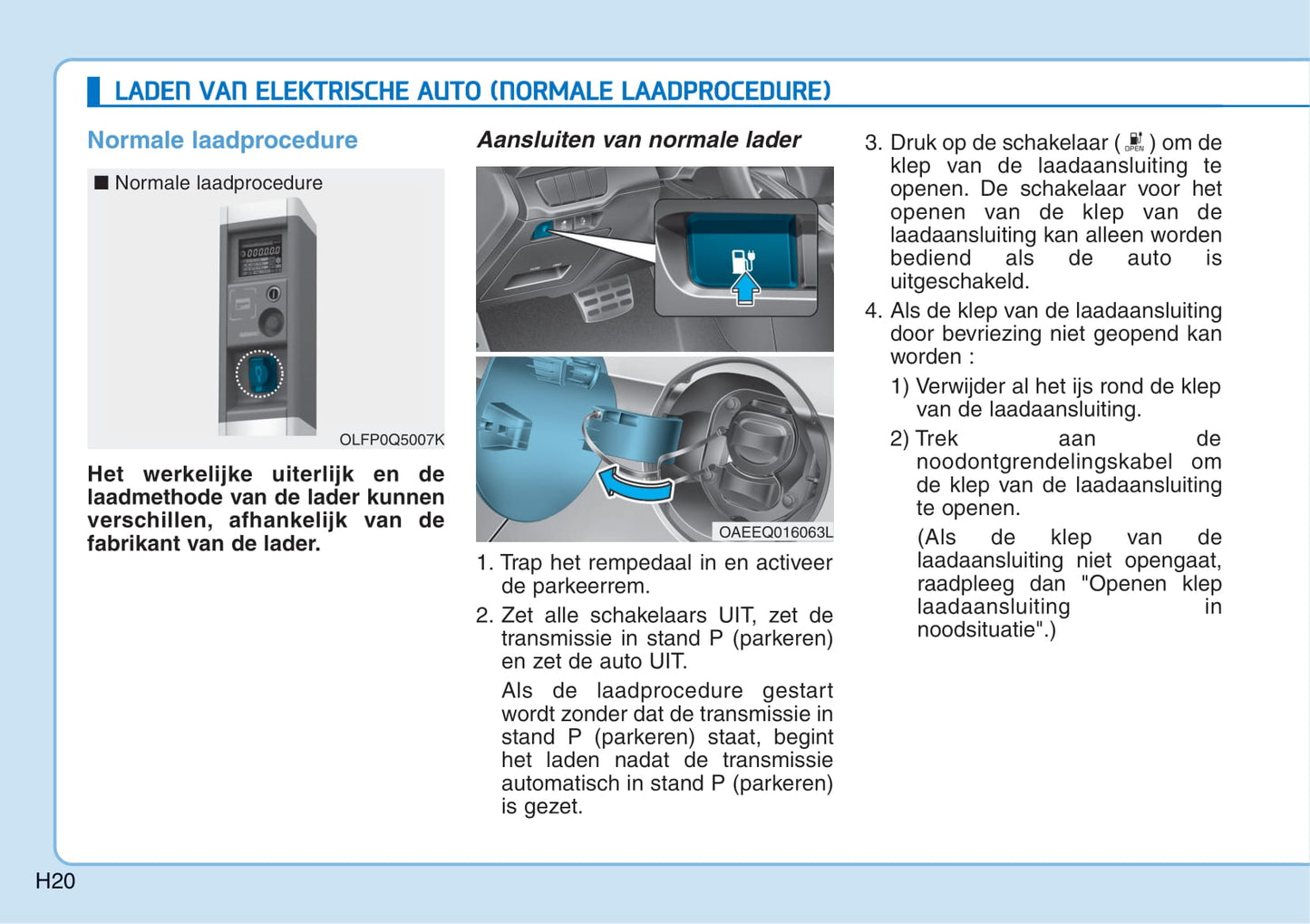 LADEN VAN ELEKTRISCHE AUTO (NORMALE LAADPROCEDURE)

Normale laadprocedure

■ Normale laadprocedure

OLFP0Q5007K

Het werkelijke uiterlijk en de laadmethode van de lader kunnen verschillen, afhankelijk van de fabrikant van de lader.

Aansluiten van normale lader

OAEEQ016063L

1. Trap het rempedaal in en activeer de parkeerrem.

2. Zet alle schakelaars UIT, zet de transmissie in stand P (parkeren) en zet de auto UIT.

Als de laadprocedure gestart wordt zonder dat de transmissie in stand P (parkeren) staat, begint het laden nadat de transmissie automatisch in stand P (parkeren) is gezet.

3. Druk op de schakelaar ( OPEN ) om de klep van de laadaansluiting te openen. De schakelaar voor het openen van de klep van de laadaansluiting kan alleen worden bediend als de auto is uitgeschakeld.

4. Als de klep van de laadaansluiting door bevriezing niet geopend kan worden :

1) Verwijder al het ijs rond de klep van de laadaansluiting.

2) Trek aan de noodontgrendelingskabel om de klep van de laadaansluiting te openen.

(Als de klep van de laadaansluiting niet opengaat, raadpleeg dan "Openen klep laadaansluiting in noodsituatie".)

H20