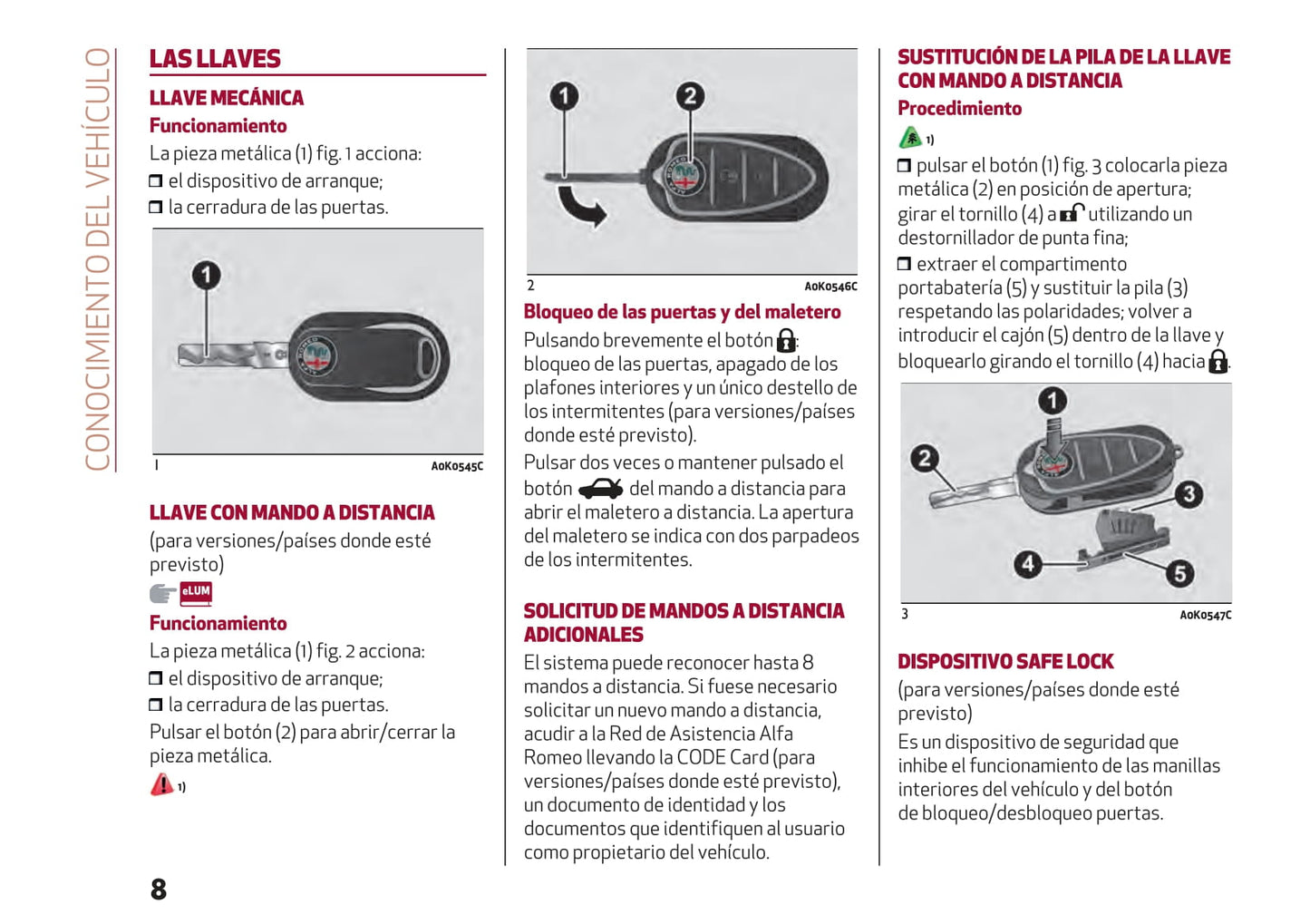 CONOCIMIENTO DEL VEHÍCULO

LAS LLAVES

LLAVE MECÁNICA

Funcionamiento

La pieza metálica (1) fig. 1 acciona:

❒ el dispositivo de arranque;

❒ la cerradura de las puertas.

1

1 A0K0545C

LLAVE CON MANDO A DISTANCIA

(para versiones/países donde esté previsto)

eLUM

Funcionamiento

La pieza metálica (1) fig. 2 acciona:

❒ el dispositivo de arranque;

❒ la cerradura de las puertas.

Pulsar el botón (2) para abrir/cerrar la pieza metálica.

1)

8

1 2

2 A0K0546C

Bloqueo de las puertas y del maletero

Pulsando brevemente el botón : bloqueo de las puertas, apagado de los plafones interiores y un único destello de los intermitentes (para versiones/países donde esté previsto).

Pulsar dos veces o mantener pulsado el botón del mando a distancia para abrir el maletero a distancia. La apertura del maletero se indica con dos parpadeos de los intermitentes.

SOLICITUD DE MANDOS A DISTANCIA ADICIONALES

El sistema puede reconocer hasta 8 mandos a distancia. Si fuese necesario solicitar un nuevo mando a distancia, acudir a la Red de Asistencia Alfa Romeo llevando la CODE Card (para versiones/países donde esté previsto), un documento de identidad y los documentos que identifiquen al usuario como propietario del vehículo.

SUSTITUCIÓN DE LA PILA DE LA LLAVE CON MANDO A DISTANCIA

Procedimiento

1)

❒ pulsar el botón (1) fig. 3 colocarla pieza metálica (2) en posición de apertura; girar el tornillo (4) a utilizando un destornillador de punta fina;

❒ extraer el compartimento portabatería (5) y sustituir la pila (3) respetando las polaridades; volver a introducir el cajón (5) dentro de la llave y bloquearlo girando el tornillo (4) hacia .

1 2 3 4 5

3 A0K0547C

DISPOSITIVO SAFE LOCK

(para versiones/países donde esté previsto)

Es un dispositivo de seguridad que inhibe el funcionamiento de las manillas interiores del vehículo y del botón de bloqueo/desbloqueo puertas.