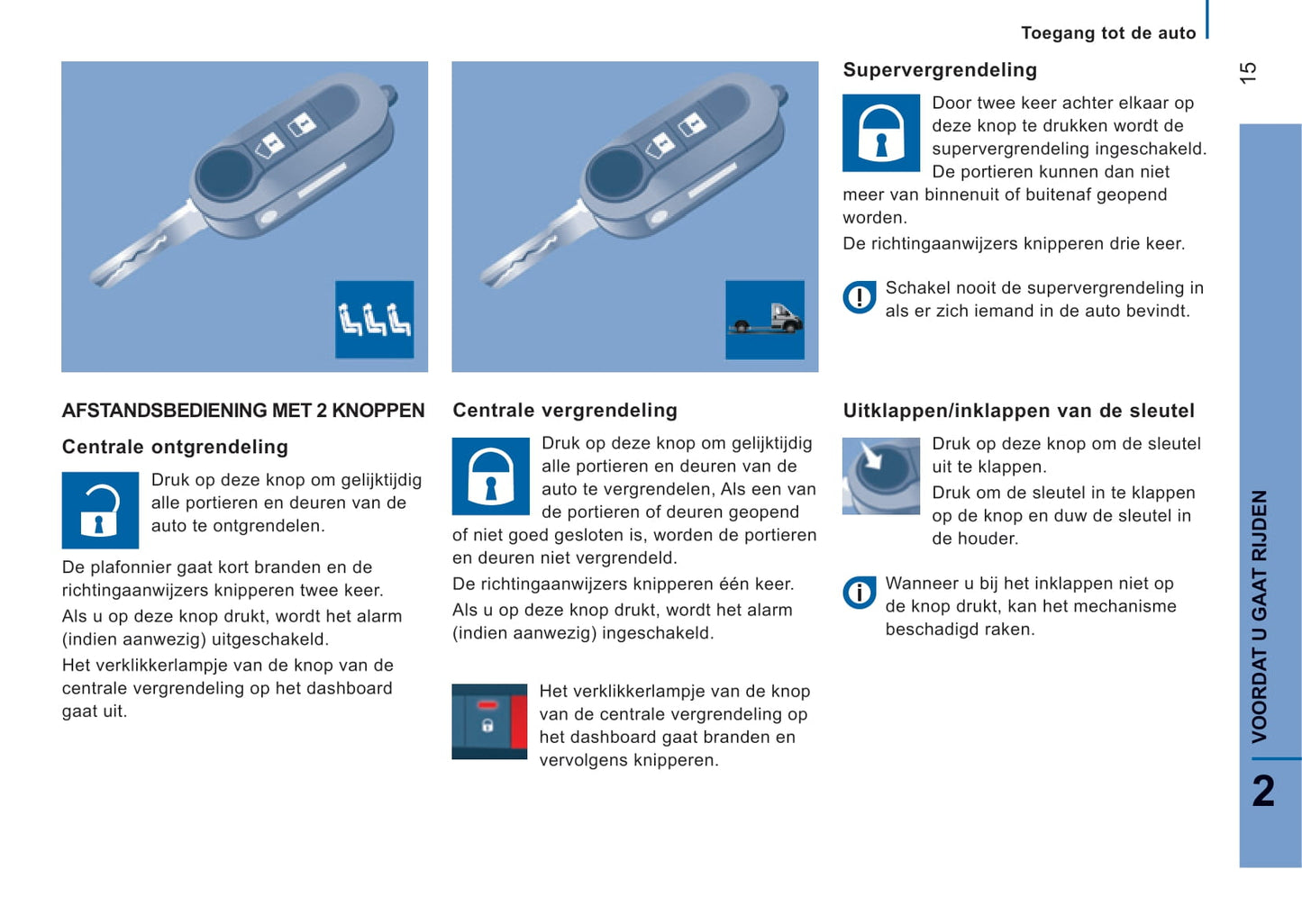 Toegang tot de auto

15

AFSTANDSBEDIENING MET 2 KNOPPEN

Centrale ontgrendeling

Druk op deze knop om gelijktijdig alle portieren en deuren van de auto te ontgrendelen.

De plafonnier gaat kort branden en de richtingaanwijzers knipperen twee keer.

Als u op deze knop drukt, wordt het alarm (indien aanwezig) uitgeschakeld.

Het verklikkerlampje van de knop van de centrale vergrendeling op het dashboard gaat uit.

Centrale vergrendeling

Druk op deze knop om gelijktijdig alle portieren en deuren van de auto te vergrendelen, Als een van de portieren of deuren geopend of niet goed gesloten is, worden de portieren en deuren niet vergrendeld.

De richtingaanwijzers knipperen één keer.

Als u op deze knop drukt, wordt het alarm (indien aanwezig) ingeschakeld.

Het verklikkerlampje van de knop van de centrale vergrendeling op het dashboard gaat branden en vervolgens knipperen.

Supervergrendeling

Door twee keer achter elkaar op deze knop te drukken wordt de supervergrendeling ingeschakeld. De portieren kunnen dan niet meer van binnenuit of buitenaf geopend worden.

De richtingaanwijzers knipperen drie keer.

Schakel nooit de supervergrendeling in als er zich iemand in de auto bevindt.

Uitklappen/inklappen van de sleutel

Druk op deze knop om de sleutel uit te klappen.

Druk om de sleutel in te klappen op de knop en duw de sleutel in de houder.

Wanneer u bij het inklappen niet op de knop drukt, kan het mechanisme beschadigd raken.

VOORDAT U GAAT RIJDEN

2