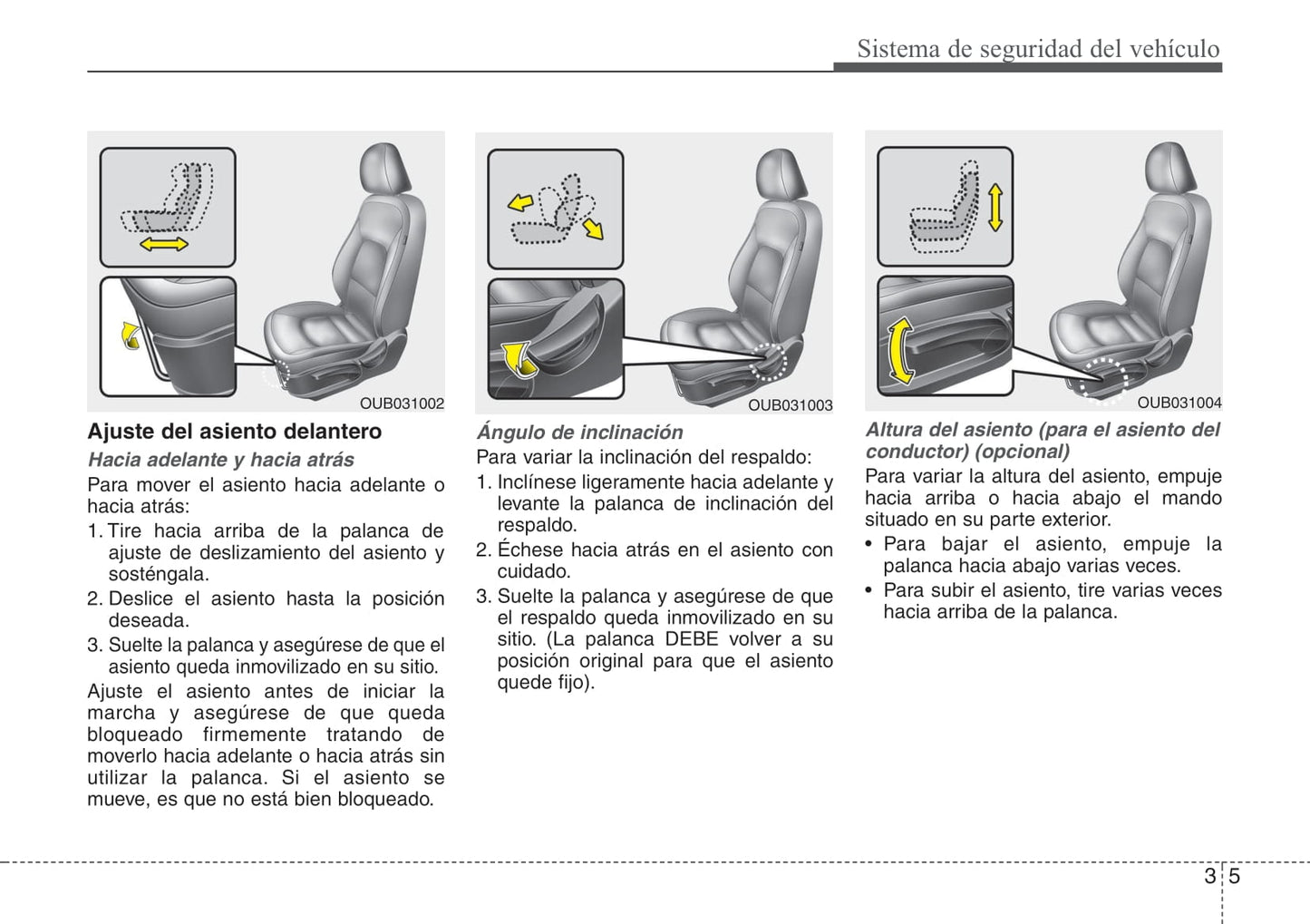 Sistema de seguridad del vehículo

OUB031002

Ajuste del asiento delantero

Hacia adelante y hacia atrás

Para mover el asiento hacia adelante o hacia atrás:

1. Tire hacia arriba de la palanca de ajuste de deslizamiento del asiento y sosténgala.

2. Deslice el asiento hasta la posición deseada.

3. Suelte la palanca y asegúrese de que el asiento queda inmovilizado en su sitio.

Ajuste el asiento antes de iniciar la marcha y asegúrese de que queda bloqueado firmemente tratando de moverlo hacia adelante o hacia atrás sin utilizar la palanca. Si el asiento se mueve, es que no está bien bloqueado.

OUB031003

Ángulo de inclinación

Para variar la inclinación del respaldo:

1. Inclínese ligeramente hacia adelante y levante la palanca de inclinación del respaldo.

2. Échese hacia atrás en el asiento con cuidado.

3. Suelte la palanca y asegúrese de que el respaldo queda inmovilizado en su sitio. (La palanca DEBE volver a su posición original para que el asiento quede fijo).

OUB031004

Altura del asiento (para el asiento del conductor) (opcional)

Para variar la altura del asiento, empuje hacia arriba o hacia abajo el mando situado en su parte exterior.

• Para bajar el asiento, empuje la palanca hacia abajo varias veces.

• Para subir el asiento, tire varias veces hacia arriba de la palanca.

3 5