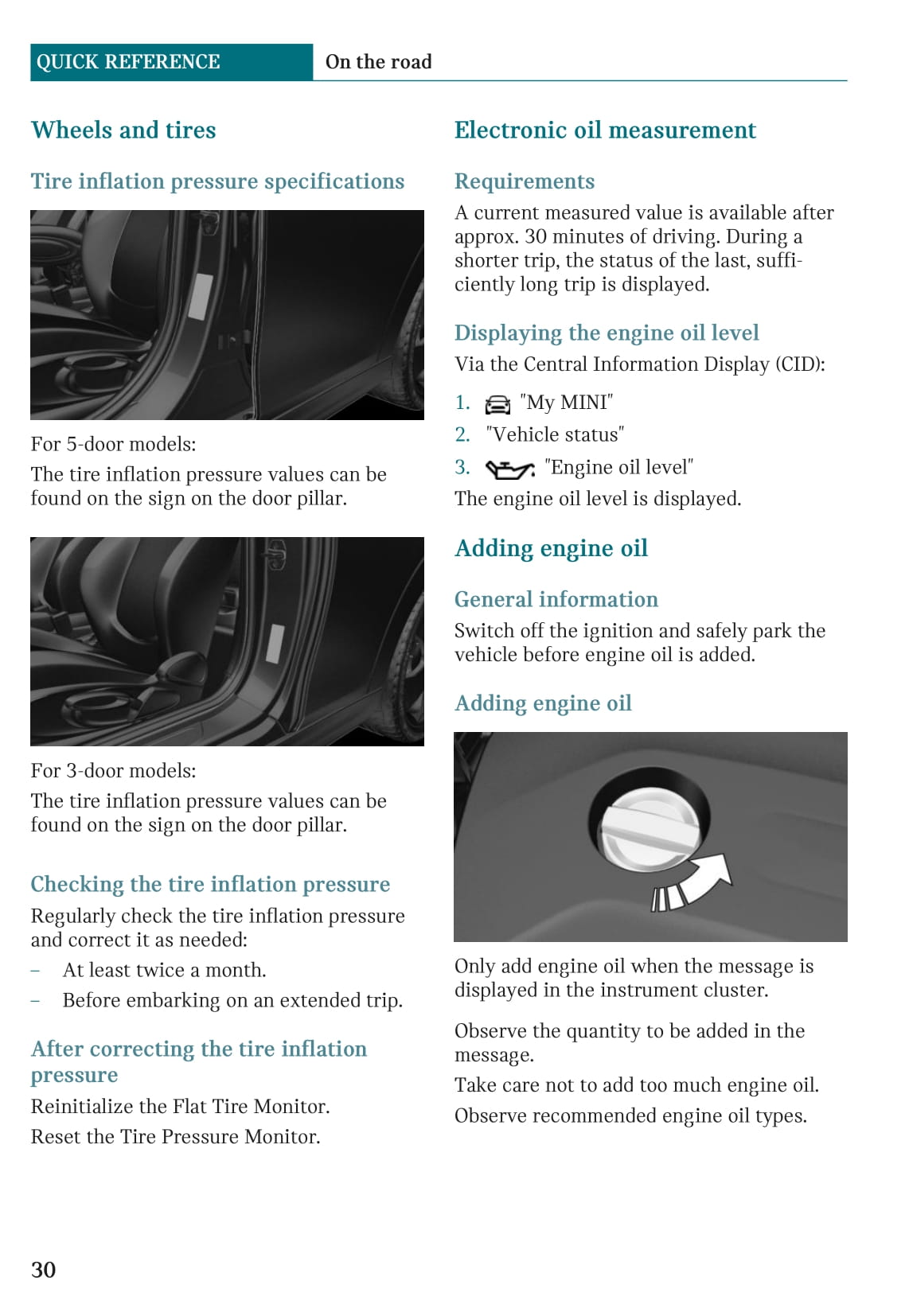 QUICK REFERENCE On the road

Wheels and tires

Tire inflation pressure specifications

For 5-door models:

The tire inflation pressure values can be found on the sign on the door pillar.

For 3-door models:

The tire inflation pressure values can be found on the sign on the door pillar.

Checking the tire inflation pressure

Regularly check the tire inflation pressure and correct it as needed:

– At least twice a month.

– Before embarking on an extended trip.

After correcting the tire inflation pressure

Reinitialize the Flat Tire Monitor.

Reset the Tire Pressure Monitor.

Electronic oil measurement

Requirements

A current measured value is available after approx. 30 minutes of driving. During a shorter trip, the status of the last, sufficiently long trip is displayed.

Displaying the engine oil level

Via the Central Information Display (CID):

1. "My MINI"

2. "Vehicle status"

3. "Engine oil level"

The engine oil level is displayed.

Adding engine oil

General information

Switch off the ignition and safely park the vehicle before engine oil is added.

Adding engine oil

Only add engine oil when the message is displayed in the instrument cluster.

Observe the quantity to be added in the message.

Take care not to add too much engine oil.

Observe recommended engine oil types.

30