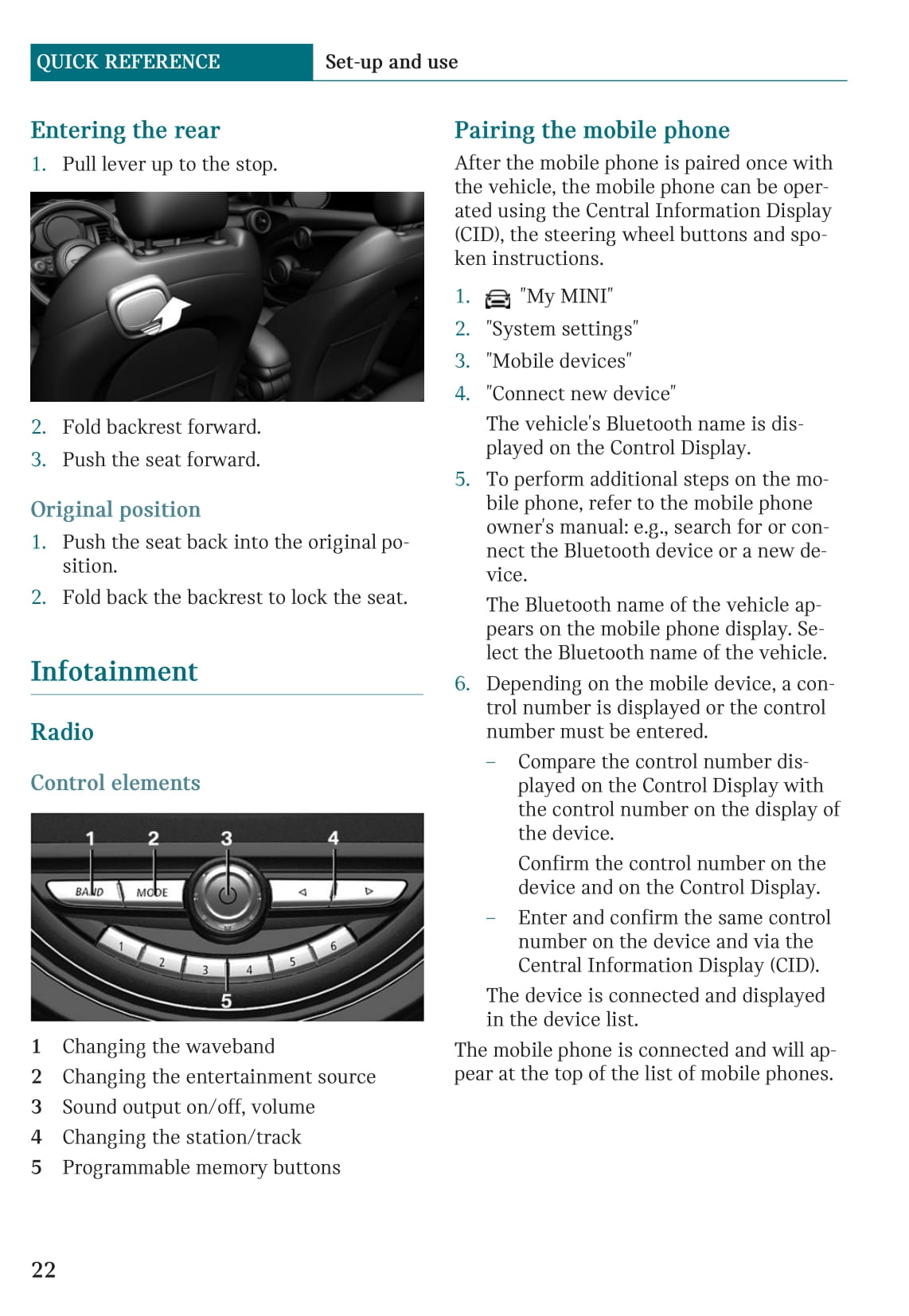 QUICK REFERENCE Set-up and use

Entering the rear

1. Pull lever up to the stop.

2. Fold backrest forward.
3. Push the seat forward.

Original position

1. Push the seat back into the original position.
2. Fold back the backrest to lock the seat.

Infotainment

Radio

Control elements

1 2 3 4
BAND MODE
1 2 3 4 5 6
5

1 Changing the waveband
2 Changing the entertainment source
3 Sound output on/off, volume
4 Changing the station/track
5 Programmable memory buttons

Pairing the mobile phone

After the mobile phone is paired once with the vehicle, the mobile phone can be operated using the Central Information Display (CID), the steering wheel buttons and spoken instructions.

1. "My MINI"
2. "System settings"
3. "Mobile devices"
4. "Connect new device"

The vehicle's Bluetooth name is displayed on the Control Display.

5. To perform additional steps on the mobile phone, refer to the mobile phone owner's manual: e.g., search for or connect the Bluetooth device or a new device.

The Bluetooth name of the vehicle appears on the mobile phone display. Select the Bluetooth name of the vehicle.

6. Depending on the mobile device, a control number is displayed or the control number must be entered.

– Compare the control number displayed on the Control Display with the control number on the display of the device.

Confirm the control number on the device and on the Control Display.

– Enter and confirm the same control number on the device and via the Central Information Display (CID).

The device is connected and displayed in the device list.

The mobile phone is connected and will appear at the top of the list of mobile phones.

22