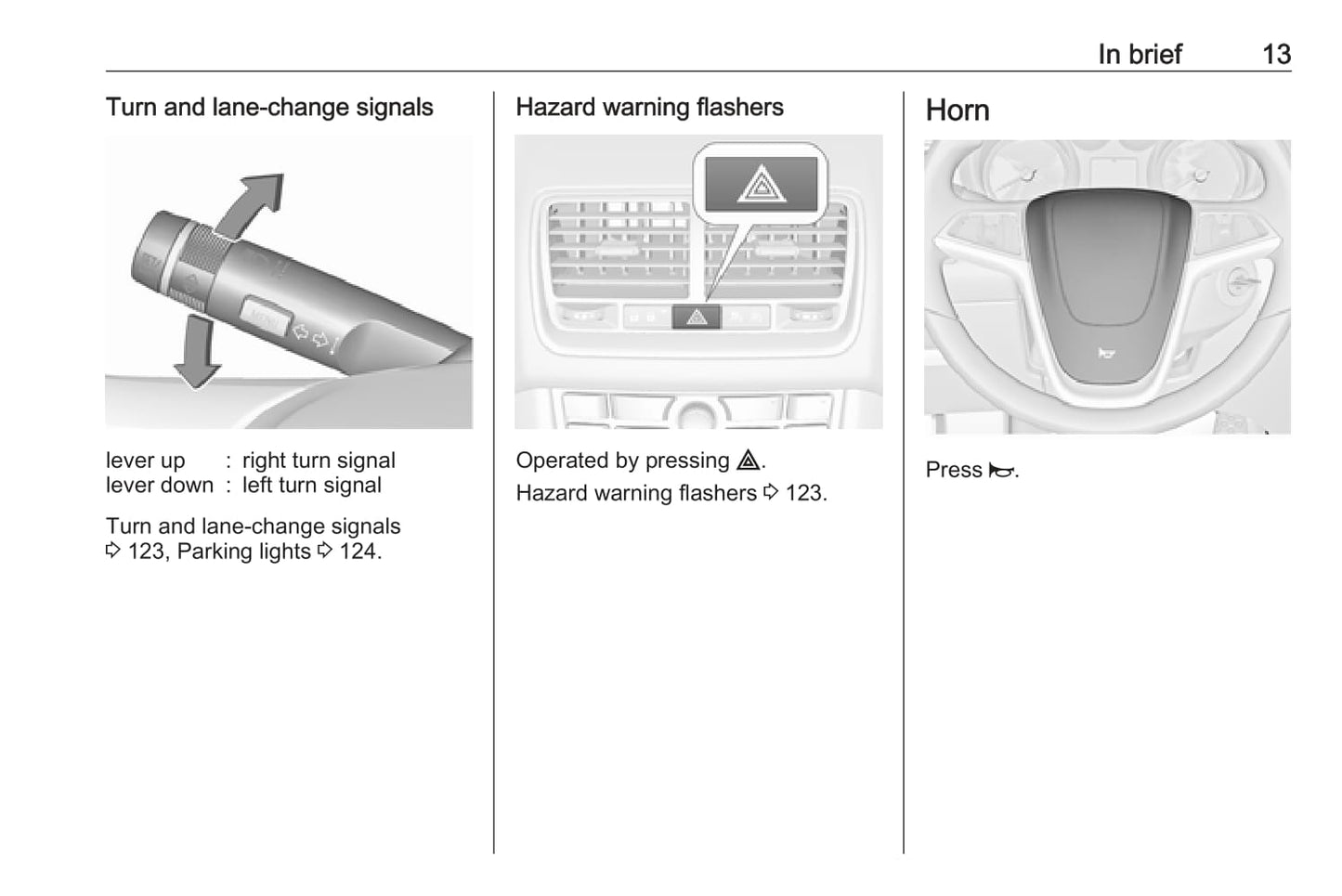 In brief 13

Turn and lane-change signals

MENU

lever up : right turn signal
lever down : left turn signal

Turn and lane-change signals ⇨ 123, Parking lights ⇨ 124.

Hazard warning flashers

Operated by pressing ⚠.

Hazard warning flashers ⇨ 123.

Horn

Press 📯.