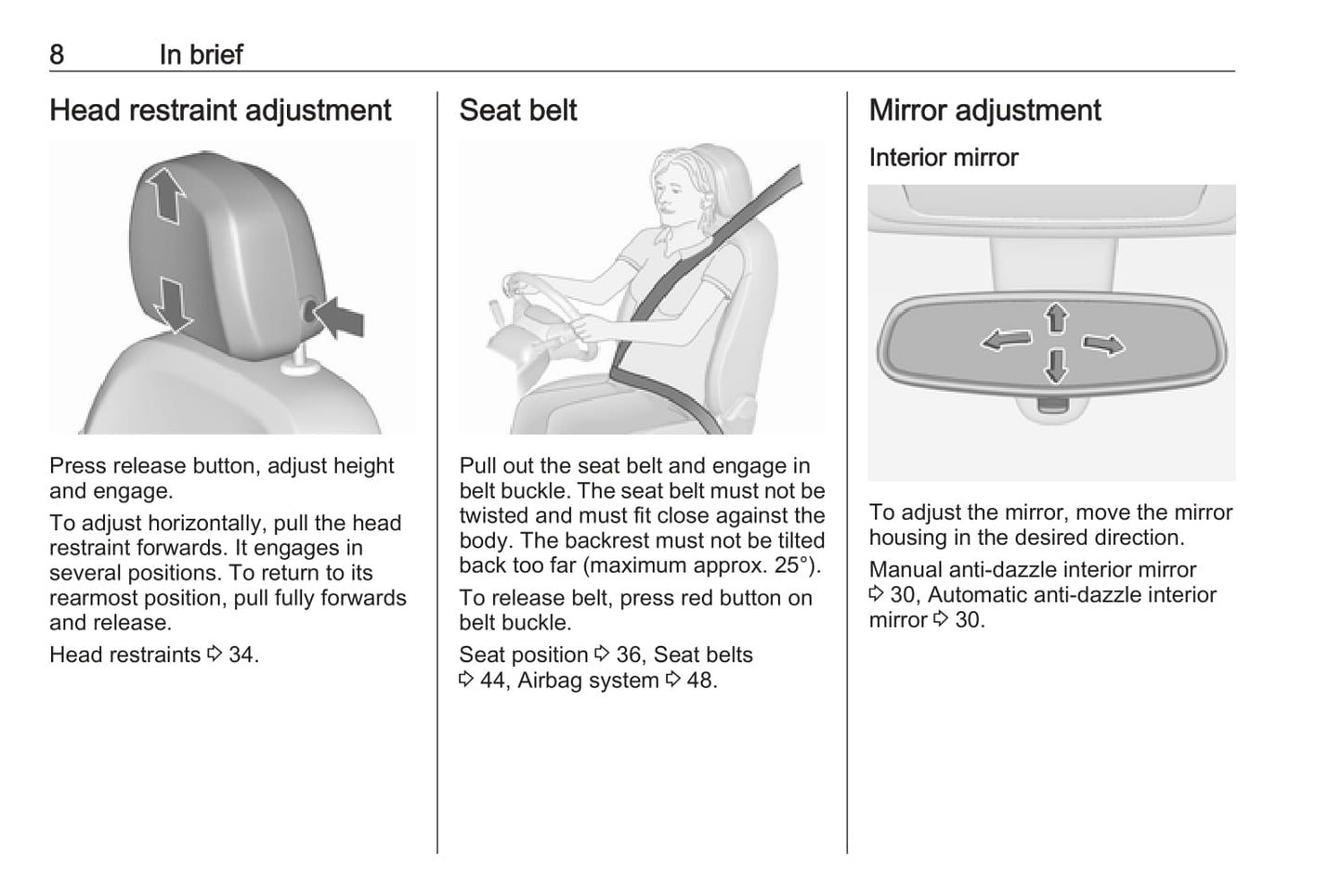 8 In brief

Head restraint adjustment

Press release button, adjust height and engage.

To adjust horizontally, pull the head restraint forwards. It engages in several positions. To return to its rearmost position, pull fully forwards and release.

Head restraints ⇨ 34.

Seat belt

Pull out the seat belt and engage in belt buckle. The seat belt must not be twisted and must fit close against the body. The backrest must not be tilted back too far (maximum approx. 25°).

To release belt, press red button on belt buckle.

Seat position ⇨ 36, Seat belts ⇨ 44, Airbag system ⇨ 48.

Mirror adjustment

Interior mirror

To adjust the mirror, move the mirror housing in the desired direction.

Manual anti-dazzle interior mirror ⇨ 30, Automatic anti-dazzle interior mirror ⇨ 30.