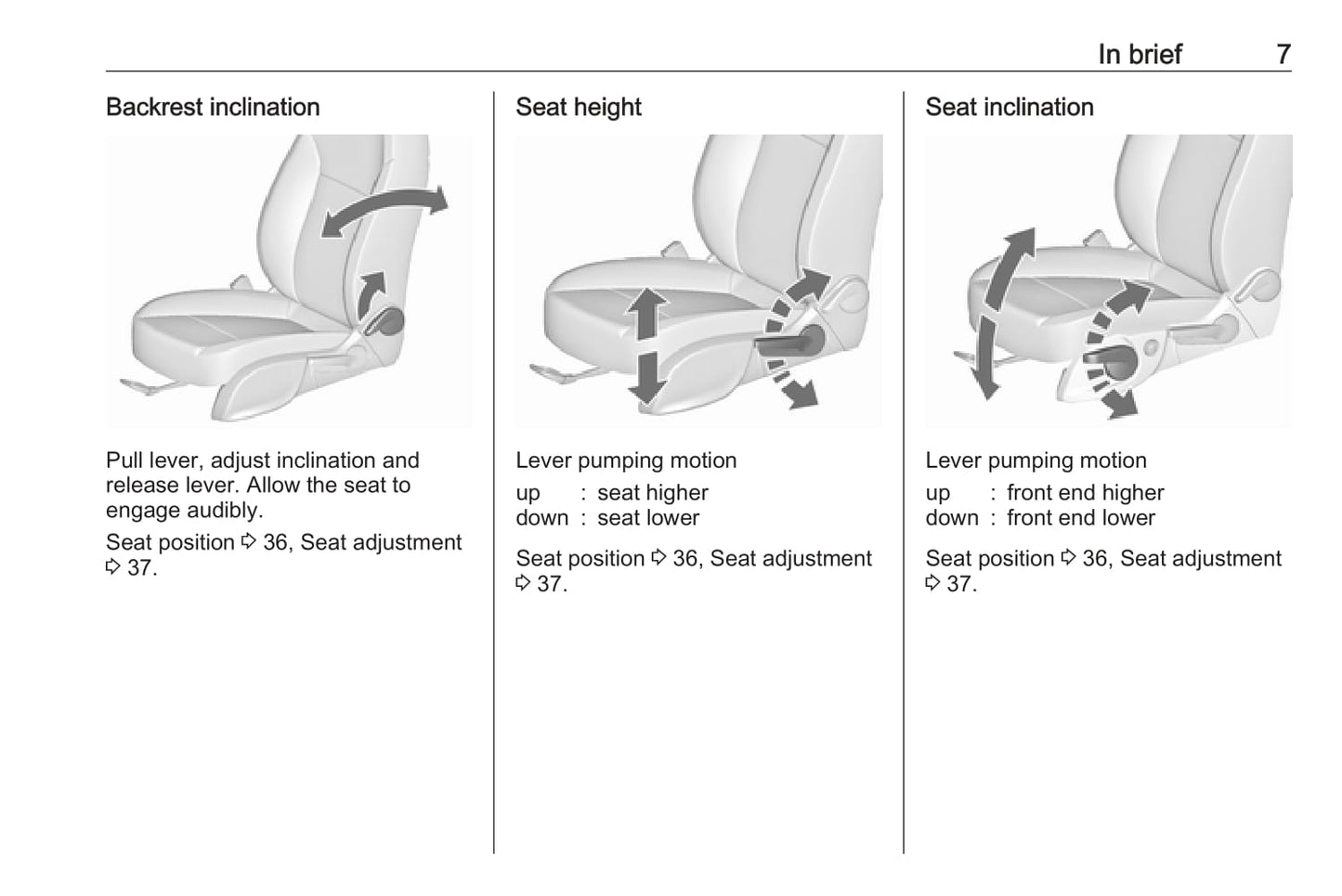 In brief 7

Backrest inclination

Pull lever, adjust inclination and release lever. Allow the seat to engage audibly.

Seat position ⇨ 36, Seat adjustment ⇨ 37.

Seat height

Lever pumping motion

up : seat higher
down : seat lower

Seat position ⇨ 36, Seat adjustment ⇨ 37.

Seat inclination

Lever pumping motion

up : front end higher
down : front end lower

Seat position ⇨ 36, Seat adjustment ⇨ 37.