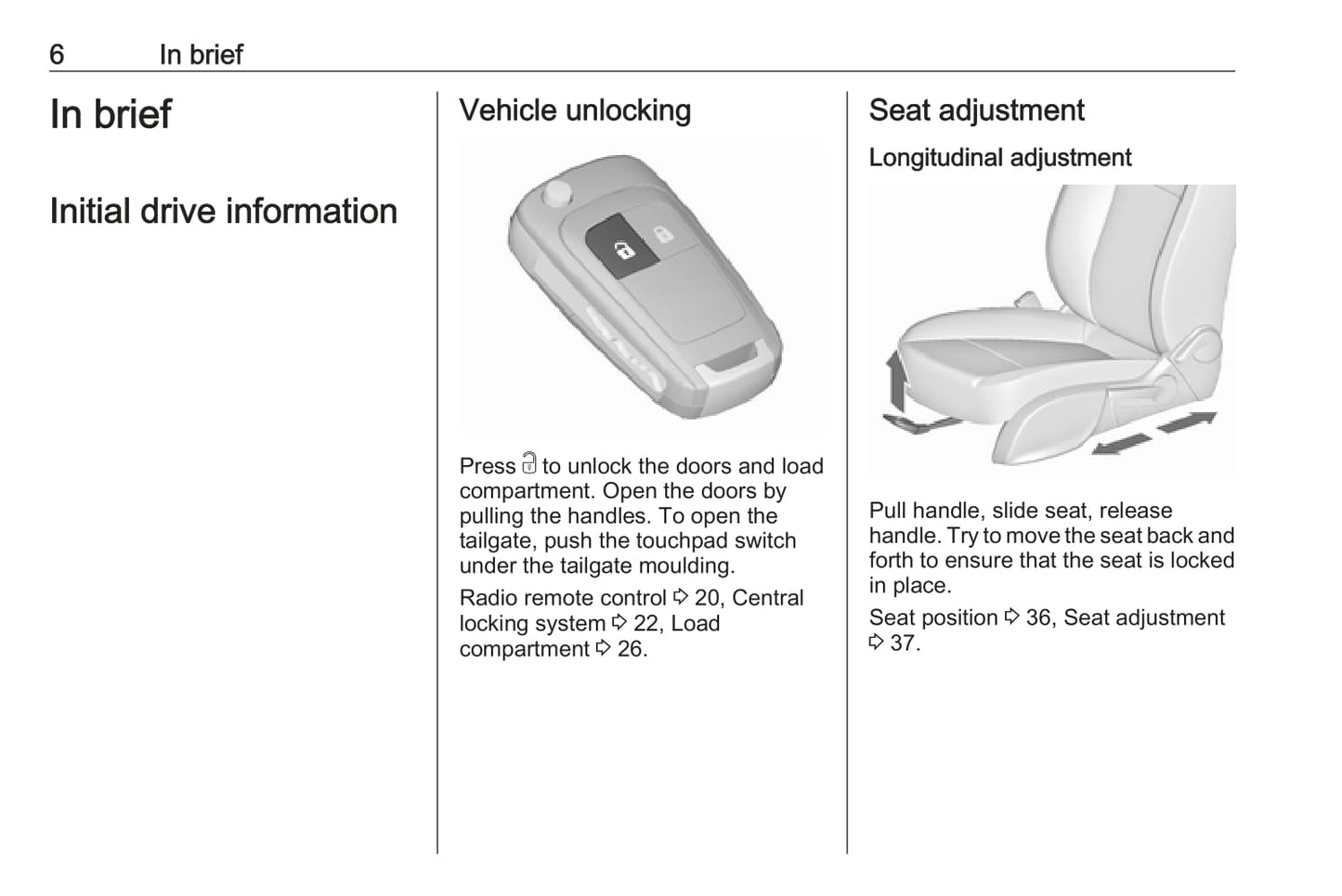 6 In brief

In brief

Initial drive information

Vehicle unlocking

Press 🔓 to unlock the doors and load compartment. Open the doors by pulling the handles. To open the tailgate, push the touchpad switch under the tailgate moulding.

Radio remote control ⇨ 20, Central locking system ⇨ 22, Load compartment ⇨ 26.

Seat adjustment

Longitudinal adjustment

Pull handle, slide seat, release handle. Try to move the seat back and forth to ensure that the seat is locked in place.

Seat position ⇨ 36, Seat adjustment ⇨ 37.