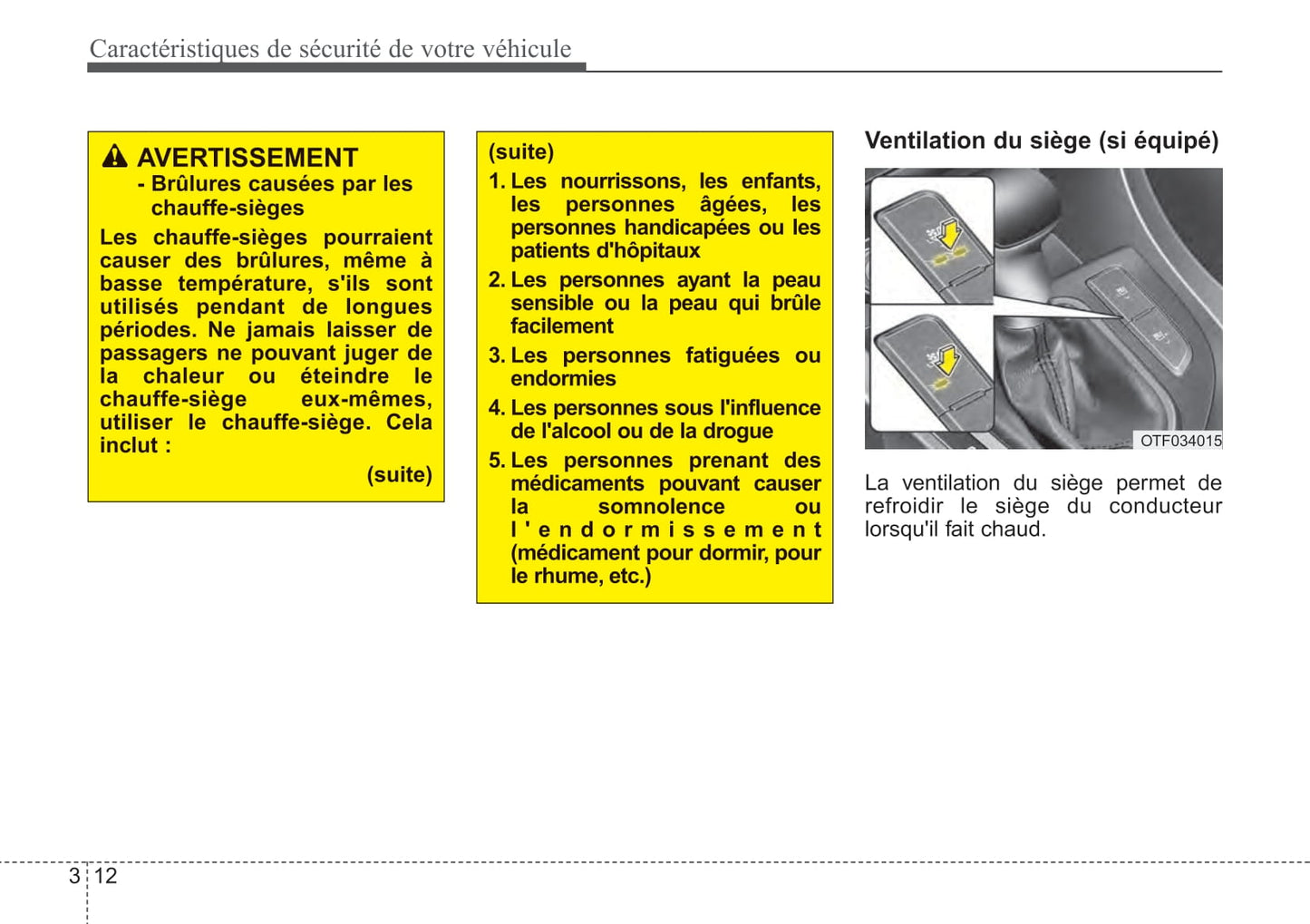 Caractéristiques de sécurité de votre véhicule

AVERTISSEMENT
- Brûlures causées par les chauffe-sièges

Les chauffe-sièges pourraient causer des brûlures, même à basse température, s'ils sont utilisés pendant de longues périodes. Ne jamais laisser de passagers ne pouvant juger de la chaleur ou éteindre le chauffe-siège eux-mêmes, utiliser le chauffe-siège. Cela inclut :

(suite)

(suite)
1. Les nourrissons, les enfants, les personnes âgées, les personnes handicapées ou les patients d'hôpitaux
2. Les personnes ayant la peau sensible ou la peau qui brûle facilement
3. Les personnes fatiguées ou endormies
4. Les personnes sous l'influence de l'alcool ou de la drogue
5. Les personnes prenant des médicaments pouvant causer la somnolence ou l'endormissement (médicament pour dormir, pour le rhume, etc.)

Ventilation du siège (si équipé)

OTF034015

La ventilation du siège permet de refroidir le siège du conducteur lorsqu'il fait chaud.

3 12