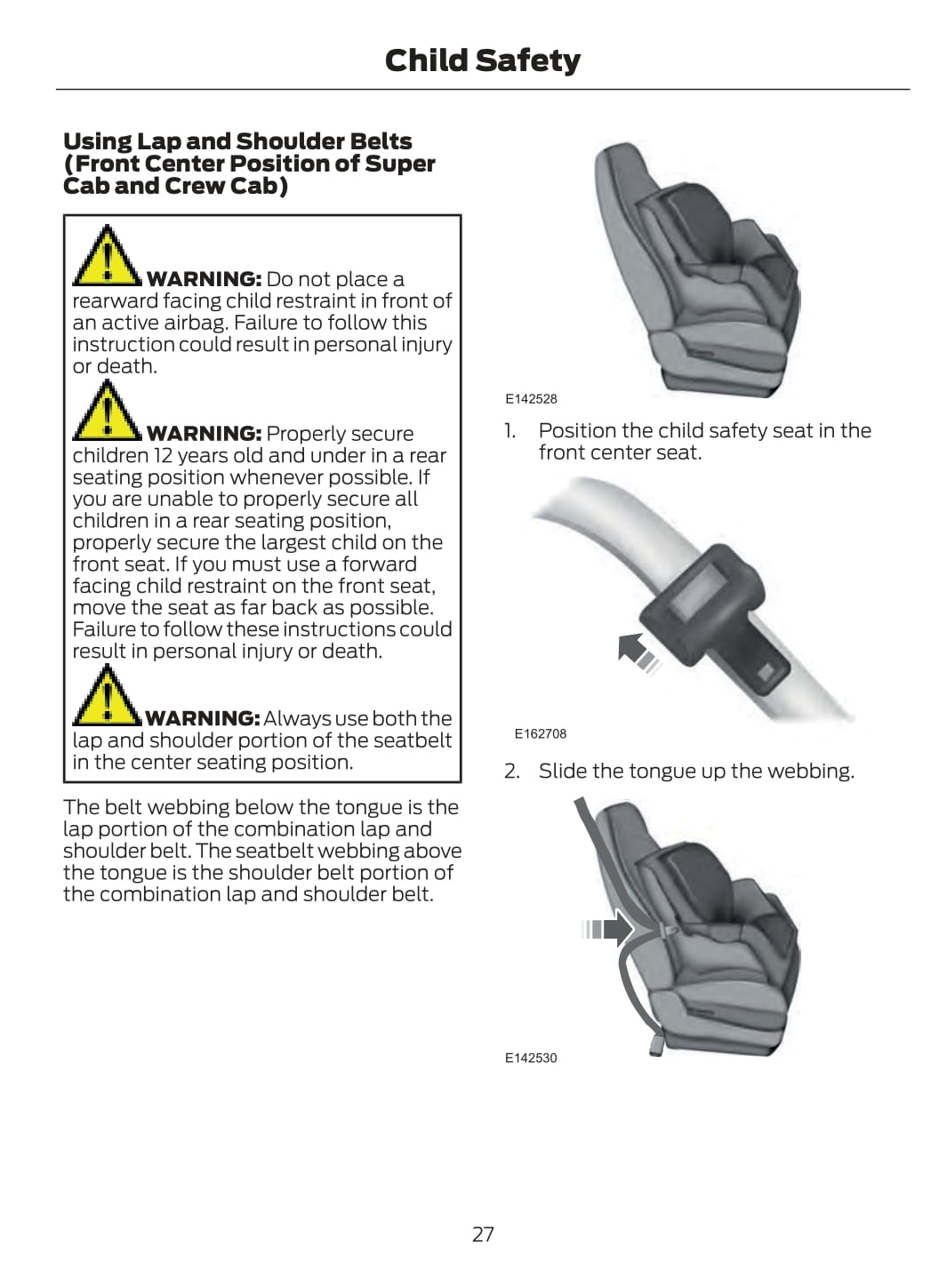 Child Safety

Using Lap and Shoulder Belts (Front Center Position of Super Cab and Crew Cab)

WARNING: Do not place a rearward facing child restraint in front of an active airbag. Failure to follow this instruction could result in personal injury or death.

WARNING: Properly secure children 12 years old and under in a rear seating position whenever possible. If you are unable to properly secure all children in a rear seating position, properly secure the largest child on the front seat. If you must use a forward facing child restraint on the front seat, move the seat as far back as possible. Failure to follow these instructions could result in personal injury or death.

WARNING: Always use both the lap and shoulder portion of the seatbelt in the center seating position.

The belt webbing below the tongue is the lap portion of the combination lap and shoulder belt. The seatbelt webbing above the tongue is the shoulder belt portion of the combination lap and shoulder belt.

E142528

1. Position the child safety seat in the front center seat.

E162708

2. Slide the tongue up the webbing.

E142530

27