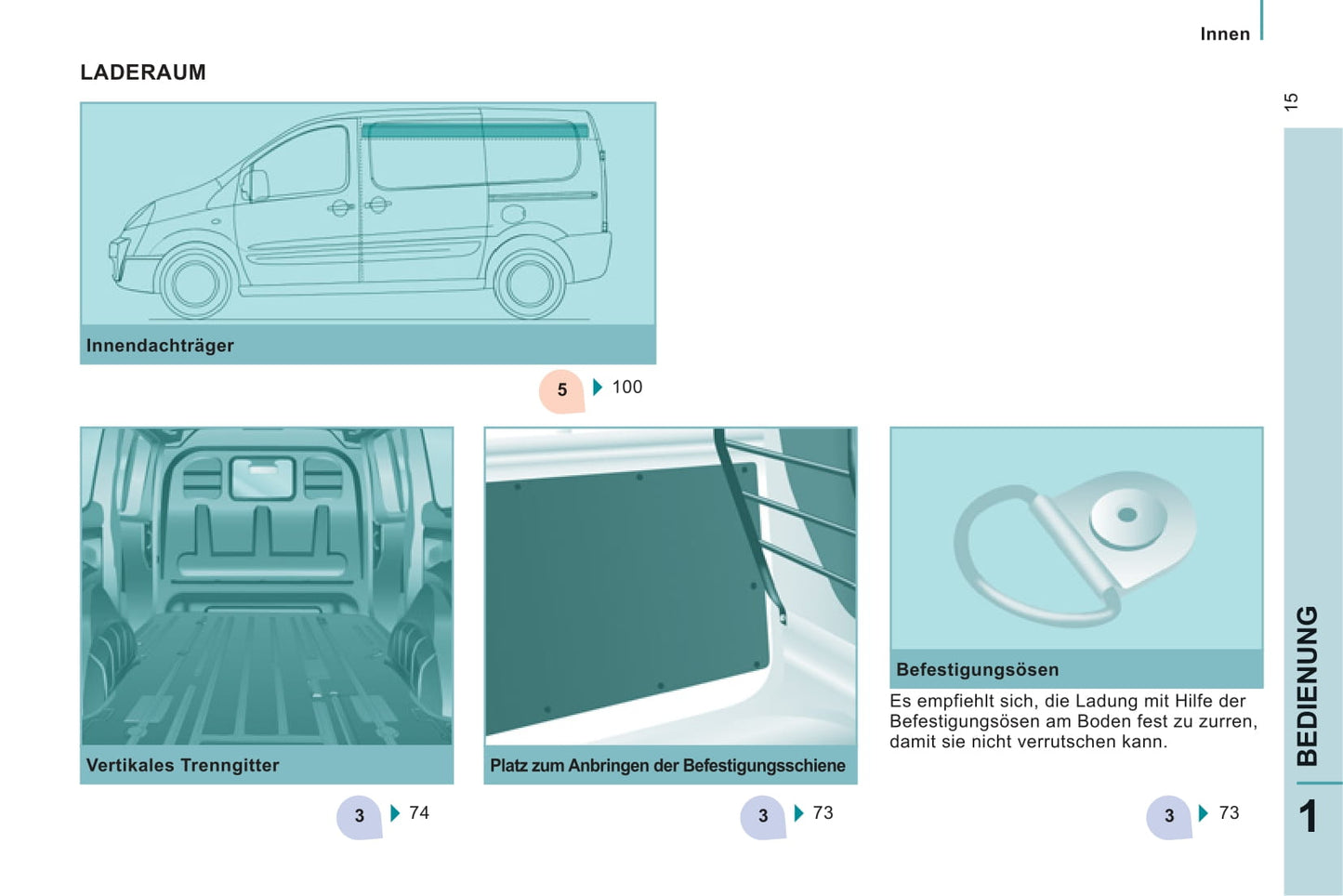 Innen

15

LADERAUM

Innendachträger

5 100

Vertikales Trenngitter

3 74

Platz zum Anbringen der Befestigungsschiene

3 73

Befestigungsösen

Es empfiehlt sich, die Ladung mit Hilfe der Befestigungsösen am Boden fest zu zurren, damit sie nicht verrutschen kann.

3 73

BEDIENUNG

1