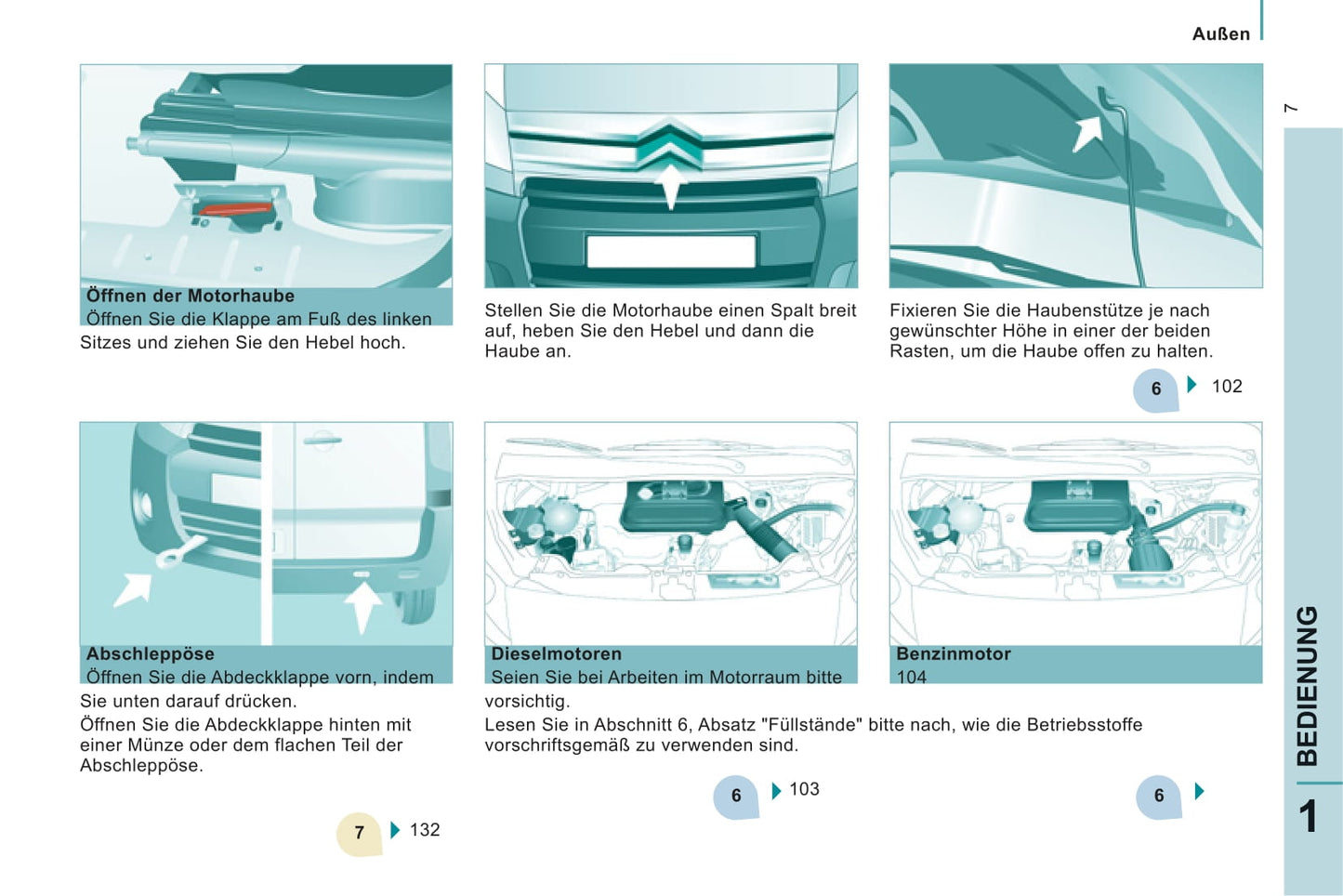 Außen

7

Öffnen der Motorhaube
Öffnen Sie die Klappe am Fuß des linken Sitzes und ziehen Sie den Hebel hoch.

Stellen Sie die Motorhaube einen Spalt breit auf, heben Sie den Hebel und dann die Haube an.

Fixieren Sie die Haubenstütze je nach gewünschter Höhe in einer der beiden Rasten, um die Haube offen zu halten.

6 102

Abschleppöse
Öffnen Sie die Abdeckklappe vorn, indem Sie unten darauf drücken.
Öffnen Sie die Abdeckklappe hinten mit einer Münze oder dem flachen Teil der Abschleppöse.

7 132

Dieselmotoren
Seien Sie bei Arbeiten im Motorraum bitte vorsichtig.
Lesen Sie in Abschnitt 6, Absatz "Füllstände" bitte nach, wie die Betriebsstoffe vorschriftsgemäß zu verwenden sind.

6 103

Benzinmotor
104

6

BEDIENUNG
1