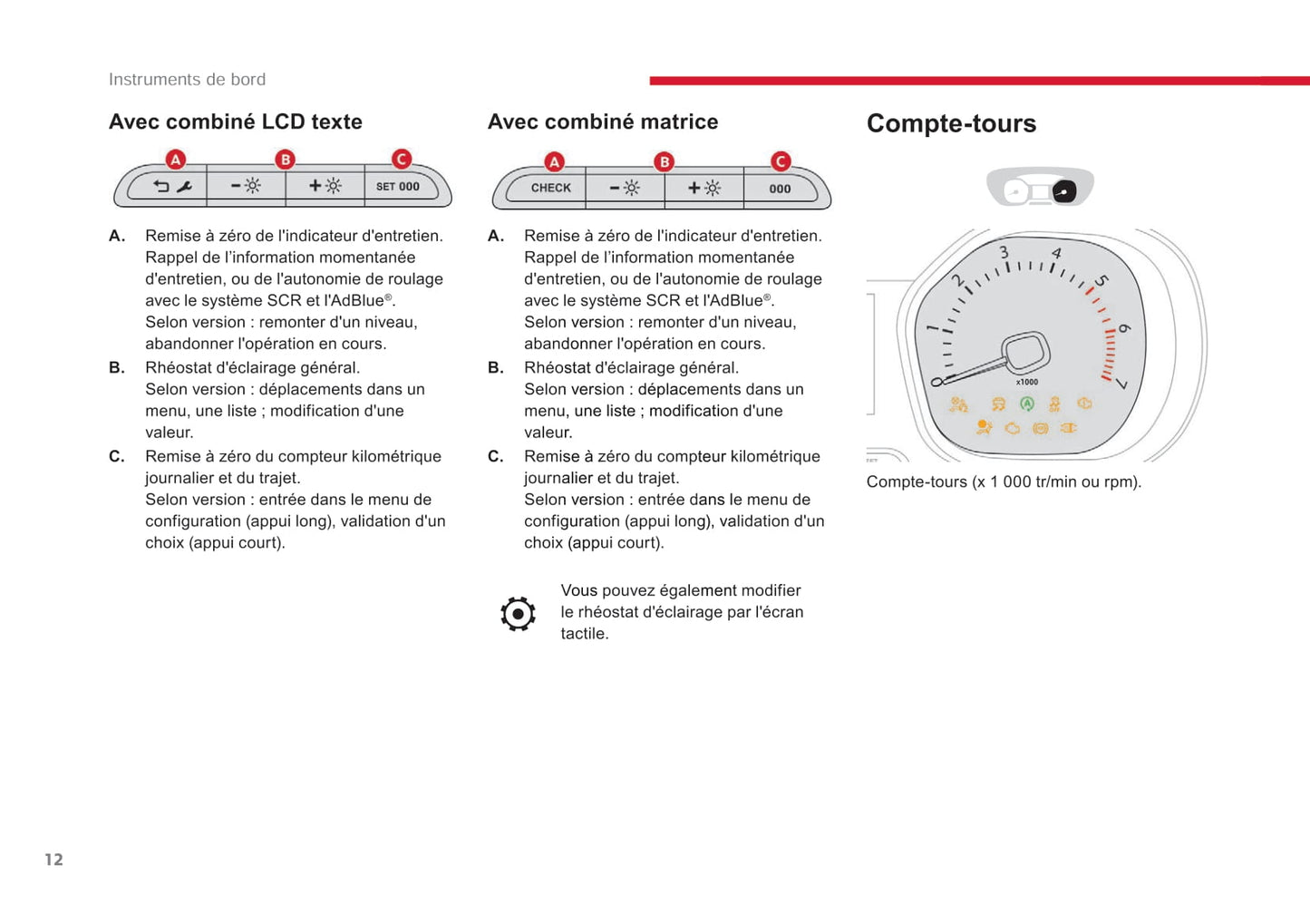 Instruments de bord

Avec combiné LCD texte

A B C

SET 000

A. Remise à zéro de l'indicateur d'entretien. Rappel de l'information momentanée d'entretien, ou de l'autonomie de roulage avec le système SCR et l'AdBlue®. Selon version : remonter d'un niveau, abandonner l'opération en cours.

B. Rhéostat d'éclairage général. Selon version : déplacements dans un menu, une liste ; modification d'une valeur.

C. Remise à zéro du compteur kilométrique journalier et du trajet. Selon version : entrée dans le menu de configuration (appui long), validation d'un choix (appui court).

Avec combiné matrice

A B C

CHECK

000

A. Remise à zéro de l'indicateur d'entretien. Rappel de l'information momentanée d'entretien, ou de l'autonomie de roulage avec le système SCR et l'AdBlue®. Selon version : remonter d'un niveau, abandonner l'opération en cours.

B. Rhéostat d'éclairage général. Selon version : déplacements dans un menu, une liste ; modification d'une valeur.

C. Remise à zéro du compteur kilométrique journalier et du trajet. Selon version : entrée dans le menu de configuration (appui long), validation d'un choix (appui court).

Vous pouvez également modifier le rhéostat d'éclairage par l'écran tactile.

Compte-tours

0 1 2 3 4 5 6 7
x1000

Compte-tours (x 1 000 tr/min ou rpm).

12