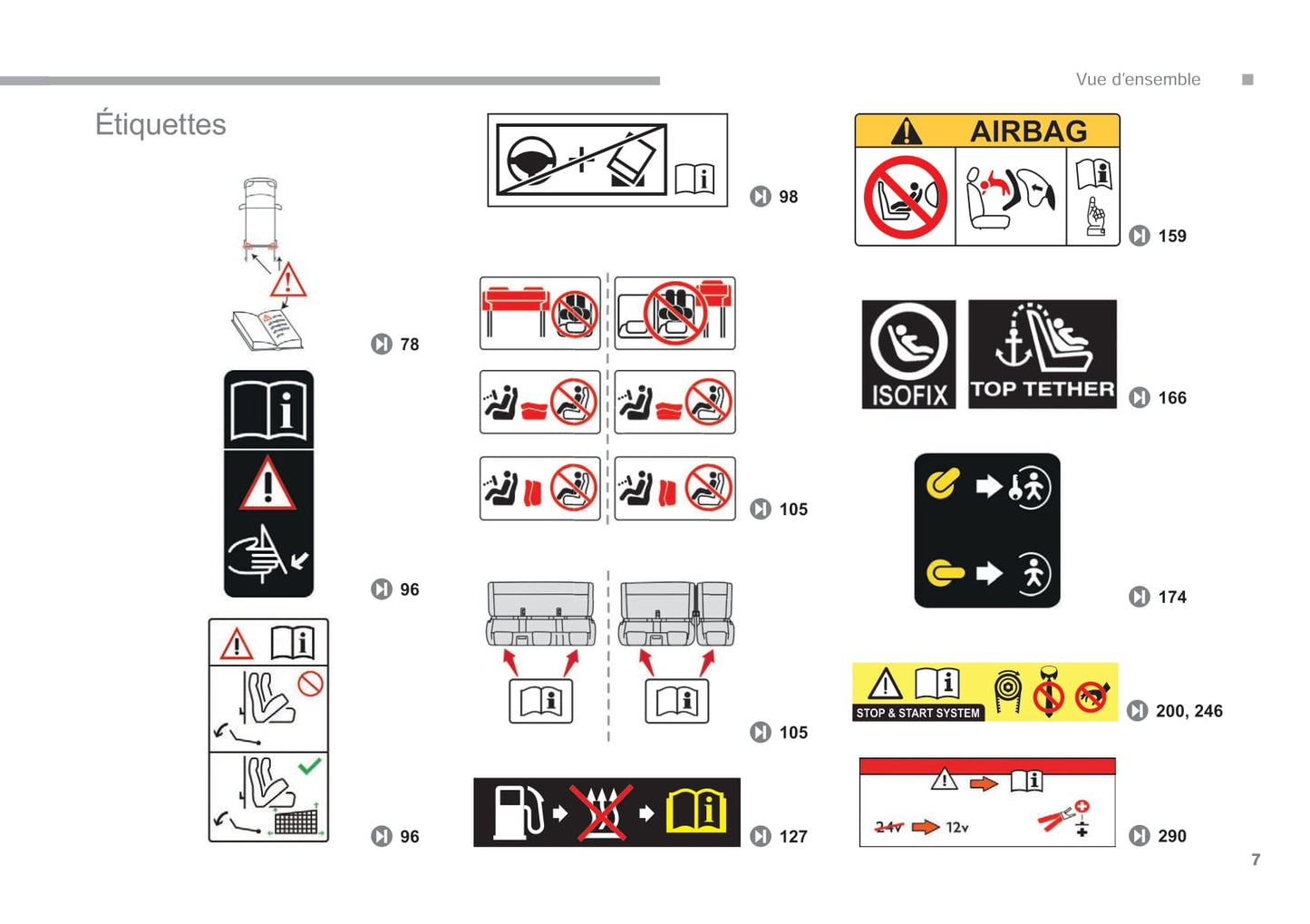 Vue d'ensemble

Étiquettes

78

96

96

98

105

105

127

AIRBAG

159

ISOFIX

TOP TETHER

166

174

STOP & START SYSTEM

200, 246

24v

12v

290

7