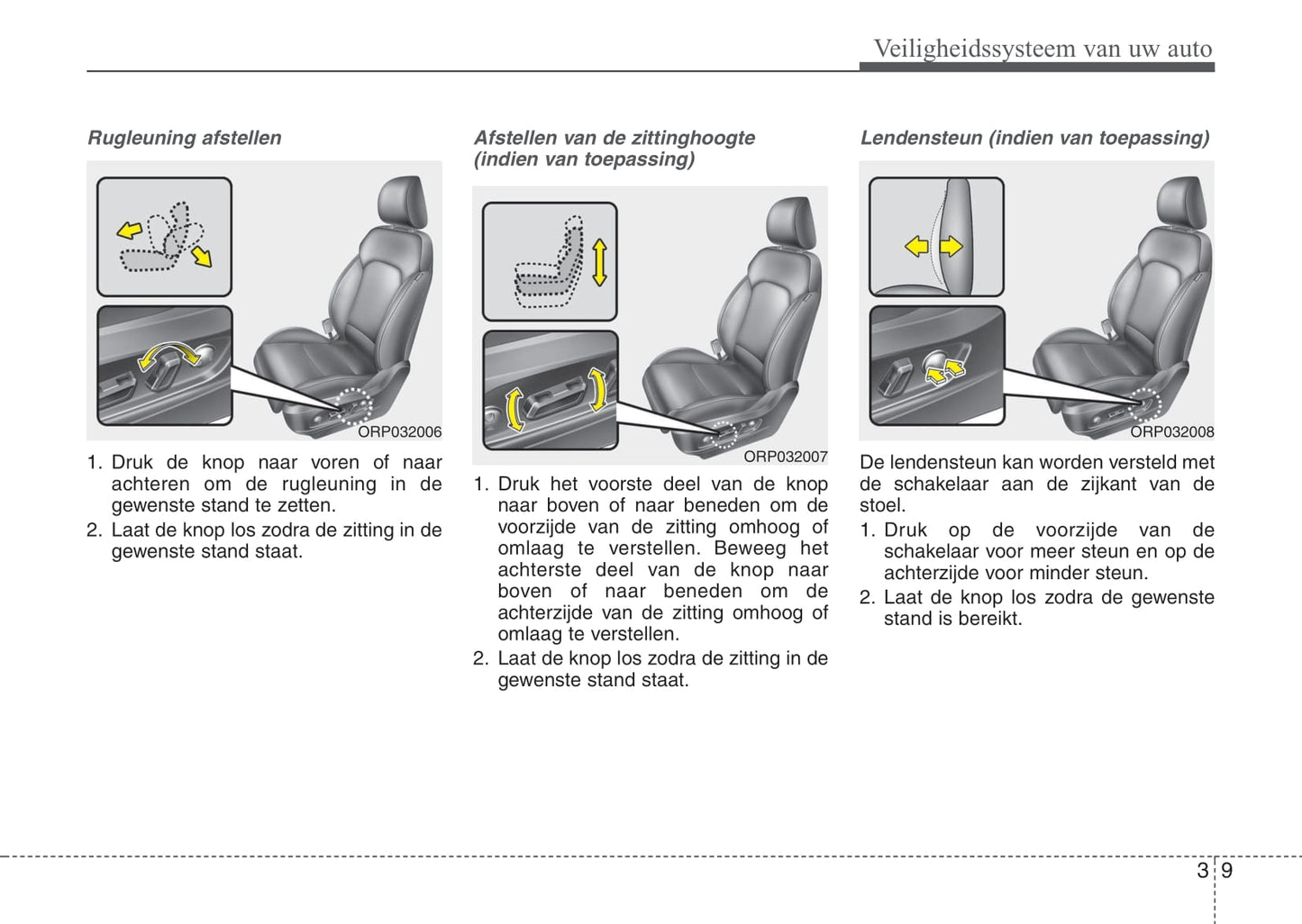 Veiligheidssysteem van uw auto

Rugleuning afstellen

ORP032006

1. Druk de knop naar voren of naar achteren om de rugleuning in de gewenste stand te zetten.
2. Laat de knop los zodra de zitting in de gewenste stand staat.

Afstellen van de zittinghoogte (indien van toepassing)

ORP032007

1. Druk het voorste deel van de knop naar boven of naar beneden om de voorzijde van de zitting omhoog of omlaag te verstellen. Beweeg het achterste deel van de knop naar boven of naar beneden om de achterzijde van de zitting omhoog of omlaag te verstellen.
2. Laat de knop los zodra de zitting in de gewenste stand staat.

Lendensteun (indien van toepassing)

ORP032008

De lendensteun kan worden versteld met de schakelaar aan de zijkant van de stoel.
1. Druk op de voorzijde van de schakelaar voor meer steun en op de achterzijde voor minder steun.
2. Laat de knop los zodra de gewenste stand is bereikt.

3 9