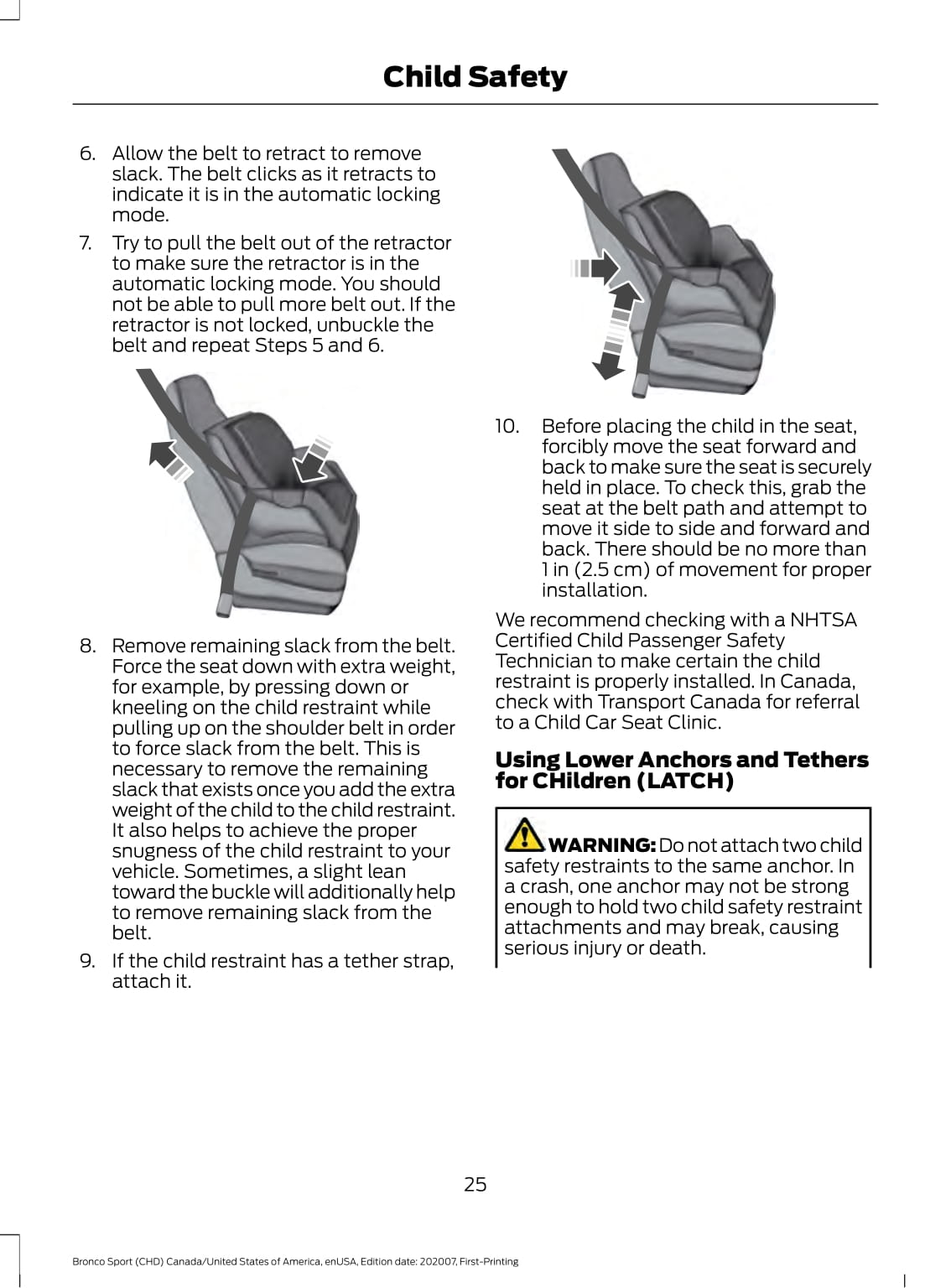 Child Safety

6. Allow the belt to retract to remove slack. The belt clicks as it retracts to indicate it is in the automatic locking mode.

7. Try to pull the belt out of the retractor to make sure the retractor is in the automatic locking mode. You should not be able to pull more belt out. If the retractor is not locked, unbuckle the belt and repeat Steps 5 and 6.

8. Remove remaining slack from the belt. Force the seat down with extra weight, for example, by pressing down or kneeling on the child restraint while pulling up on the shoulder belt in order to force slack from the belt. This is necessary to remove the remaining slack that exists once you add the extra weight of the child to the child restraint. It also helps to achieve the proper snugness of the child restraint to your vehicle. Sometimes, a slight lean toward the buckle will additionally help to remove remaining slack from the belt.

9. If the child restraint has a tether strap, attach it.

10. Before placing the child in the seat, forcibly move the seat forward and back to make sure the seat is securely held in place. To check this, grab the seat at the belt path and attempt to move it side to side and forward and back. There should be no more than 1 in (2.5 cm) of movement for proper installation.

We recommend checking with a NHTSA Certified Child Passenger Safety Technician to make certain the child restraint is properly installed. In Canada, check with Transport Canada for referral to a Child Car Seat Clinic.

Using Lower Anchors and Tethers for CHildren (LATCH)

WARNING: Do not attach two child safety restraints to the same anchor. In a crash, one anchor may not be strong enough to hold two child safety restraint attachments and may break, causing serious injury or death.

25

Bronco Sport (CHD) Canada/United States of America, enUSA, Edition date: 202007, First-Printing