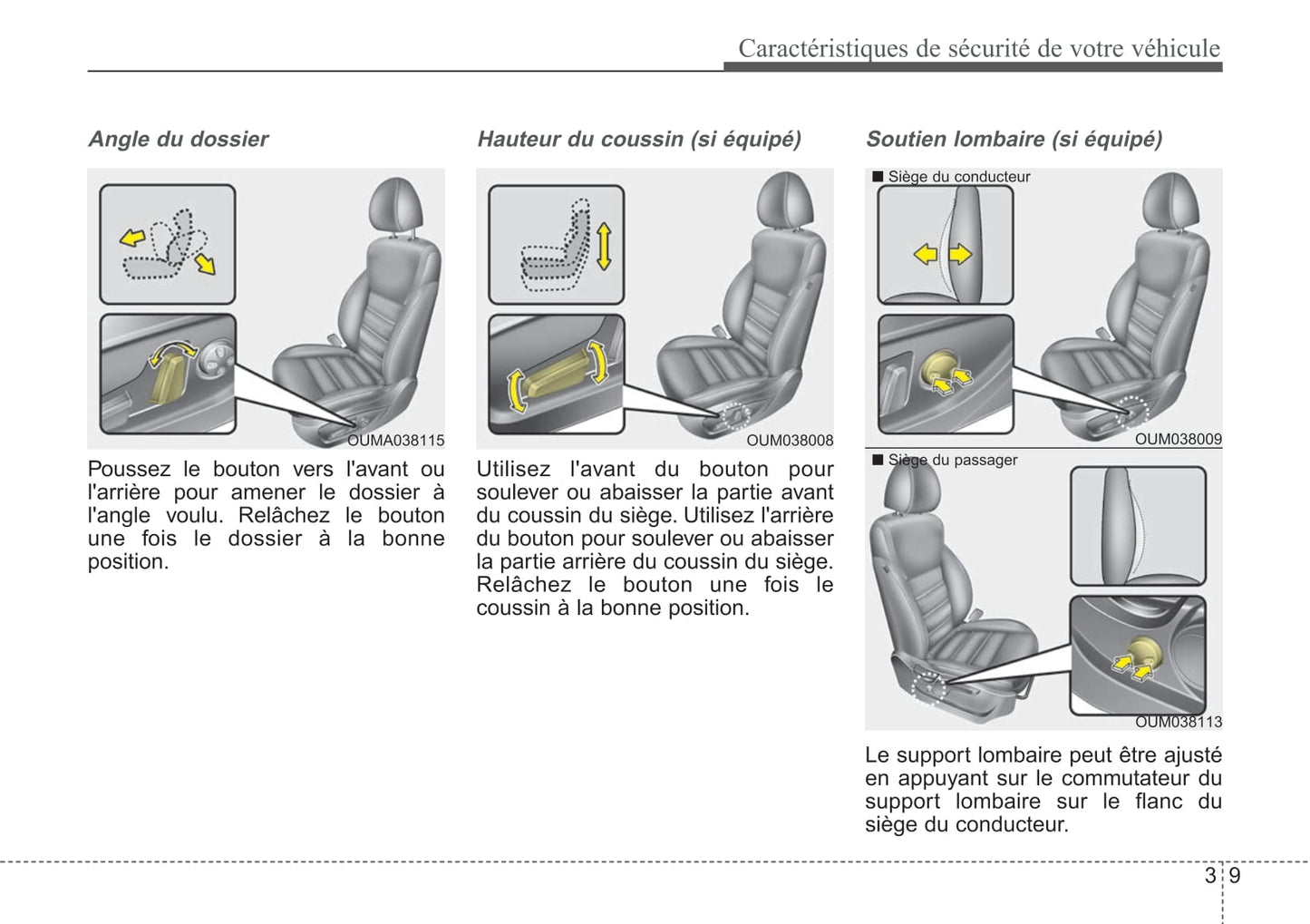 Caractéristiques de sécurité de votre véhicule

Angle du dossier

OUMA038115

Poussez le bouton vers l'avant ou l'arrière pour amener le dossier à l'angle voulu. Relâchez le bouton une fois le dossier à la bonne position.

Hauteur du coussin (si équipé)

OUM038008

Utilisez l'avant du bouton pour soulever ou abaisser la partie avant du coussin du siège. Utilisez l'arrière du bouton pour soulever ou abaisser la partie arrière du coussin du siège. Relâchez le bouton une fois le coussin à la bonne position.

Soutien lombaire (si équipé)

■ Siège du conducteur

OUM038009

■ Siège du passager

OUM038113

Le support lombaire peut être ajusté en appuyant sur le commutateur du support lombaire sur le flanc du siège du conducteur.

3 9