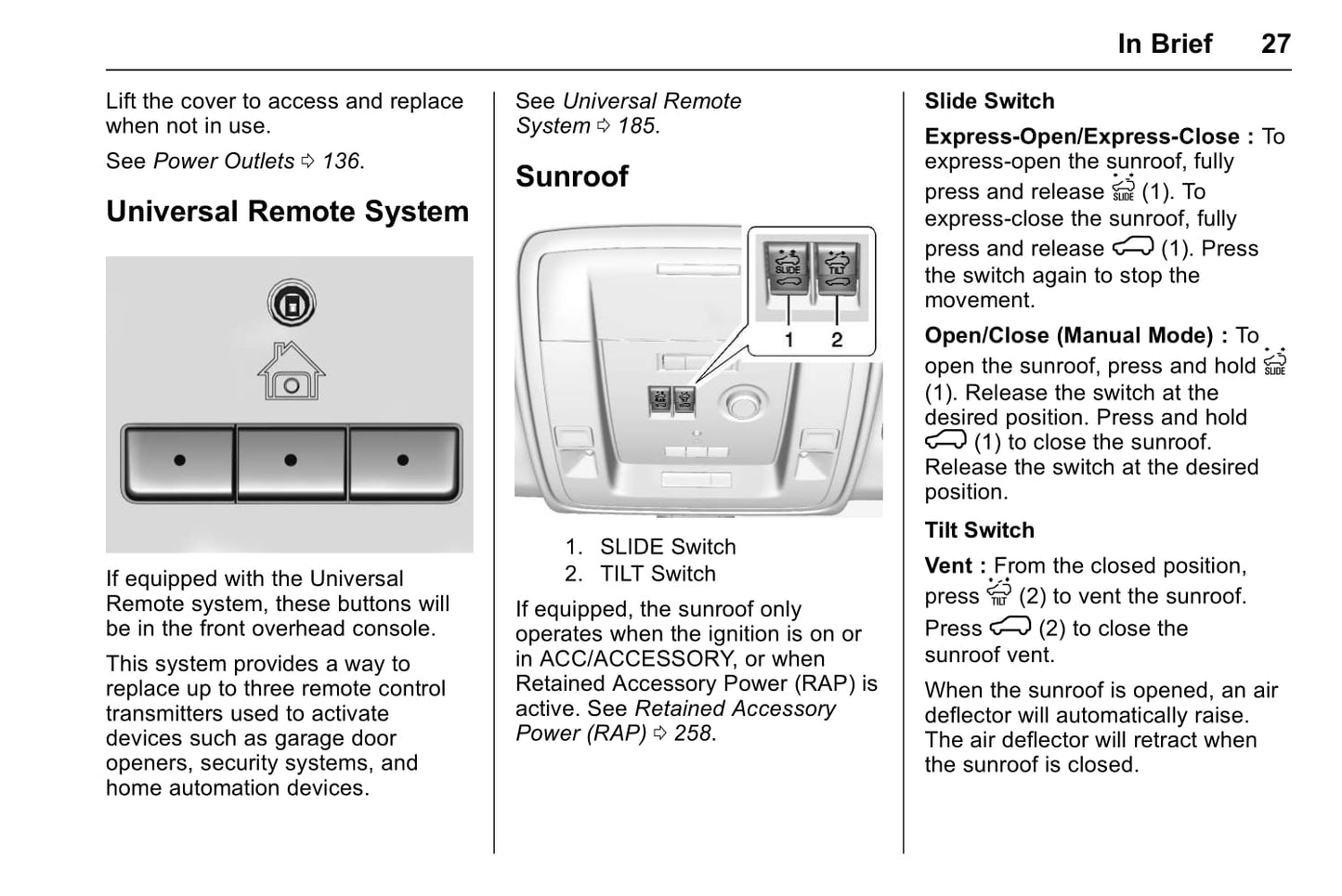 In Brief 27

Lift the cover to access and replace when not in use.

See Power Outlets ⇨ 136.

Universal Remote System

If equipped with the Universal Remote system, these buttons will be in the front overhead console.

This system provides a way to replace up to three remote control transmitters used to activate devices such as garage door openers, security systems, and home automation devices.

See Universal Remote System ⇨ 185.

Sunroof

SLIDE TILT

1 2

1. SLIDE Switch
2. TILT Switch

If equipped, the sunroof only operates when the ignition is on or in ACC/ACCESSORY, or when Retained Accessory Power (RAP) is active. See Retained Accessory Power (RAP) ⇨ 258.

Slide Switch

Express-Open/Express-Close : To express-open the sunroof, fully press and release SLIDE (1). To express-close the sunroof, fully press and release (1). Press the switch again to stop the movement.

Open/Close (Manual Mode) : To open the sunroof, press and hold SLIDE (1). Release the switch at the desired position. Press and hold (1) to close the sunroof. Release the switch at the desired position.

Tilt Switch

Vent : From the closed position, press TILT (2) to vent the sunroof. Press (2) to close the sunroof vent.

When the sunroof is opened, an air deflector will automatically raise. The air deflector will retract when the sunroof is closed.