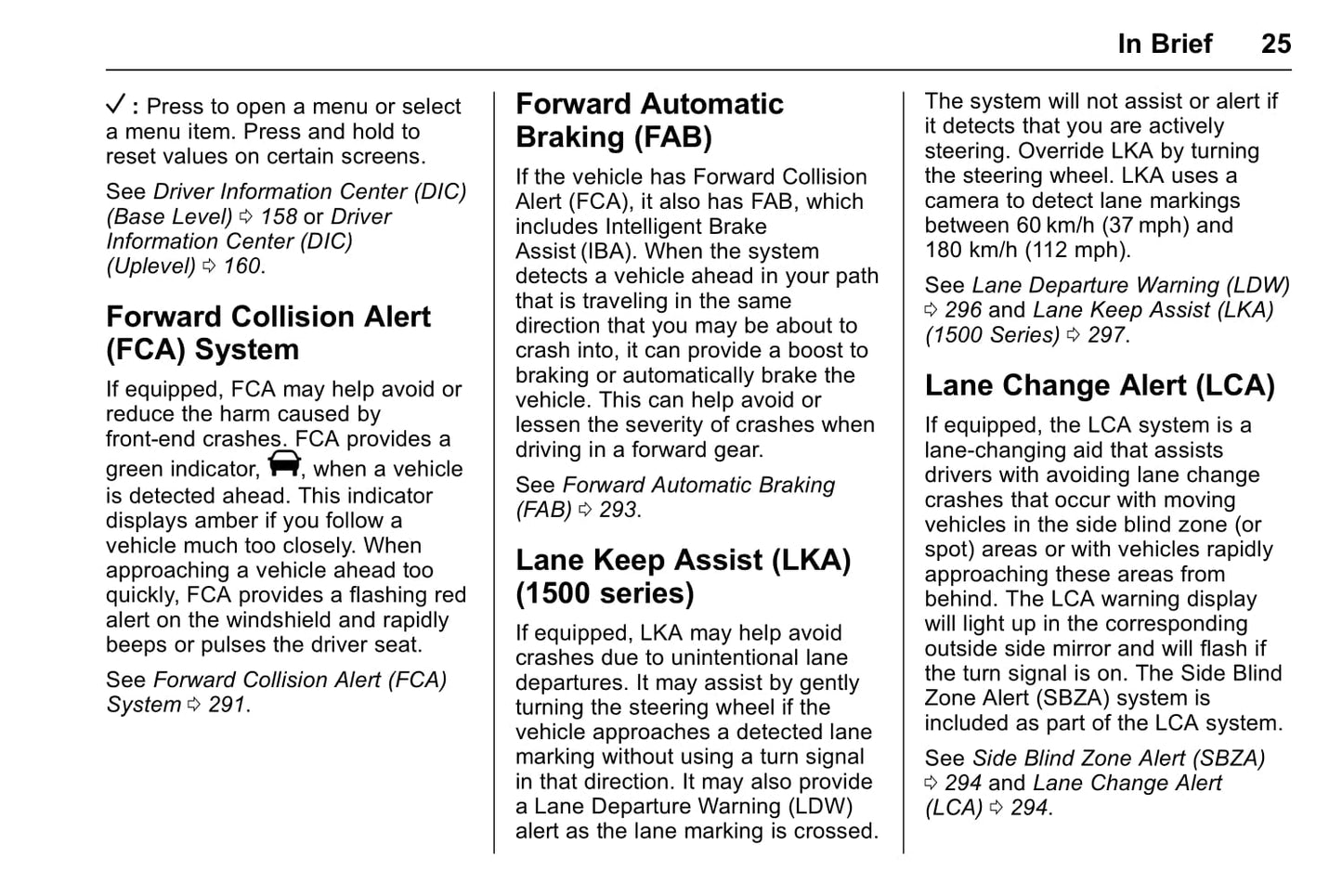 In Brief 25

✓ : Press to open a menu or select a menu item. Press and hold to reset values on certain screens.

See Driver Information Center (DIC) (Base Level) ⇨ 158 or Driver Information Center (DIC) (Uplevel) ⇨ 160.

Forward Collision Alert (FCA) System

If equipped, FCA may help avoid or reduce the harm caused by front-end crashes. FCA provides a green indicator, , when a vehicle is detected ahead. This indicator displays amber if you follow a vehicle much too closely. When approaching a vehicle ahead too quickly, FCA provides a flashing red alert on the windshield and rapidly beeps or pulses the driver seat.

See Forward Collision Alert (FCA) System ⇨ 291.

Forward Automatic Braking (FAB)

If the vehicle has Forward Collision Alert (FCA), it also has FAB, which includes Intelligent Brake Assist (IBA). When the system detects a vehicle ahead in your path that is traveling in the same direction that you may be about to crash into, it can provide a boost to braking or automatically brake the vehicle. This can help avoid or lessen the severity of crashes when driving in a forward gear.

See Forward Automatic Braking (FAB) ⇨ 293.

Lane Keep Assist (LKA) (1500 series)

If equipped, LKA may help avoid crashes due to unintentional lane departures. It may assist by gently turning the steering wheel if the vehicle approaches a detected lane marking without using a turn signal in that direction. It may also provide a Lane Departure Warning (LDW) alert as the lane marking is crossed.

The system will not assist or alert if it detects that you are actively steering. Override LKA by turning the steering wheel. LKA uses a camera to detect lane markings between 60 km/h (37 mph) and 180 km/h (112 mph).

See Lane Departure Warning (LDW) ⇨ 296 and Lane Keep Assist (LKA) (1500 Series) ⇨ 297.

Lane Change Alert (LCA)

If equipped, the LCA system is a lane-changing aid that assists drivers with avoiding lane change crashes that occur with moving vehicles in the side blind zone (or spot) areas or with vehicles rapidly approaching these areas from behind. The LCA warning display will light up in the corresponding outside side mirror and will flash if the turn signal is on. The Side Blind Zone Alert (SBZA) system is included as part of the LCA system.

See Side Blind Zone Alert (SBZA) ⇨ 294 and Lane Change Alert (LCA) ⇨ 294.