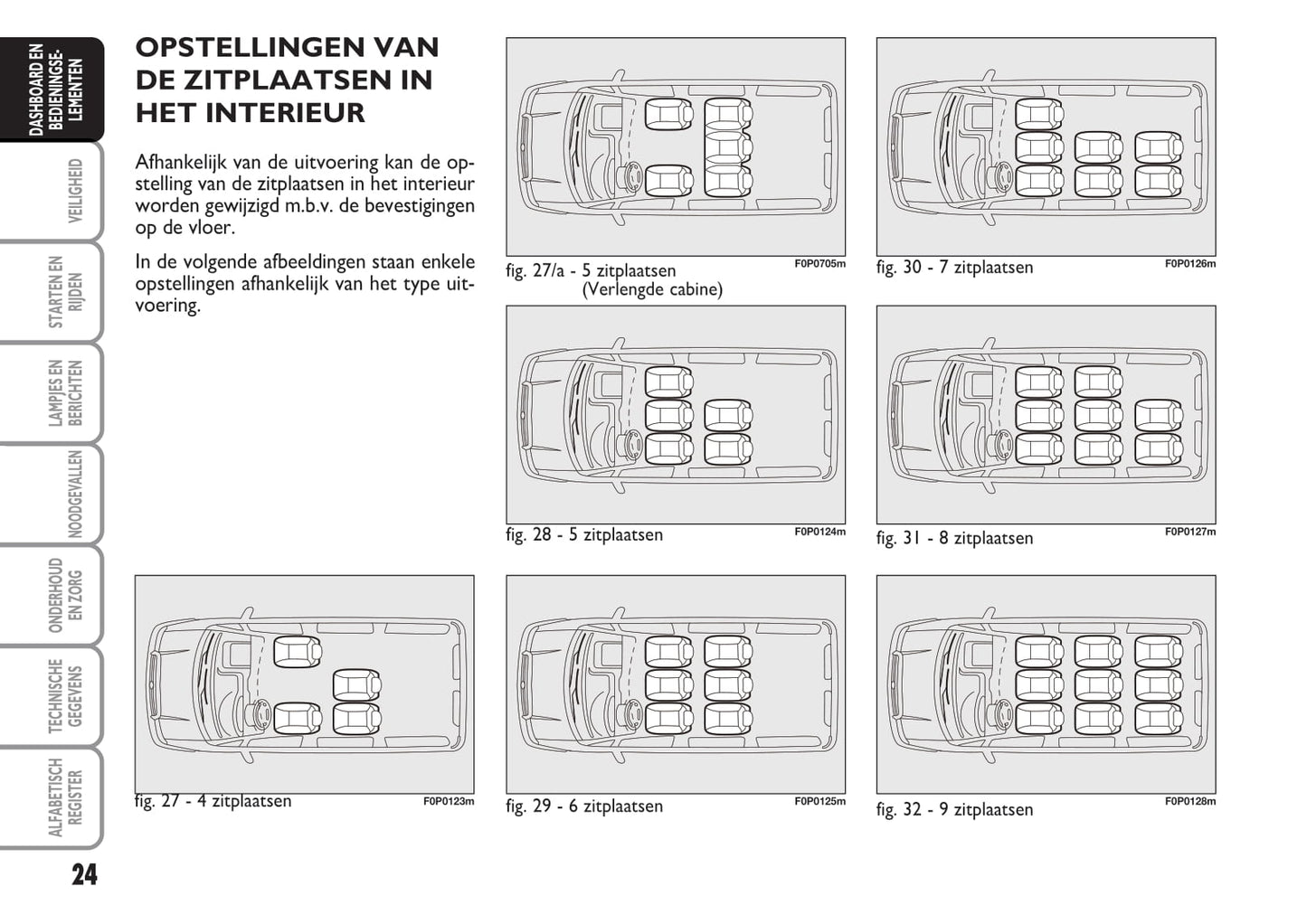 DASHBOARD EN BEDIENINGSELEMENTEN

VEILIGHEID

STARTEN EN RIJDEN

LAMPJES EN BERICHTEN

NOODGEVALLEN

ONDERHOUD EN ZORG

TECHNISCHE GEGEVENS

ALFABETISCH REGISTER

24

OPSTELLINGEN VAN DE ZITPLAATSEN IN HET INTERIEUR

Afhankelijk van de uitvoering kan de opstelling van de zitplaatsen in het interieur worden gewijzigd m.b.v. de bevestigingen op de vloer.

In de volgende afbeeldingen staan enkele opstellingen afhankelijk van het type uitvoering.

fig. 27 - 4 zitplaatsen
F0P0123m

fig. 27/a - 5 zitplaatsen (Verlengde cabine)
F0P0705m

fig. 28 - 5 zitplaatsen
F0P0124m

fig. 29 - 6 zitplaatsen
F0P0125m

fig. 30 - 7 zitplaatsen
F0P0126m

fig. 31 - 8 zitplaatsen
F0P0127m

fig. 32 - 9 zitplaatsen
F0P0128m