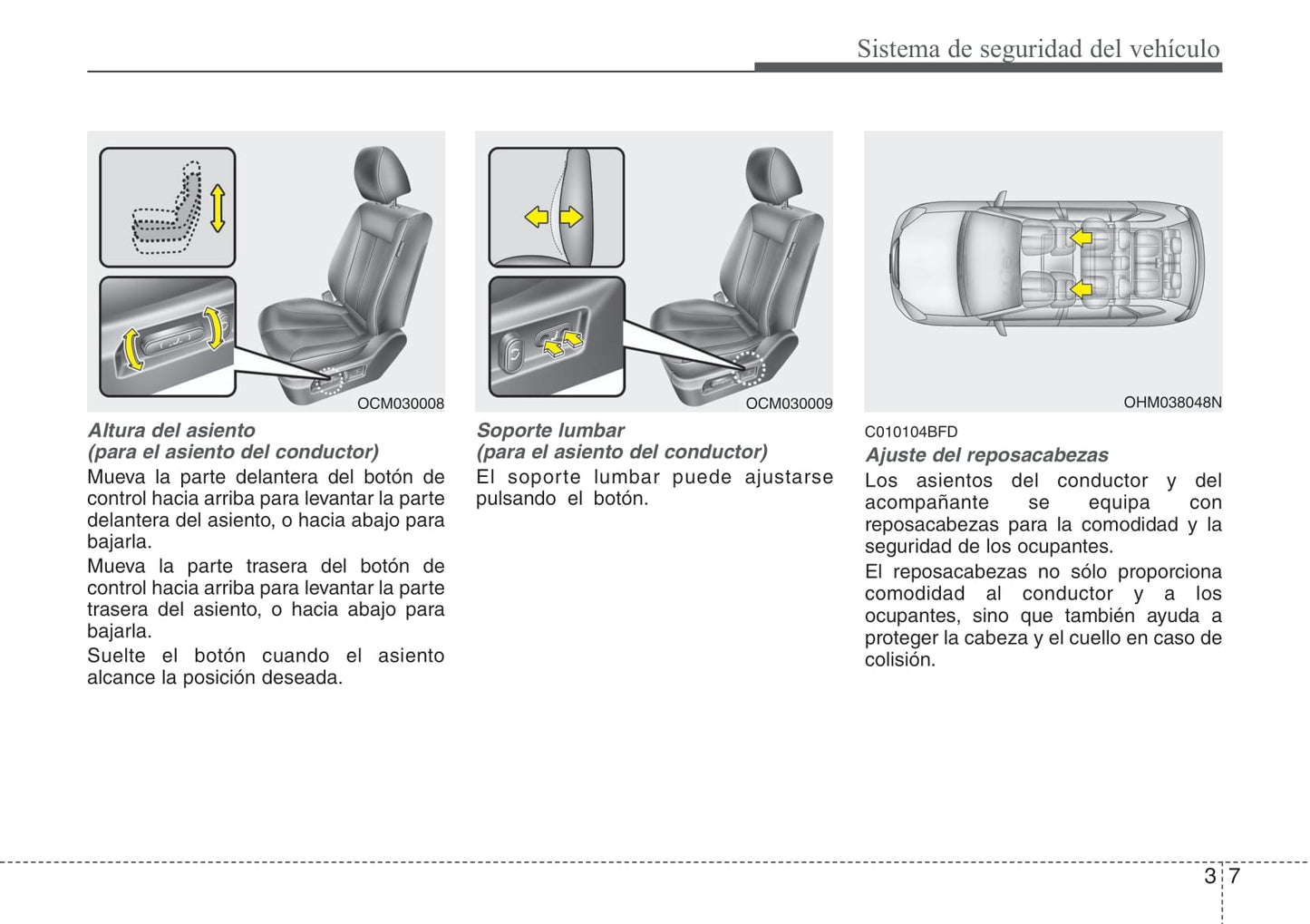 Sistema de seguridad del vehículo

OCM030008

Altura del asiento
(para el asiento del conductor)

Mueva la parte delantera del botón de control hacia arriba para levantar la parte delantera del asiento, o hacia abajo para bajarla.

Mueva la parte trasera del botón de control hacia arriba para levantar la parte trasera del asiento, o hacia abajo para bajarla.

Suelte el botón cuando el asiento alcance la posición deseada.

OCM030009

Soporte lumbar
(para el asiento del conductor)

El soporte lumbar puede ajustarse pulsando el botón.

OHM038048N

C010104BFD

Ajuste del reposacabezas

Los asientos del conductor y del acompañante se equipa con reposacabezas para la comodidad y la seguridad de los ocupantes.

El reposacabezas no sólo proporciona comodidad al conductor y a los ocupantes, sino que también ayuda a proteger la cabeza y el cuello en caso de colisión.

3 7